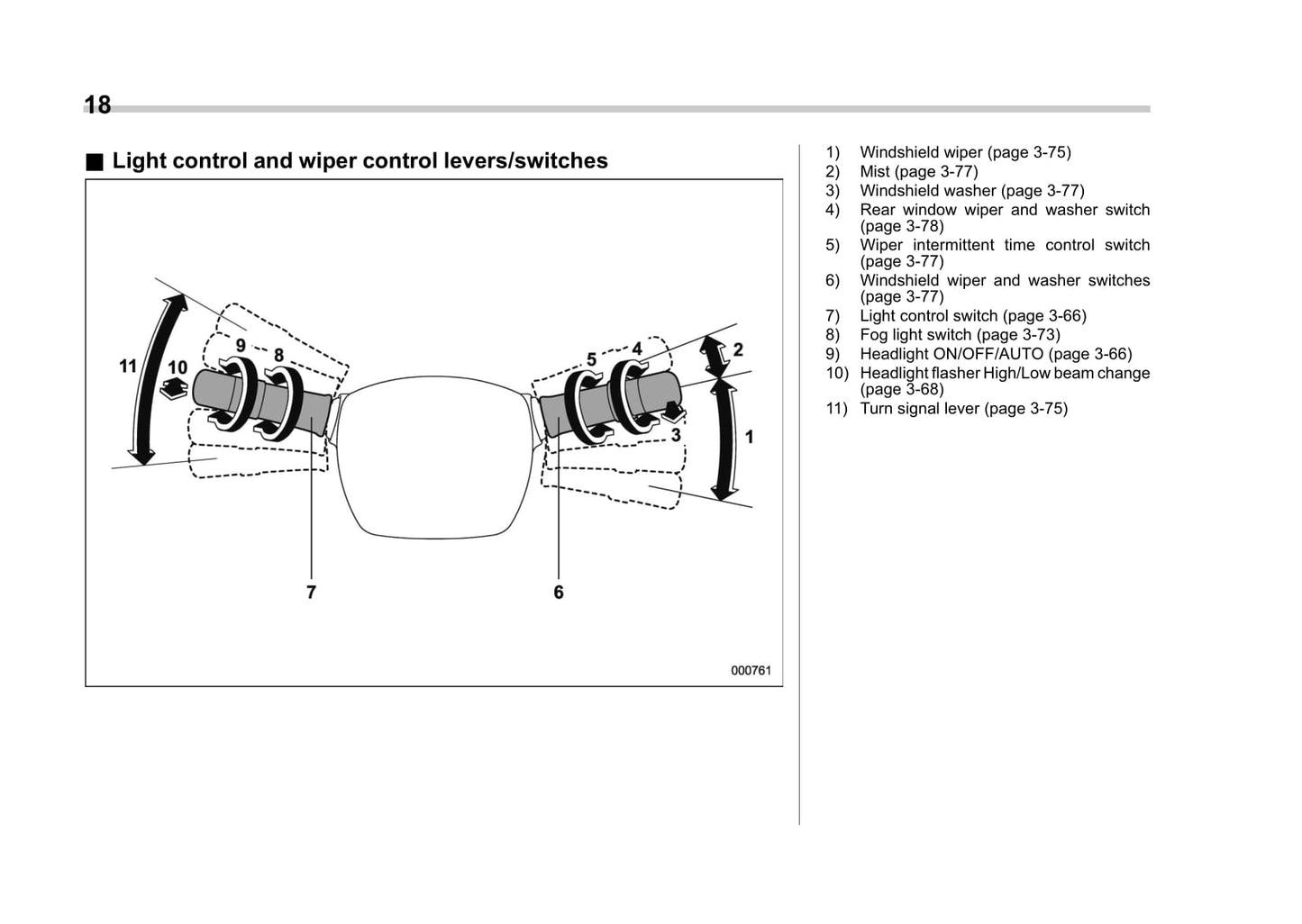 18

■ Light control and wiper control levers/switches

11
10
9
8
5
4
2
3
1
7
6
000761

1) Windshield wiper (page 3-75)
2) Mist (page 3-77)
3) Windshield washer (page 3-77)
4) Rear window wiper and washer switch (page 3-78)
5) Wiper intermittent time control switch (page 3-77)
6) Windshield wiper and washer switches (page 3-77)
7) Light control switch (page 3-66)
8) Fog light switch (page 3-73)
9) Headlight ON/OFF/AUTO (page 3-66)
10) Headlight flasher High/Low beam change (page 3-68)
11) Turn signal lever (page 3-75)