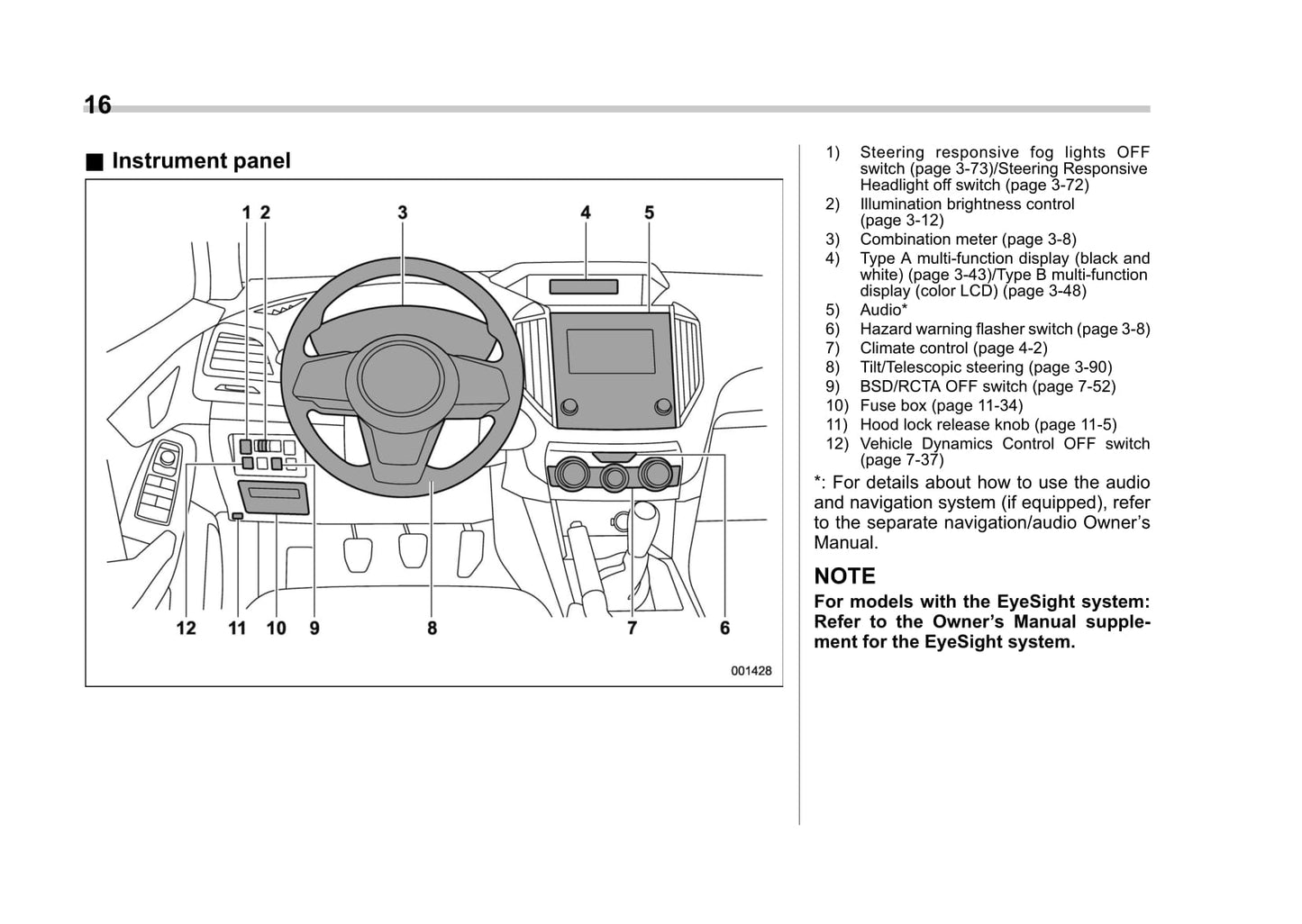 16

■ Instrument panel

1 2 3 4 5

12 11 10 9 8 7 6

001428

1) Steering responsive fog lights OFF switch (page 3-73)/Steering Responsive Headlight off switch (page 3-72)
2) Illumination brightness control (page 3-12)
3) Combination meter (page 3-8)
4) Type A multi-function display (black and white) (page 3-43)/Type B multi-function display (color LCD) (page 3-48)
5) Audio*
6) Hazard warning flasher switch (page 3-8)
7) Climate control (page 4-2)
8) Tilt/Telescopic steering (page 3-90)
9) BSD/RCTA OFF switch (page 7-52)
10) Fuse box (page 11-34)
11) Hood lock release knob (page 11-5)
12) Vehicle Dynamics Control OFF switch (page 7-37)

*: For details about how to use the audio and navigation system (if equipped), refer to the separate navigation/audio Owner's Manual.

NOTE
For models with the EyeSight system: Refer to the Owner's Manual supplement for the EyeSight system.