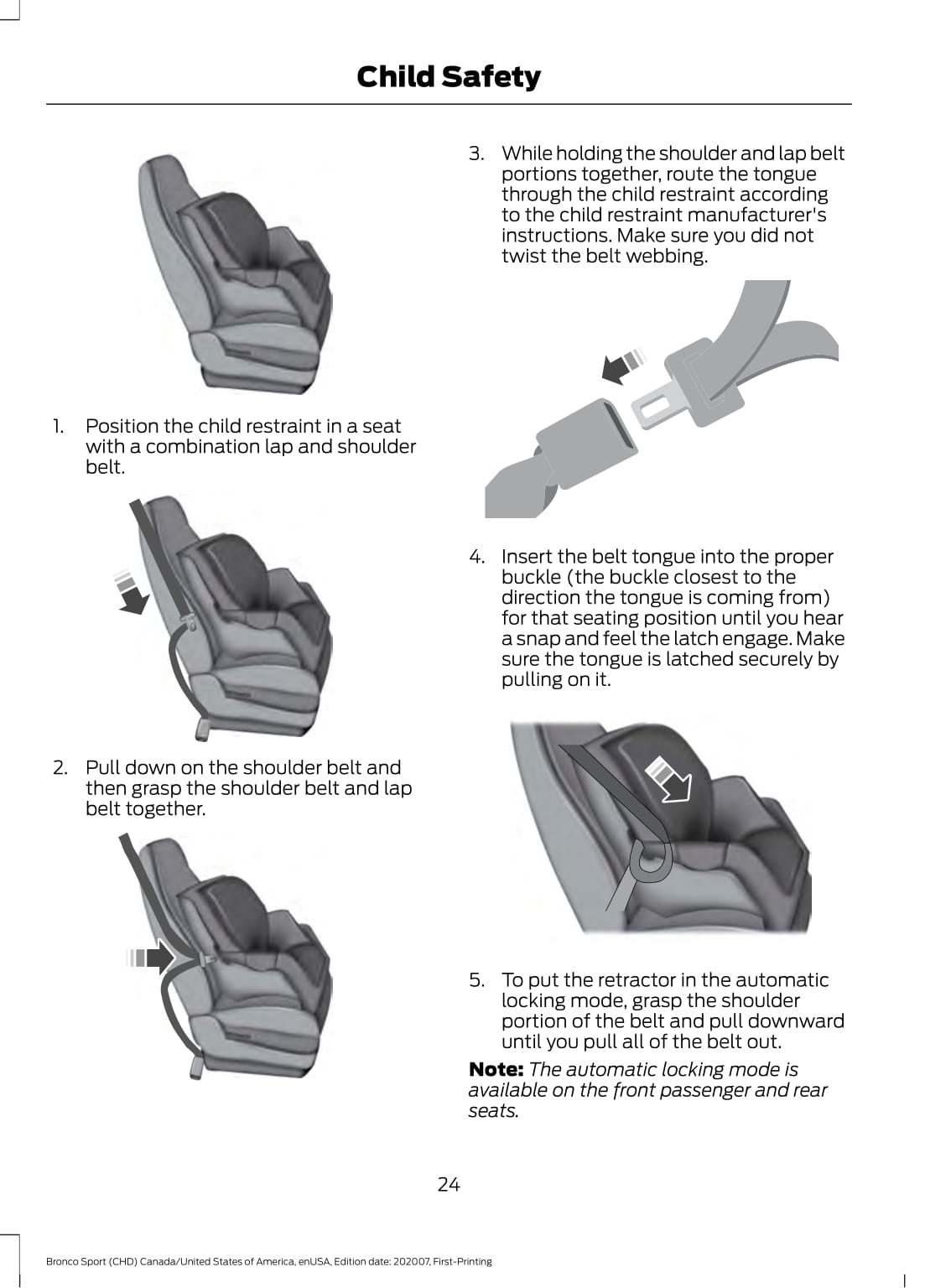 Child Safety

1. Position the child restraint in a seat with a combination lap and shoulder belt.

2. Pull down on the shoulder belt and then grasp the shoulder belt and lap belt together.

3. While holding the shoulder and lap belt portions together, route the tongue through the child restraint according to the child restraint manufacturer's instructions. Make sure you did not twist the belt webbing.

4. Insert the belt tongue into the proper buckle (the buckle closest to the direction the tongue is coming from) for that seating position until you hear a snap and feel the latch engage. Make sure the tongue is latched securely by pulling on it.

5. To put the retractor in the automatic locking mode, grasp the shoulder portion of the belt and pull downward until you pull all of the belt out.

Note: The automatic locking mode is available on the front passenger and rear seats.

24

Bronco Sport (CHD) Canada/United States of America, enUSA, Edition date: 202007, First-Printing