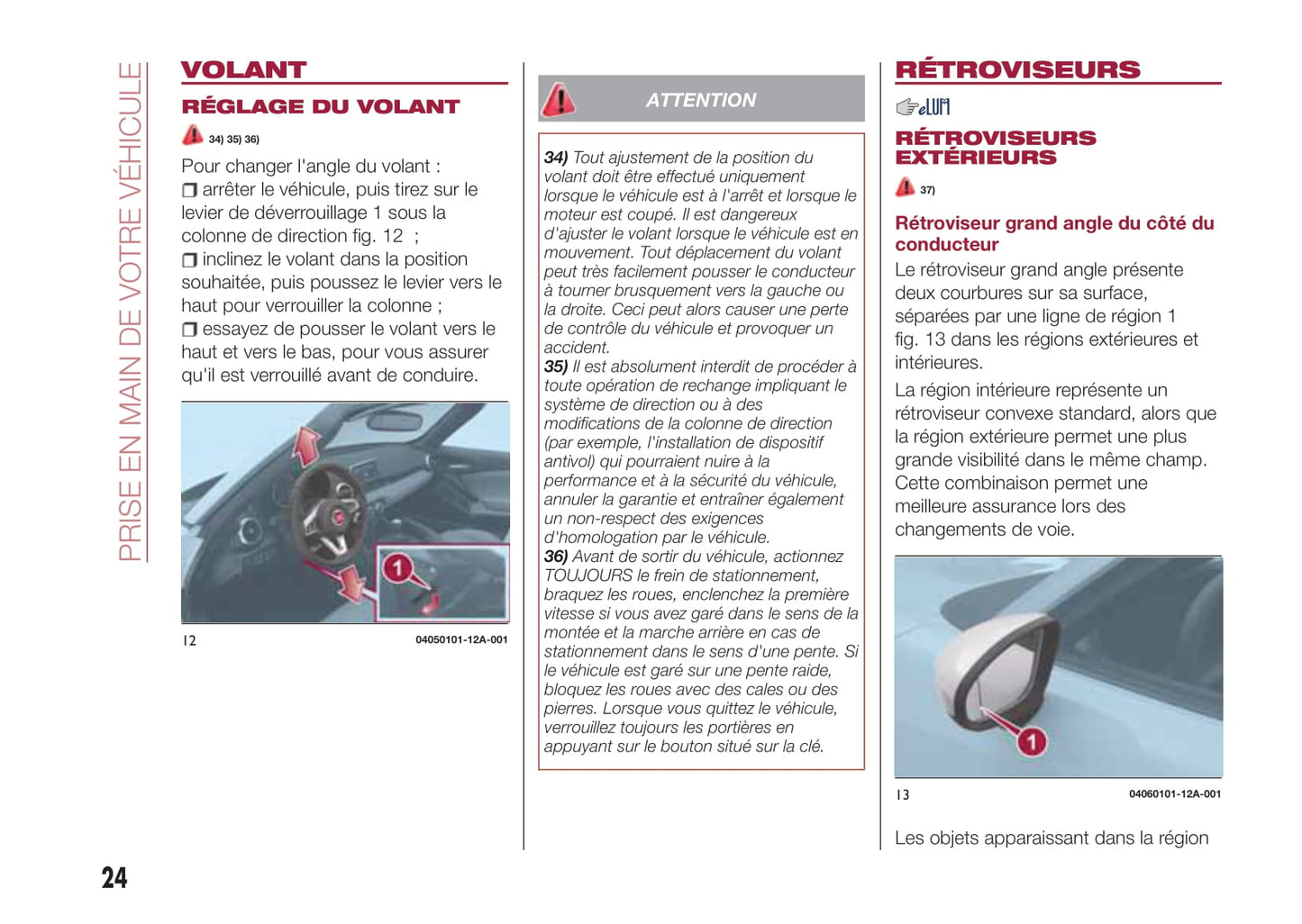 PRISE EN MAIN DE VOTRE VÉHICULE

VOLANT

RÉGLAGE DU VOLANT

34) 35) 36)

Pour changer l'angle du volant :
❒ arrêter le véhicule, puis tirez sur le levier de déverrouillage 1 sous la colonne de direction fig. 12 ;
❒ inclinez le volant dans la position souhaitée, puis poussez le levier vers le haut pour verrouiller la colonne ;
❒ essayez de pousser le volant vers le haut et vers le bas, pour vous assurer qu'il est verrouillé avant de conduire.

1

12

04050101-12A-001

ATTENTION

34) Tout ajustement de la position du volant doit être effectué uniquement lorsque le véhicule est à l'arrêt et lorsque le moteur est coupé. Il est dangereux d'ajuster le volant lorsque le véhicule est en mouvement. Tout déplacement du volant peut très facilement pousser le conducteur à tourner brusquement vers la gauche ou la droite. Ceci peut alors causer une perte de contrôle du véhicule et provoquer un accident.
35) Il est absolument interdit de procéder à toute opération de rechange impliquant le système de direction ou à des modifications de la colonne de direction (par exemple, l'installation de dispositif antivol) qui pourraient nuire à la performance et à la sécurité du véhicule, annuler la garantie et entraîner également un non-respect des exigences d'homologation par le véhicule.
36) Avant de sortir du véhicule, actionnez TOUJOURS le frein de stationnement, braquez les roues, enclenchez la première vitesse si vous avez garé dans le sens de la montée et la marche arrière en cas de stationnement dans le sens d'une pente. Si le véhicule est garé sur une pente raide, bloquez les roues avec des cales ou des pierres. Lorsque vous quittez le véhicule, verrouillez toujours les portières en appuyant sur le bouton situé sur la clé.

RÉTROVISEURS

eLUM

RÉTROVISEURS EXTÉRIEURS

37)

Rétroviseur grand angle du côté du conducteur

Le rétroviseur grand angle présente deux courbures sur sa surface, séparées par une ligne de région 1 fig. 13 dans les régions extérieures et intérieures.

La région intérieure représente un rétroviseur convexe standard, alors que la région extérieure permet une plus grande visibilité dans le même champ. Cette combinaison permet une meilleure assurance lors des changements de voie.

1

13

04060101-12A-001

Les objets apparaissant dans la région

24