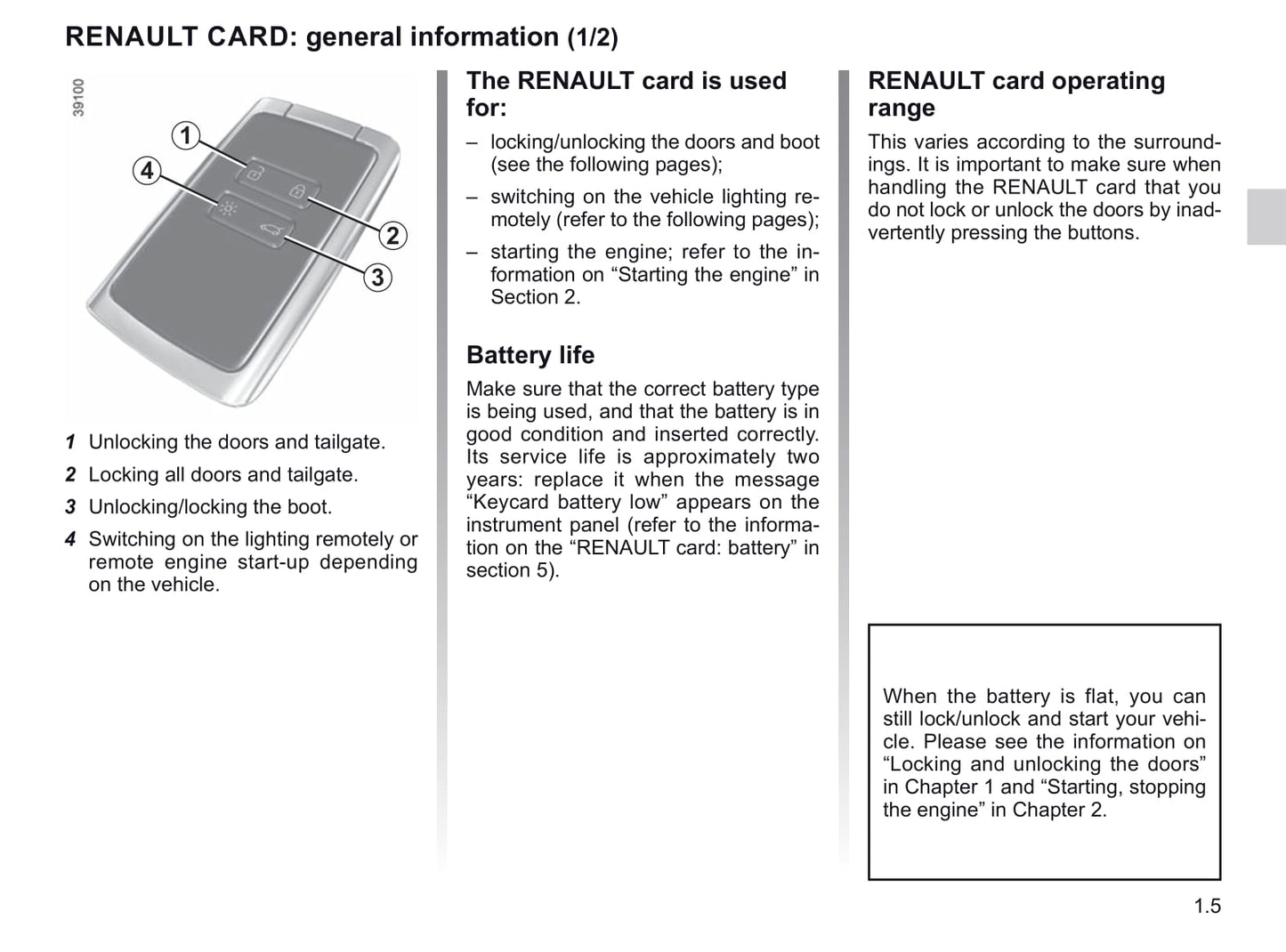 RENAULT CARD: general information (1/2)

39100

1
4
2
3

1 Unlocking the doors and tailgate.

2 Locking all doors and tailgate.

3 Unlocking/locking the boot.

4 Switching on the lighting remotely or remote engine start-up depending on the vehicle.

The RENAULT card is used for:

– locking/unlocking the doors and boot (see the following pages);

– switching on the vehicle lighting remotely (refer to the following pages);

– starting the engine; refer to the information on “Starting the engine” in Section 2.

Battery life

Make sure that the correct battery type is being used, and that the battery is in good condition and inserted correctly. Its service life is approximately two years: replace it when the message “Keycard battery low” appears on the instrument panel (refer to the information on the “RENAULT card: battery” in section 5).

RENAULT card operating range

This varies according to the surroundings. It is important to make sure when handling the RENAULT card that you do not lock or unlock the doors by inadvertently pressing the buttons.

When the battery is flat, you can still lock/unlock and start your vehicle. Please see the information on “Locking and unlocking the doors” in Chapter 1 and “Starting, stopping the engine” in Chapter 2.

1.5