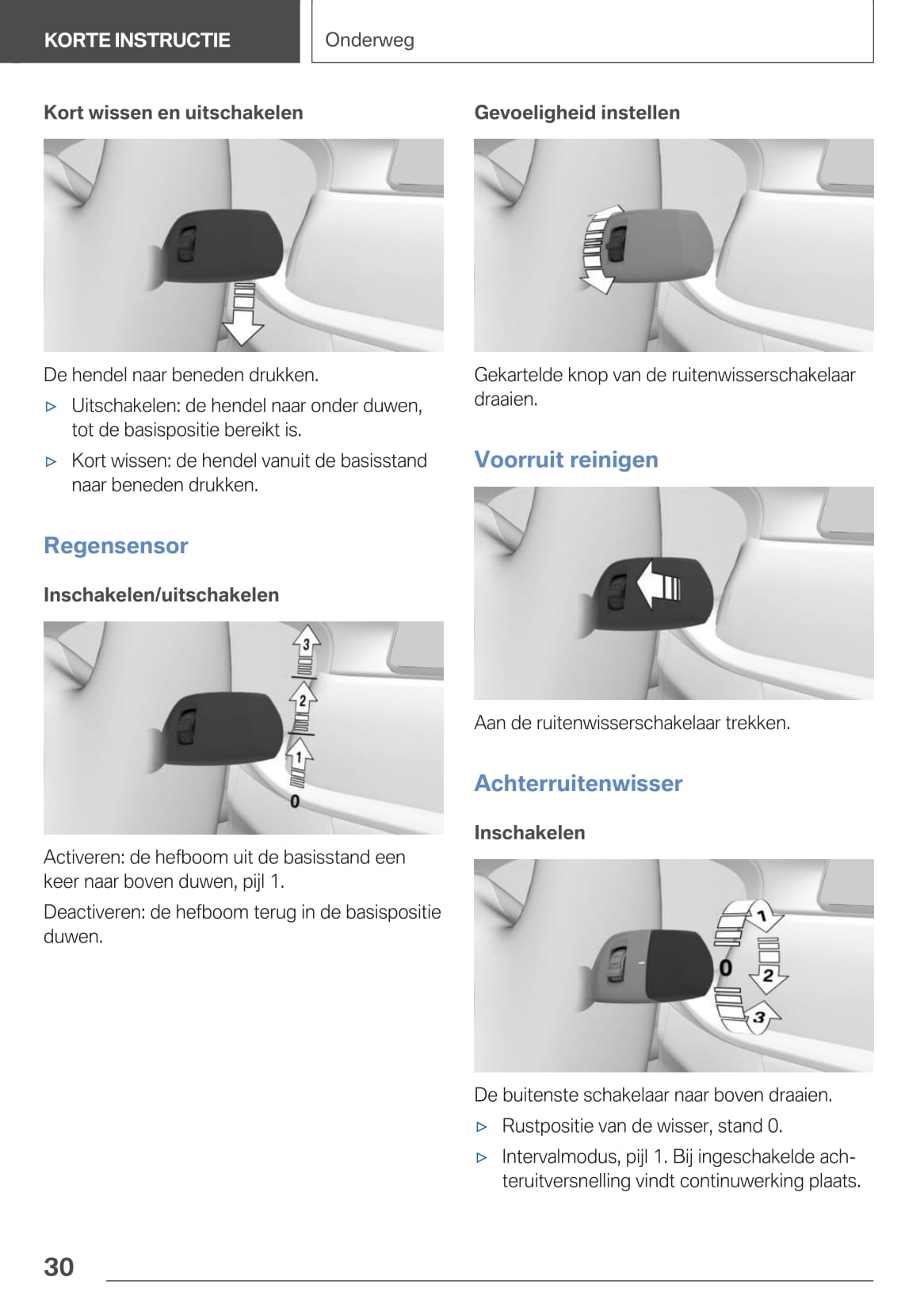 KORTE INSTRUCTIE

Onderweg

Kort wissen en uitschakelen

De hendel naar beneden drukken.

▷ Uitschakelen: de hendel naar onder duwen, tot de basispositie bereikt is.

▷ Kort wissen: de hendel vanuit de basisstand naar beneden drukken.

Regensensor

Inschakelen/uitschakelen

3

2

1

0

Activeren: de hefboom uit de basisstand een keer naar boven duwen, pijl 1.

Deactiveren: de hefboom terug in de basispositie duwen.

Gevoeligheid instellen

Gekartelde knop van de ruitenwisserschakelaar draaien.

Voorruit reinigen

Aan de ruitenwisserschakelaar trekken.

Achterruitenwisser

Inschakelen

1

0

2

3

De buitenste schakelaar naar boven draaien.

▷ Rustpositie van de wisser, stand 0.

▷ Intervalmodus, pijl 1. Bij ingeschakelde achteruitversnelling vindt continuwerking plaats.

30