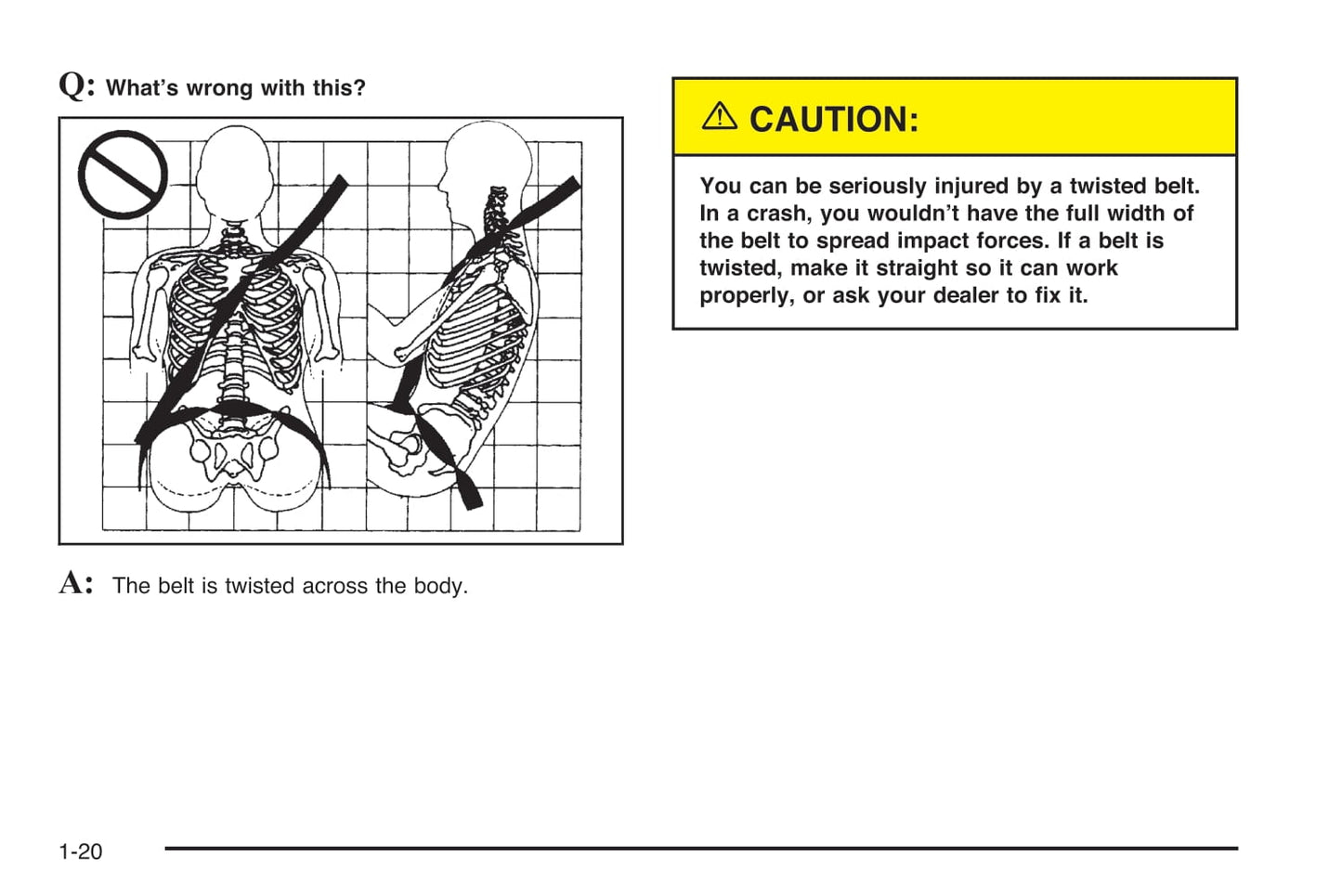 Q: What's wrong with this?

A: The belt is twisted across the body.

⚠ CAUTION:

You can be seriously injured by a twisted belt. In a crash, you wouldn't have the full width of the belt to spread impact forces. If a belt is twisted, make it straight so it can work properly, or ask your dealer to fix it.

1-20