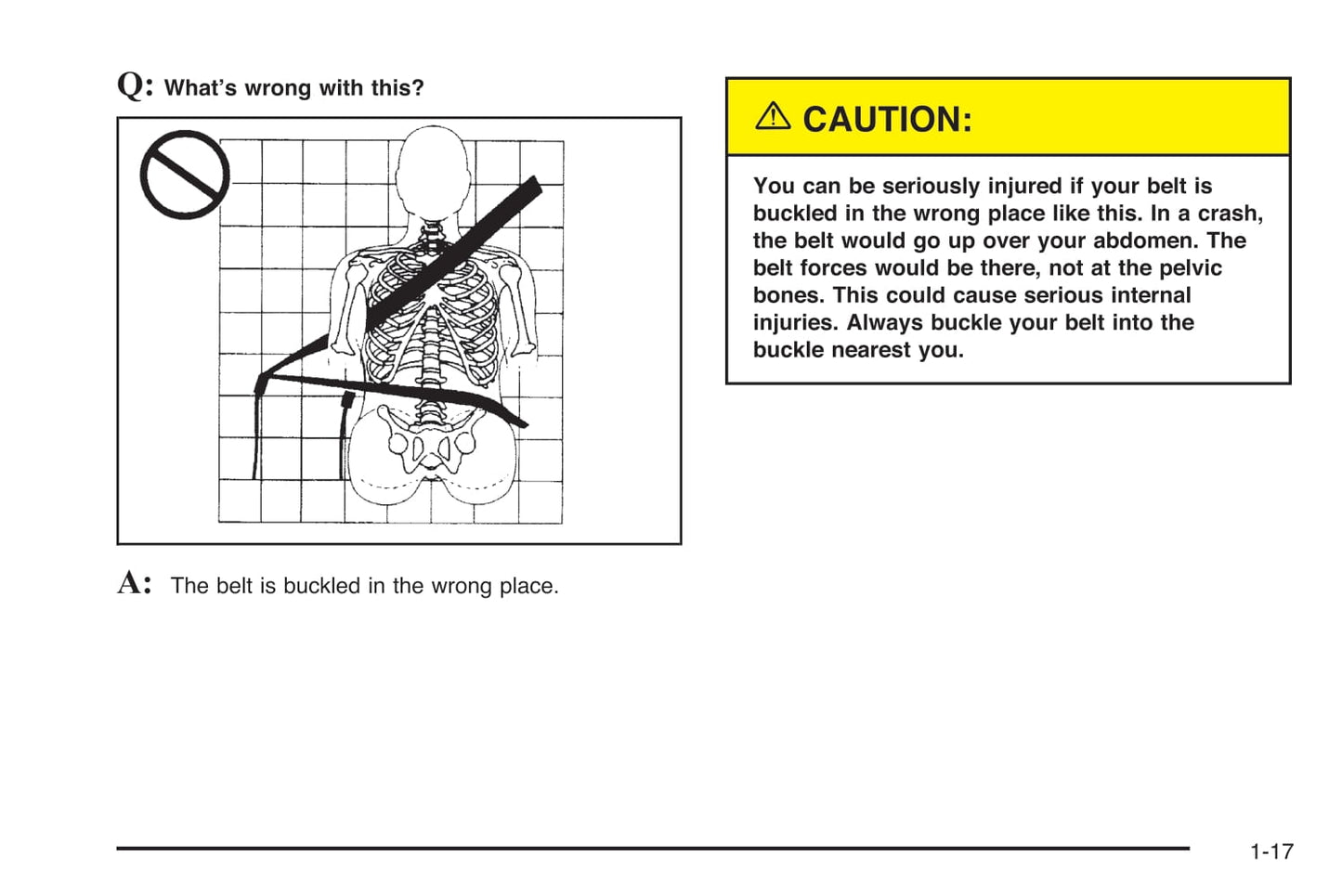 Q: What's wrong with this?

A: The belt is buckled in the wrong place.

⚠ CAUTION:

You can be seriously injured if your belt is buckled in the wrong place like this. In a crash, the belt would go up over your abdomen. The belt forces would be there, not at the pelvic bones. This could cause serious internal injuries. Always buckle your belt into the buckle nearest you.

1-17