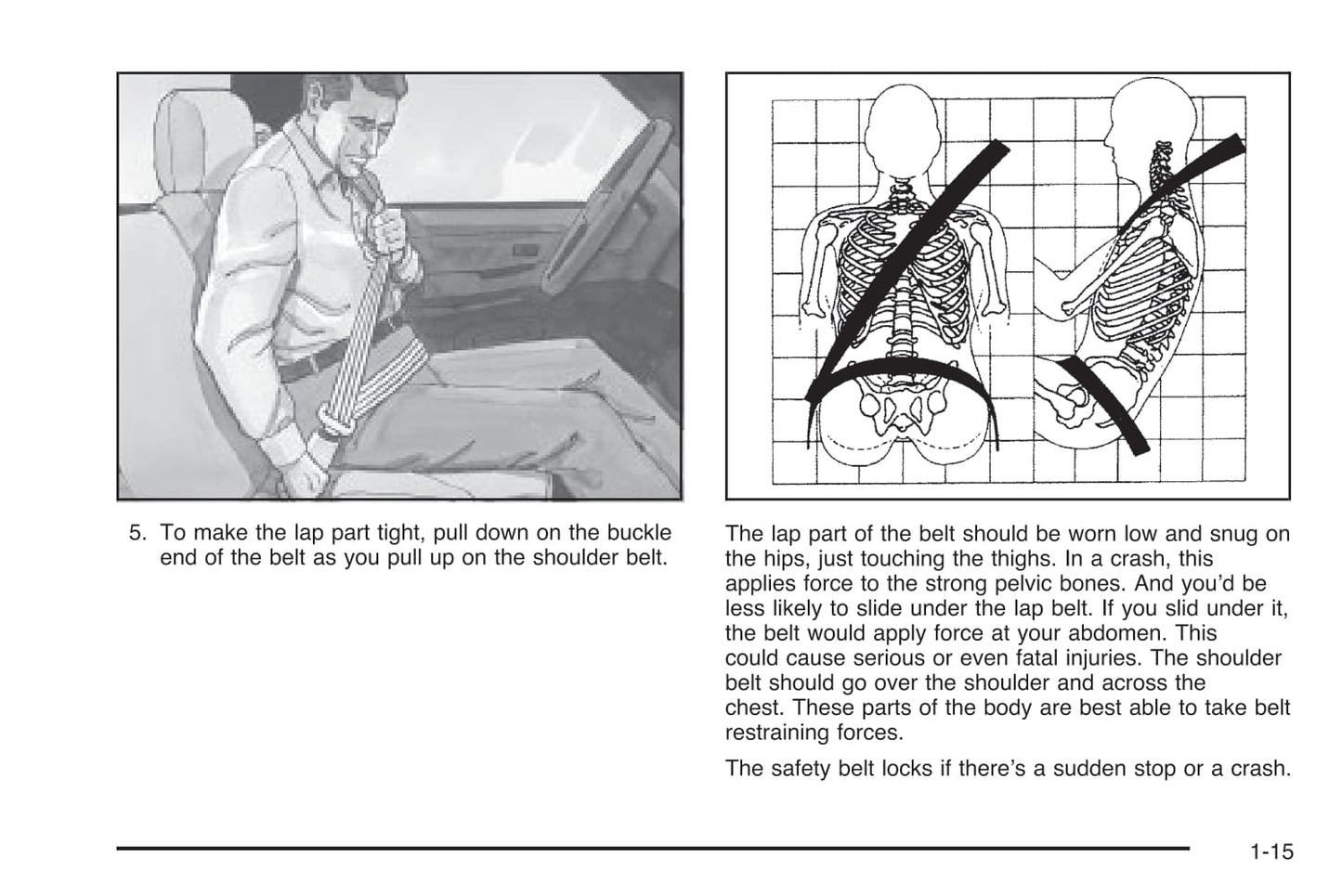 5. To make the lap part tight, pull down on the buckle end of the belt as you pull up on the shoulder belt.

The lap part of the belt should be worn low and snug on the hips, just touching the thighs. In a crash, this applies force to the strong pelvic bones. And you'd be less likely to slide under the lap belt. If you slid under it, the belt would apply force at your abdomen. This could cause serious or even fatal injuries. The shoulder belt should go over the shoulder and across the chest. These parts of the body are best able to take belt restraining forces.

The safety belt locks if there's a sudden stop or a crash.

1-15