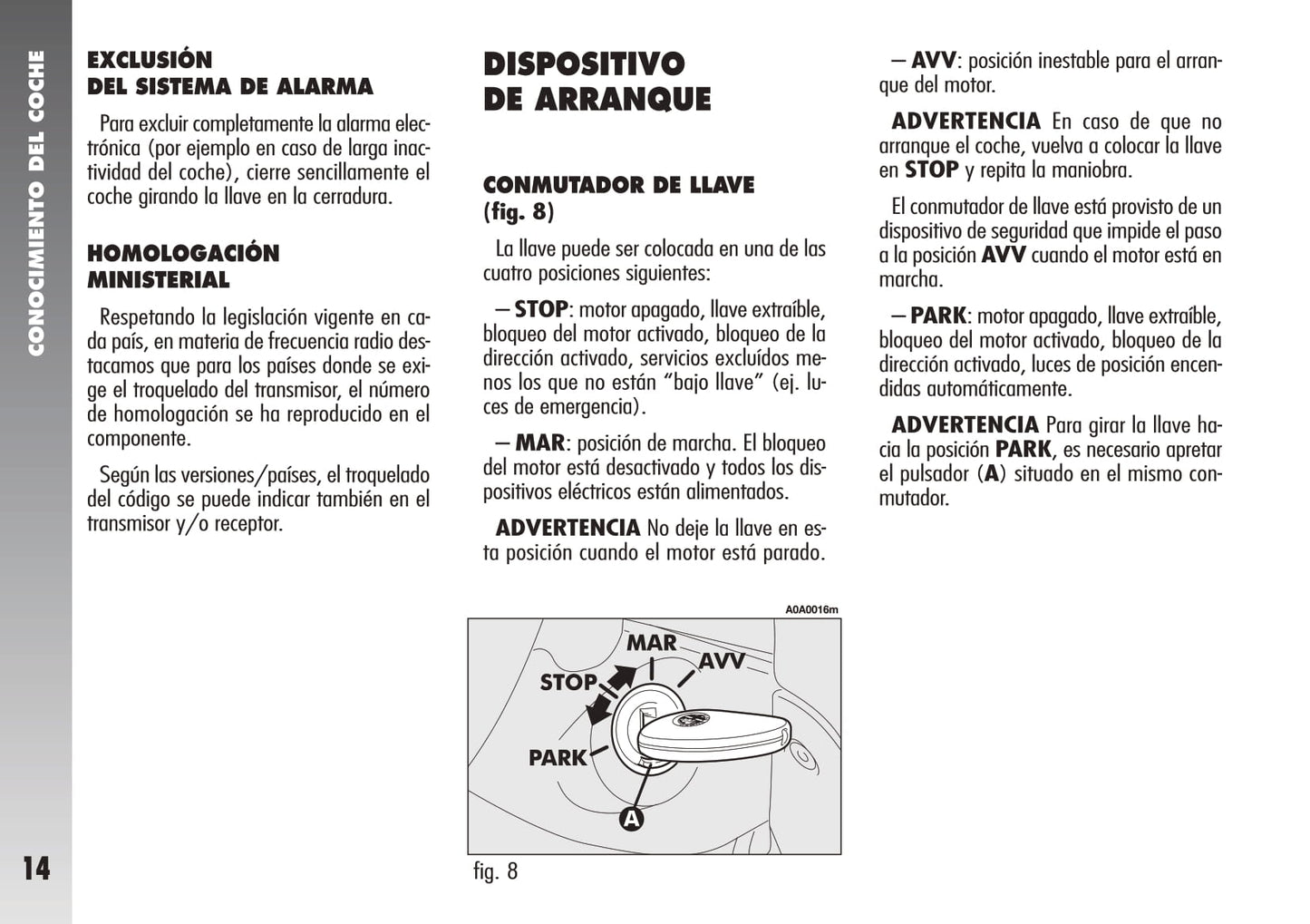 CONOCIMIENTO DEL COCHE

EXCLUSIÓN DEL SISTEMA DE ALARMA

Para excluir completamente la alarma electrónica (por ejemplo en caso de larga inactividad del coche), cierre sencillamente el coche girando la llave en la cerradura.

HOMOLOGACIÓN MINISTERIAL

Respetando la legislación vigente en cada país, en materia de frecuencia radio destacamos que para los países donde se exige el troquelado del transmisor, el número de homologación se ha reproducido en el componente.

Según las versiones/países, el troquelado del código se puede indicar también en el transmisor y/o receptor.

DISPOSITIVO DE ARRANQUE

CONMUTADOR DE LLAVE (fig. 8)

La llave puede ser colocada en una de las cuatro posiciones siguientes:

– STOP: motor apagado, llave extraíble, bloqueo del motor activado, bloqueo de la dirección activado, servicios excluídos menos los que no están “bajo llave” (ej. luces de emergencia).

– MAR: posición de marcha. El bloqueo del motor está desactivado y todos los dispositivos eléctricos están alimentados.

ADVERTENCIA No deje la llave en esta posición cuando el motor está parado.

A0A0016m

MAR
AVV
STOP
PARK
A

fig. 8

– AVV: posición inestable para el arranque del motor.

ADVERTENCIA En caso de que no arranque el coche, vuelva a colocar la llave en STOP y repita la maniobra.

El conmutador de llave está provisto de un dispositivo de seguridad que impide el paso a la posición AVV cuando el motor está en marcha.

– PARK: motor apagado, llave extraíble, bloqueo del motor activado, bloqueo de la dirección activado, luces de posición encendidas automáticamente.

ADVERTENCIA Para girar la llave hacia la posición PARK, es necesario apretar el pulsador (A) situado en el mismo conmutador.

14