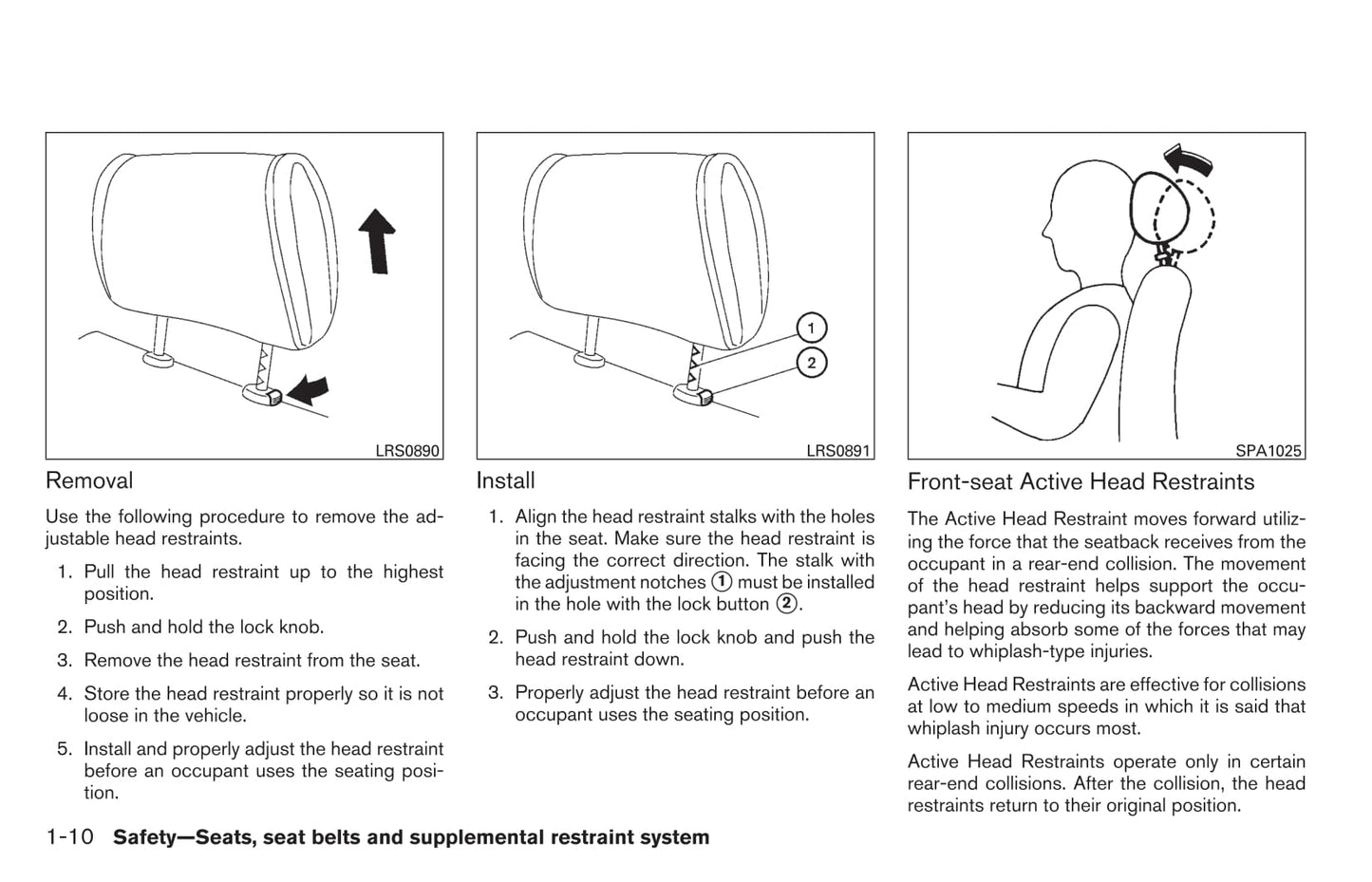 LRS0890

Removal

Use the following procedure to remove the adjustable head restraints.

1. Pull the head restraint up to the highest position.

2. Push and hold the lock knob.

3. Remove the head restraint from the seat.

4. Store the head restraint properly so it is not loose in the vehicle.

5. Install and properly adjust the head restraint before an occupant uses the seating position.

1
2
LRS0891

Install

1. Align the head restraint stalks with the holes in the seat. Make sure the head restraint is facing the correct direction. The stalk with the adjustment notches ① must be installed in the hole with the lock button ②.

2. Push and hold the lock knob and push the head restraint down.

3. Properly adjust the head restraint before an occupant uses the seating position.

SPA1025

Front-seat Active Head Restraints

The Active Head Restraint moves forward utilizing the force that the seatback receives from the occupant in a rear-end collision. The movement of the head restraint helps support the occupant's head by reducing its backward movement and helping absorb some of the forces that may lead to whiplash-type injuries.

Active Head Restraints are effective for collisions at low to medium speeds in which it is said that whiplash injury occurs most.

Active Head Restraints operate only in certain rear-end collisions. After the collision, the head restraints return to their original position.

1-10 Safety—Seats, seat belts and supplemental restraint system