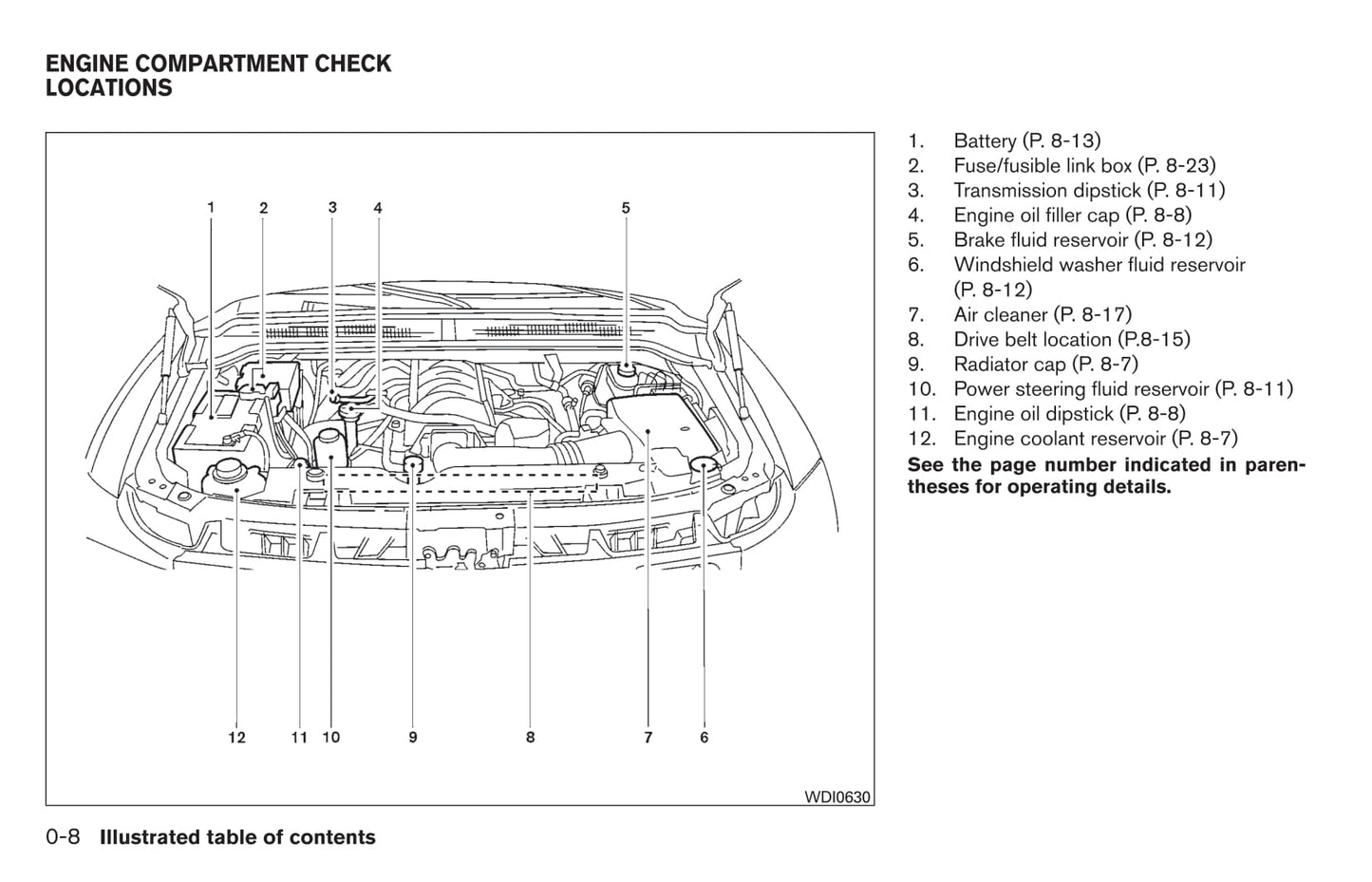 ENGINE COMPARTMENT CHECK LOCATIONS

1 2 3 4 5

12 11 10 9 8 7 6

WDI0630

1. Battery (P. 8-13)
2. Fuse/fusible link box (P. 8-23)
3. Transmission dipstick (P. 8-11)
4. Engine oil filler cap (P. 8-8)
5. Brake fluid reservoir (P. 8-12)
6. Windshield washer fluid reservoir (P. 8-12)
7. Air cleaner (P. 8-17)
8. Drive belt location (P.8-15)
9. Radiator cap (P. 8-7)
10. Power steering fluid reservoir (P. 8-11)
11. Engine oil dipstick (P. 8-8)
12. Engine coolant reservoir (P. 8-7)

See the page number indicated in parentheses for operating details.

0-8 Illustrated table of contents