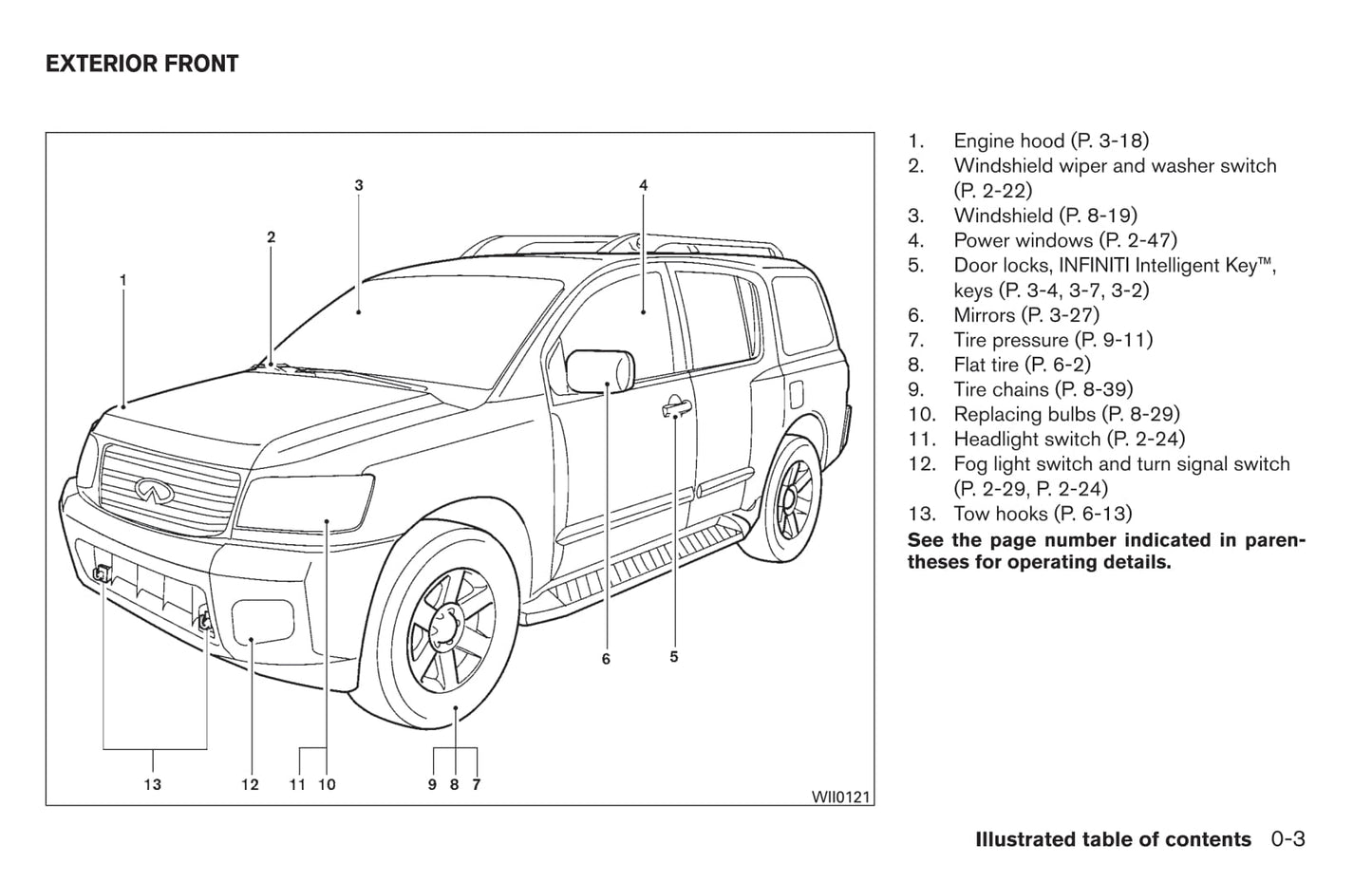 EXTERIOR FRONT

3
4
2
1
6
5
13
12
11 10
9 8 7
WII0121

1. Engine hood (P. 3-18)
2. Windshield wiper and washer switch (P. 2-22)
3. Windshield (P. 8-19)
4. Power windows (P. 2-47)
5. Door locks, INFINITI Intelligent Key™, keys (P. 3-4, 3-7, 3-2)
6. Mirrors (P. 3-27)
7. Tire pressure (P. 9-11)
8. Flat tire (P. 6-2)
9. Tire chains (P. 8-39)
10. Replacing bulbs (P. 8-29)
11. Headlight switch (P. 2-24)
12. Fog light switch and turn signal switch (P. 2-29, P. 2-24)
13. Tow hooks (P. 6-13)

See the page number indicated in parentheses for operating details.

Illustrated table of contents 0-3