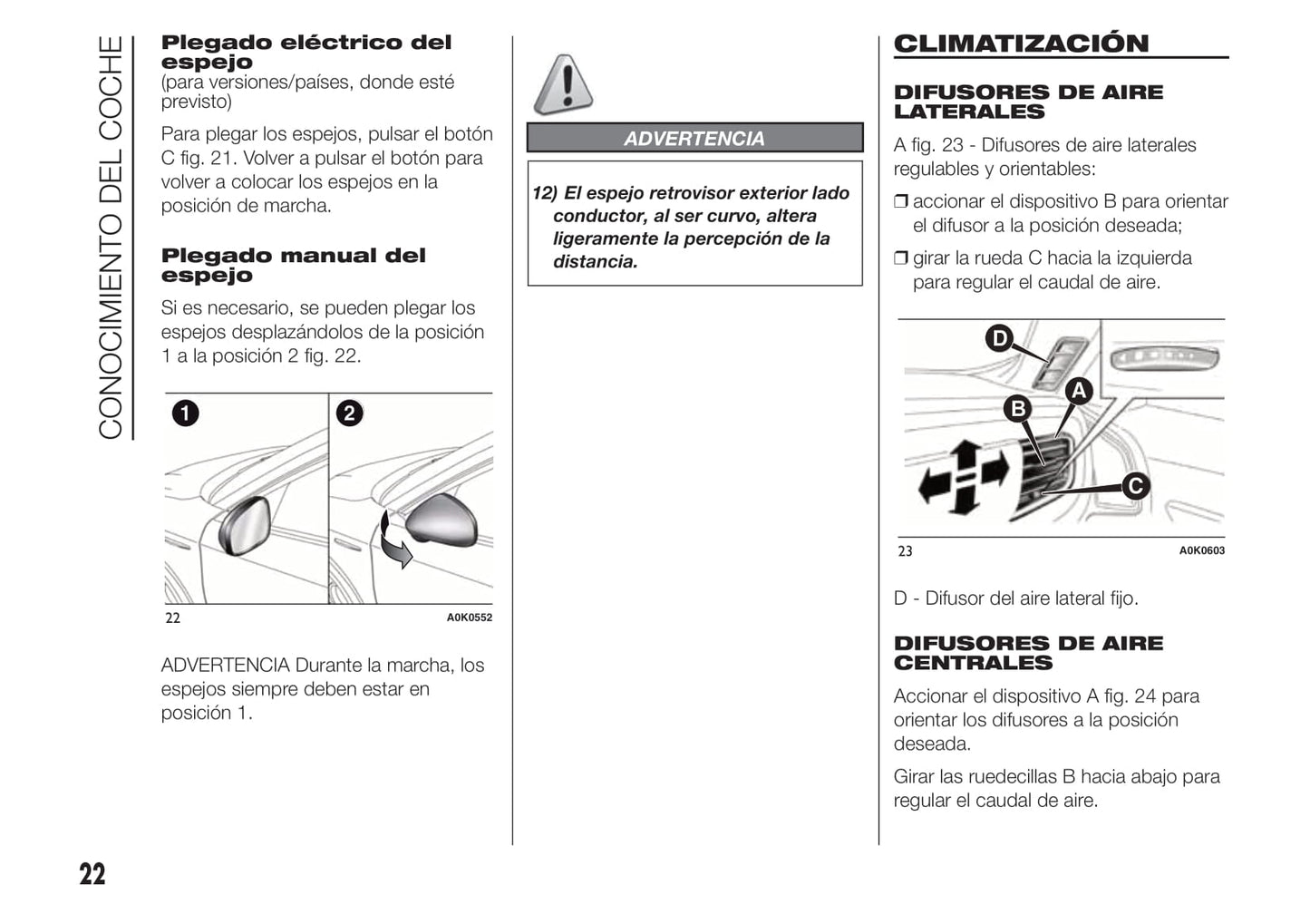 CONOCIMIENTO DEL COCHE

Plegado eléctrico del espejo
(para versiones/países, donde esté previsto)

Para plegar los espejos, pulsar el botón C fig. 21. Volver a pulsar el botón para volver a colocar los espejos en la posición de marcha.

Plegado manual del espejo

Si es necesario, se pueden plegar los espejos desplazándolos de la posición 1 a la posición 2 fig. 22.

1
2
22
A0K0552

ADVERTENCIA Durante la marcha, los espejos siempre deben estar en posición 1.

ADVERTENCIA

12) El espejo retrovisor exterior lado conductor, al ser curvo, altera ligeramente la percepción de la distancia.

CLIMATIZACIÓN

DIFUSORES DE AIRE LATERALES

A fig. 23 - Difusores de aire laterales regulables y orientables:

❒ accionar el dispositivo B para orientar el difusor a la posición deseada;

❒ girar la rueda C hacia la izquierda para regular el caudal de aire.

D
A
B
C
23
A0K0603

D - Difusor del aire lateral fijo.

DIFUSORES DE AIRE CENTRALES

Accionar el dispositivo A fig. 24 para orientar los difusores a la posición deseada.

Girar las ruedecillas B hacia abajo para regular el caudal de aire.

22