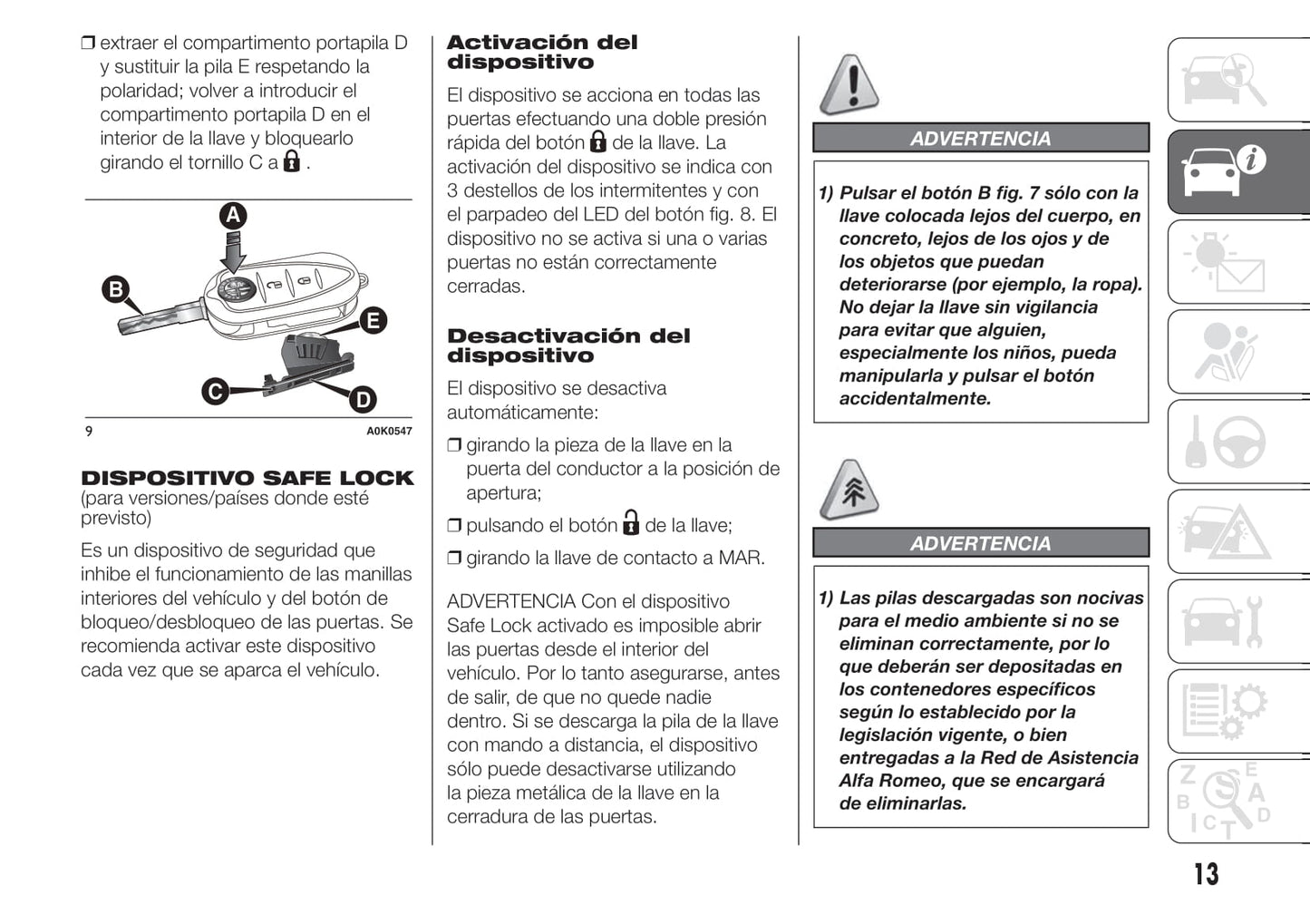 ❒ extraer el compartimento portapila D y sustituir la pila E respetando la polaridad; volver a introducir el compartimento portapila D en el interior de la llave y bloquearlo girando el tornillo C a .

A

B

E

C

D

9

A0K0547

DISPOSITIVO SAFE LOCK
(para versiones/países donde esté previsto)

Es un dispositivo de seguridad que inhibe el funcionamiento de las manillas interiores del vehículo y del botón de bloqueo/desbloqueo de las puertas. Se recomienda activar este dispositivo cada vez que se aparca el vehículo.

Activación del dispositivo

El dispositivo se acciona en todas las puertas efectuando una doble presión rápida del botón  de la llave. La activación del dispositivo se indica con 3 destellos de los intermitentes y con el parpadeo del LED del botón fig. 8. El dispositivo no se activa si una o varias puertas no están correctamente cerradas.

Desactivación del dispositivo

El dispositivo se desactiva automáticamente:

❒ girando la pieza de la llave en la puerta del conductor a la posición de apertura;

❒ pulsando el botón  de la llave;

❒ girando la llave de contacto a MAR.

ADVERTENCIA Con el dispositivo Safe Lock activado es imposible abrir las puertas desde el interior del vehículo. Por lo tanto asegurarse, antes de salir, de que no quede nadie dentro. Si se descarga la pila de la llave con mando a distancia, el dispositivo sólo puede desactivarse utilizando la pieza metálica de la llave en la cerradura de las puertas.

ADVERTENCIA

1) Pulsar el botón B fig. 7 sólo con la llave colocada lejos del cuerpo, en concreto, lejos de los ojos y de los objetos que puedan deteriorarse (por ejemplo, la ropa). No dejar la llave sin vigilancia para evitar que alguien, especialmente los niños, pueda manipularla y pulsar el botón accidentalmente.

ADVERTENCIA

1) Las pilas descargadas son nocivas para el medio ambiente si no se eliminan correctamente, por lo que deberán ser depositadas en los contenedores específicos según lo establecido por la legislación vigente, o bien entregadas a la Red de Asistencia Alfa Romeo, que se encargará de eliminarlas.

13