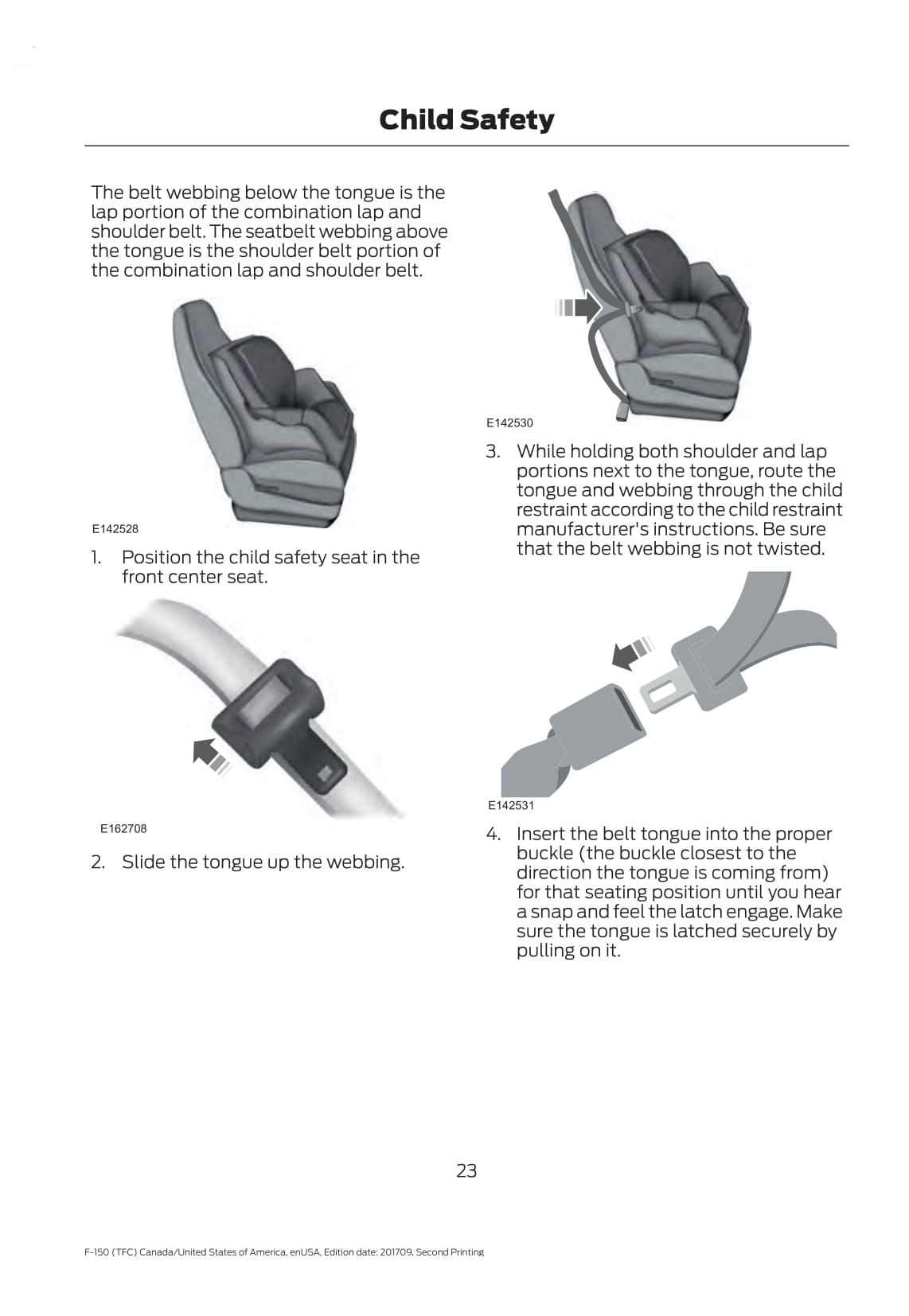 Child Safety

The belt webbing below the tongue is the lap portion of the combination lap and shoulder belt. The seatbelt webbing above the tongue is the shoulder belt portion of the combination lap and shoulder belt.

E142528

1. Position the child safety seat in the front center seat.

E162708

2. Slide the tongue up the webbing.

E142530

3. While holding both shoulder and lap portions next to the tongue, route the tongue and webbing through the child restraint according to the child restraint manufacturer's instructions. Be sure that the belt webbing is not twisted.

E142531

4. Insert the belt tongue into the proper buckle (the buckle closest to the direction the tongue is coming from) for that seating position until you hear a snap and feel the latch engage. Make sure the tongue is latched securely by pulling on it.

23

F-150 (TFC) Canada/United States of America, enUSA, Edition date: 201709, Second Printing