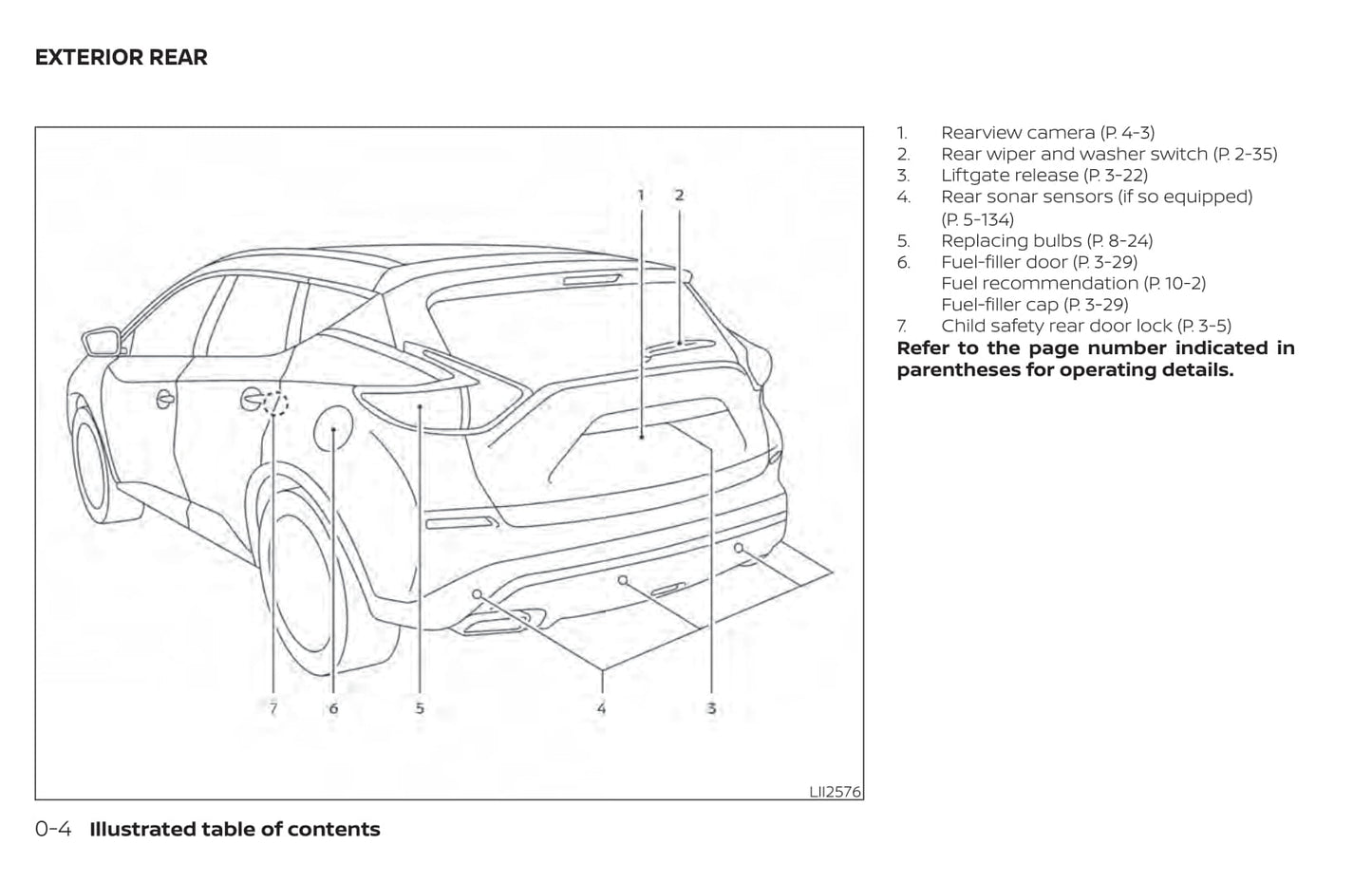 EXTERIOR REAR

1 2

7 6 5 4 3

LII2576

1. Rearview camera (P. 4-3)
2. Rear wiper and washer switch (P. 2-35)
3. Liftgate release (P. 3-22)
4. Rear sonar sensors (if so equipped) (P. 5-134)
5. Replacing bulbs (P. 8-24)
6. Fuel-filler door (P. 3-29)
Fuel recommendation (P. 10-2)
Fuel-filler cap (P. 3-29)
7. Child safety rear door lock (P. 3-5)

**Refer to the page number indicated in parentheses for operating details.**

0-4 **Illustrated table of contents**