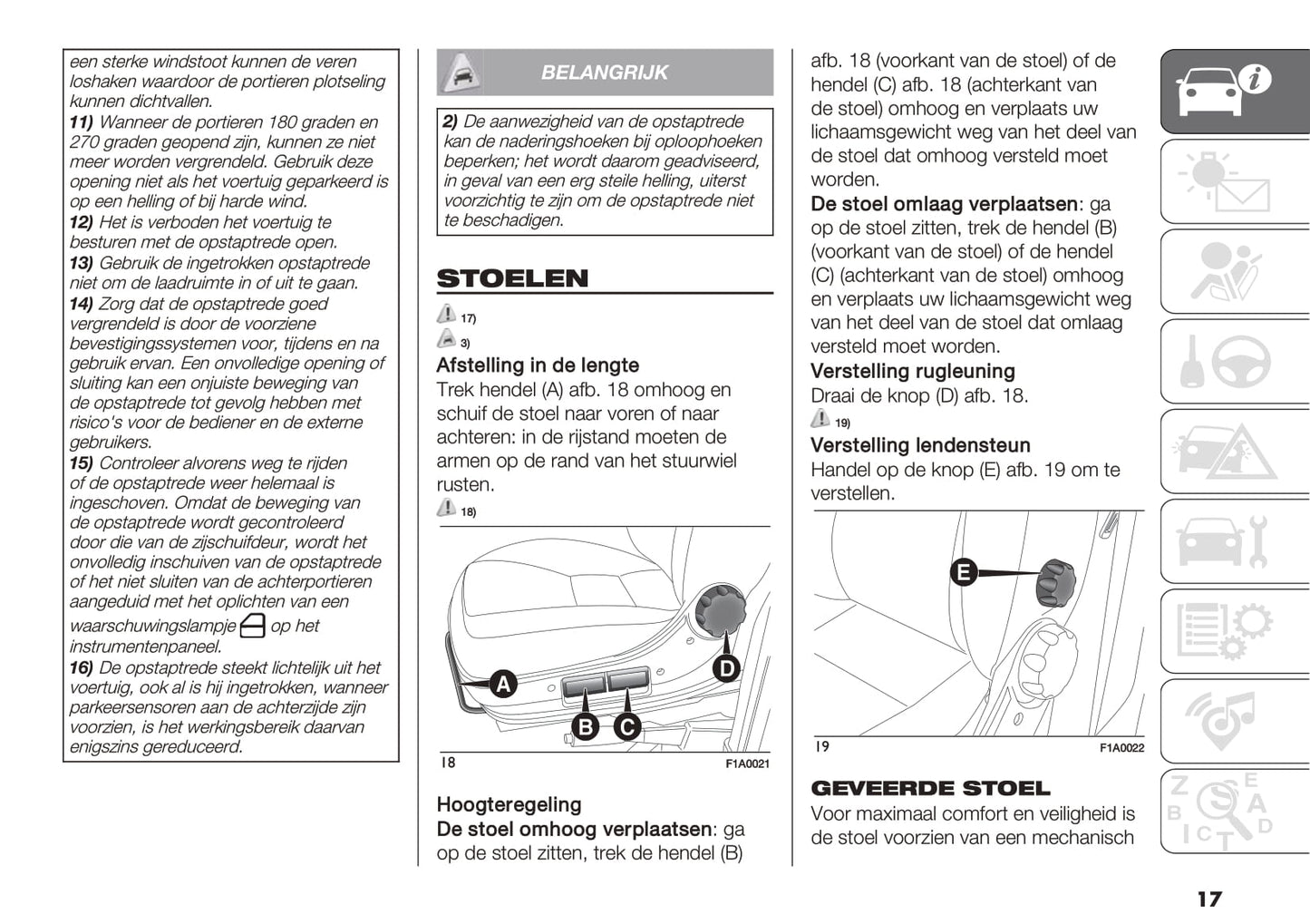 een sterke windstoot kunnen de veren loshaken waardoor de portieren plotseling kunnen dichtvallen.
11) Wanneer de portieren 180 graden en 270 graden geopend zijn, kunnen ze niet meer worden vergrendeld. Gebruik deze opening niet als het voertuig geparkeerd is op een helling of bij harde wind.
12) Het is verboden het voertuig te besturen met de opstaptrede open.
13) Gebruik de ingetrokken opstaptrede niet om de laadruimte in of uit te gaan.
14) Zorg dat de opstaptrede goed vergrendeld is door de voorziene bevestigingssystemen voor, tijdens en na gebruik ervan. Een onvolledige opening of sluiting kan een onjuiste beweging van de opstaptrede tot gevolg hebben met risico's voor de bediener en de externe gebruikers.
15) Controleer alvorens weg te rijden of de opstaptrede weer helemaal is ingeschoven. Omdat de beweging van de opstaptrede wordt gecontroleerd door die van de zijschuifdeur, wordt het onvolledig inschuiven van de opstaptrede of het niet sluiten van de achterportieren aangeduid met het oplichten van een waarschuwingslampje op het instrumentenpaneel.
16) De opstaptrede steekt lichtelijk uit het voertuig, ook al is hij ingetrokken, wanneer parkeersensoren aan de achterzijde zijn voorzien, is het werkingsbereik daarvan enigszins gereduceerd.

BELANGRIJK

2) De aanwezigheid van de opstaptrede kan de naderingshoeken bij oploophoeken beperken; het wordt daarom geadviseerd, in geval van een erg steile helling, uiterst voorzichtig te zijn om de opstaptrede niet te beschadigen.

STOELEN

17)
3)
Afstelling in de lengte
Trek hendel (A) afb. 18 omhoog en schuif de stoel naar voren of naar achteren: in de rijstand moeten de armen op de rand van het stuurwiel rusten.
18)

A
B
C
D
18
F1A0021

Hoogteregeling
De stoel omhoog verplaatsen: ga op de stoel zitten, trek de hendel (B) afb. 18 (voorkant van de stoel) of de hendel (C) afb. 18 (achterkant van de stoel) omhoog en verplaats uw lichaamsgewicht weg van het deel van de stoel dat omhoog versteld moet worden.
De stoel omlaag verplaatsen: ga op de stoel zitten, trek de hendel (B) (voorkant van de stoel) of de hendel (C) (achterkant van de stoel) omhoog en verplaats uw lichaamsgewicht weg van het deel van de stoel dat omlaag versteld moet worden.
Verstelling rugleuning
Draai de knop (D) afb. 18.
19)
Verstelling lendensteun
Handel op de knop (E) afb. 19 om te verstellen.

E
19
F1A0022

GEVEERDE STOEL
Voor maximaal comfort en veiligheid is de stoel voorzien van een mechanisch

17