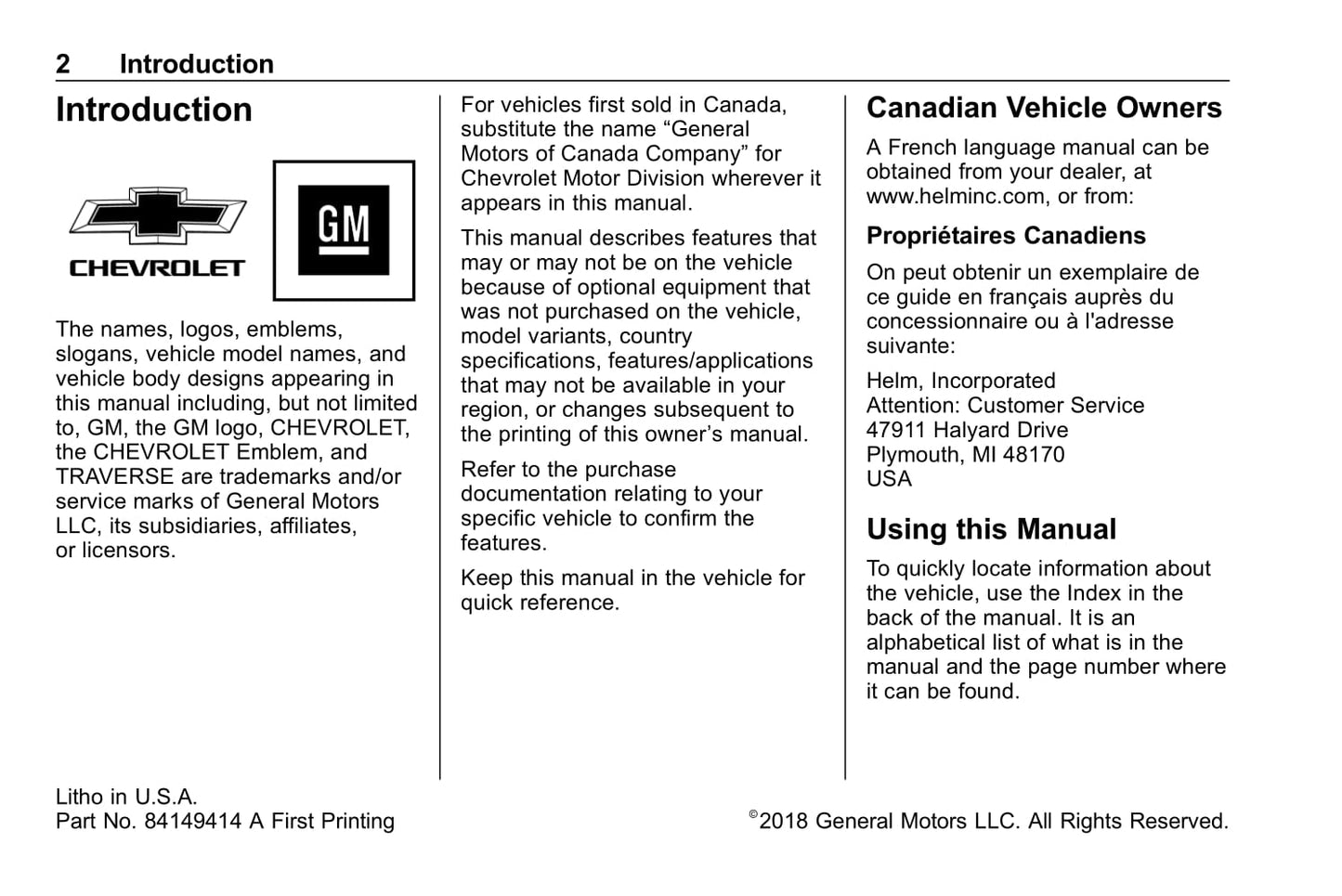 2 Introduction

Introduction

CHEVROLET

GM

The names, logos, emblems, slogans, vehicle model names, and vehicle body designs appearing in this manual including, but not limited to, GM, the GM logo, CHEVROLET, the CHEVROLET Emblem, and TRAVERSE are trademarks and/or service marks of General Motors LLC, its subsidiaries, affiliates, or licensors.

For vehicles first sold in Canada, substitute the name “General Motors of Canada Company” for Chevrolet Motor Division wherever it appears in this manual.

This manual describes features that may or may not be on the vehicle because of optional equipment that was not purchased on the vehicle, model variants, country specifications, features/applications that may not be available in your region, or changes subsequent to the printing of this owner’s manual.

Refer to the purchase documentation relating to your specific vehicle to confirm the features.

Keep this manual in the vehicle for quick reference.

Canadian Vehicle Owners

A French language manual can be obtained from your dealer, at www.helminc.com, or from:

Propriétaires Canadiens

On peut obtenir un exemplaire de ce guide en français auprès du concessionnaire ou à l'adresse suivante:

Helm, Incorporated
Attention: Customer Service
47911 Halyard Drive
Plymouth, MI 48170
USA

Using this Manual

To quickly locate information about the vehicle, use the Index in the back of the manual. It is an alphabetical list of what is in the manual and the page number where it can be found.

Litho in U.S.A.
Part No. 84149414 A First Printing

©2018 General Motors LLC. All Rights Reserved.