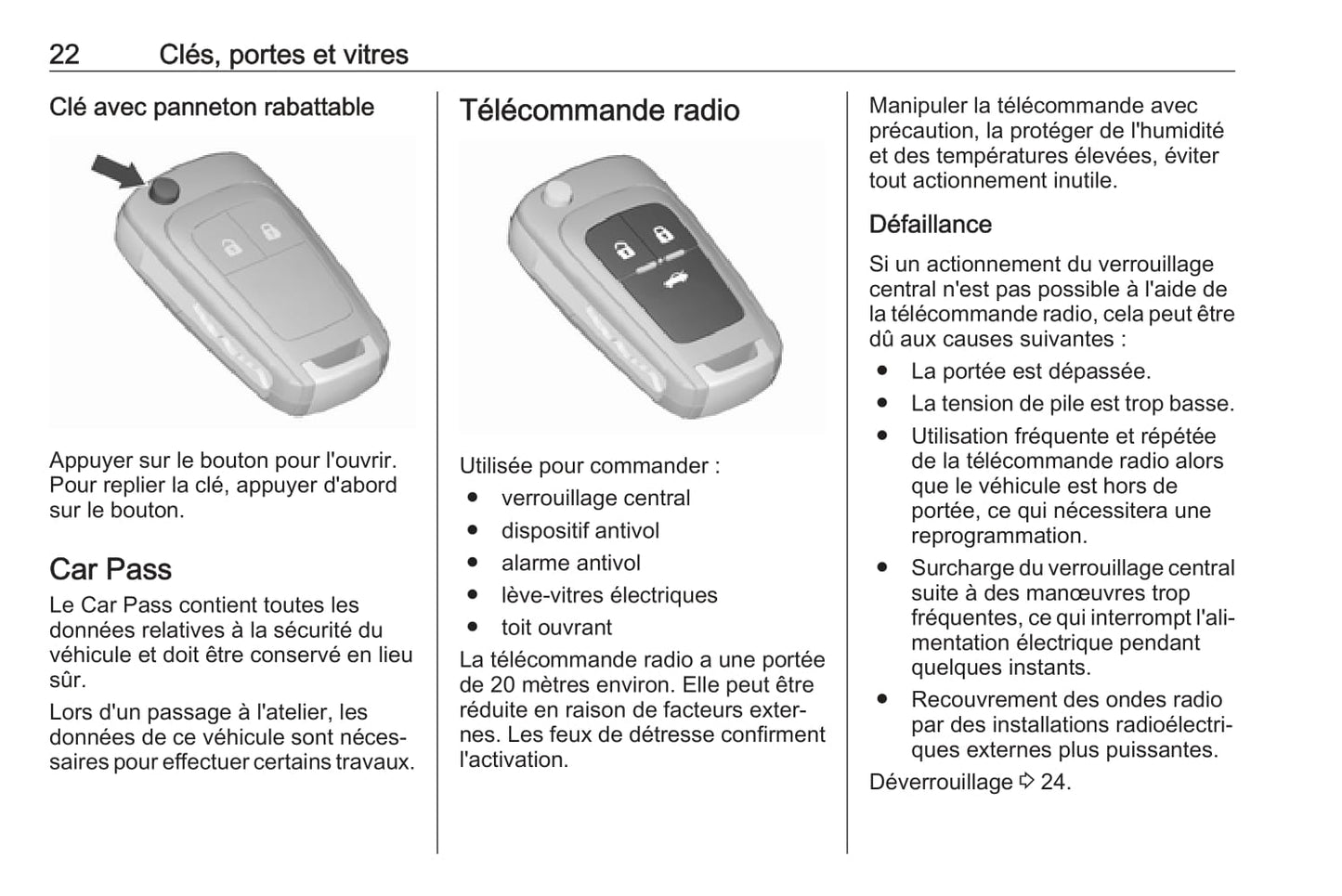 22 Clés, portes et vitres

Clé avec panneton rabattable

Appuyer sur le bouton pour l'ouvrir. Pour replier la clé, appuyer d'abord sur le bouton.

Car Pass

Le Car Pass contient toutes les données relatives à la sécurité du véhicule et doit être conservé en lieu sûr.

Lors d'un passage à l'atelier, les données de ce véhicule sont nécessaires pour effectuer certains travaux.

Télécommande radio

Utilisée pour commander :
● verrouillage central
● dispositif antivol
● alarme antivol
● lève-vitres électriques
● toit ouvrant

La télécommande radio a une portée de 20 mètres environ. Elle peut être réduite en raison de facteurs externes. Les feux de détresse confirment l'activation.

Manipuler la télécommande avec précaution, la protéger de l'humidité et des températures élevées, éviter tout actionnement inutile.

Défaillance

Si un actionnement du verrouillage central n'est pas possible à l'aide de la télécommande radio, cela peut être dû aux causes suivantes :
● La portée est dépassée.
● La tension de pile est trop basse.
● Utilisation fréquente et répétée de la télécommande radio alors que le véhicule est hors de portée, ce qui nécessitera une reprogrammation.
● Surcharge du verrouillage central suite à des manœuvres trop fréquentes, ce qui interrompt l'alimentation électrique pendant quelques instants.
● Recouvrement des ondes radio par des installations radioélectriques externes plus puissantes.

Déverrouillage ⇨ 24.