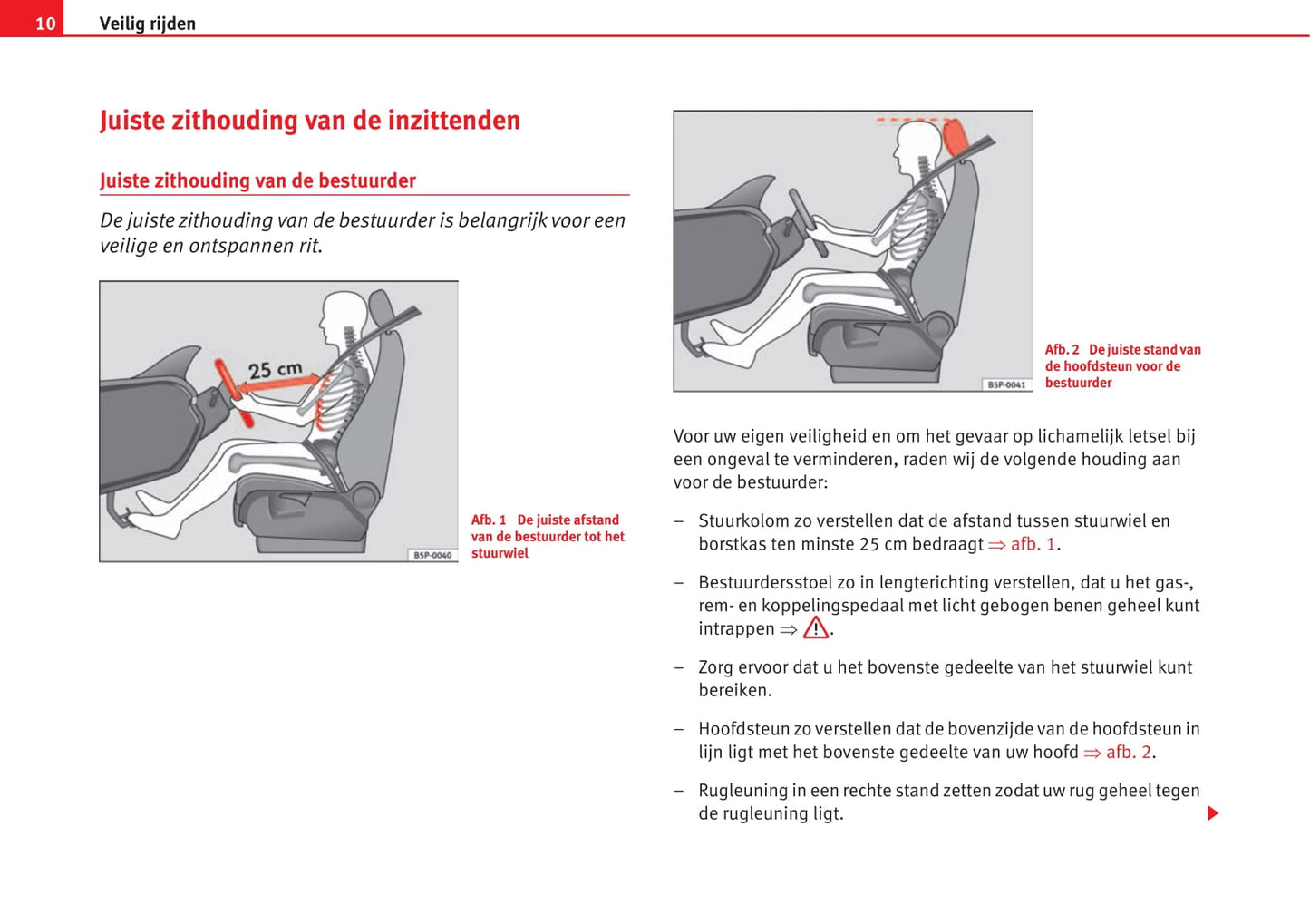 10 Veilig rijden

Juiste zithouding van de inzittenden

Juiste zithouding van de bestuurder

De juiste zithouding van de bestuurder is belangrijk voor een veilige en ontspannen rit.

25 cm

B5P-0040

Afb. 1 De juiste afstand van de bestuurder tot het stuurwiel

B5P-0041

Afb. 2 De juiste stand van de hoofdsteun voor de bestuurder

Voor uw eigen veiligheid en om het gevaar op lichamelijk letsel bij een ongeval te verminderen, raden wij de volgende houding aan voor de bestuurder:

– Stuurkolom zo verstellen dat de afstand tussen stuurwiel en borstkas ten minste 25 cm bedraagt ⇒ afb. 1.

– Bestuurdersstoel zo in lengterichting verstellen, dat u het gas-, rem- en koppelingspedaal met licht gebogen benen geheel kunt intrappen ⇒ ⚠.

– Zorg ervoor dat u het bovenste gedeelte van het stuurwiel kunt bereiken.

– Hoofdsteun zo verstellen dat de bovenzijde van de hoofdsteun in lijn ligt met het bovenste gedeelte van uw hoofd ⇒ afb. 2.

– Rugleuning in een rechte stand zetten zodat uw rug geheel tegen de rugleuning ligt.