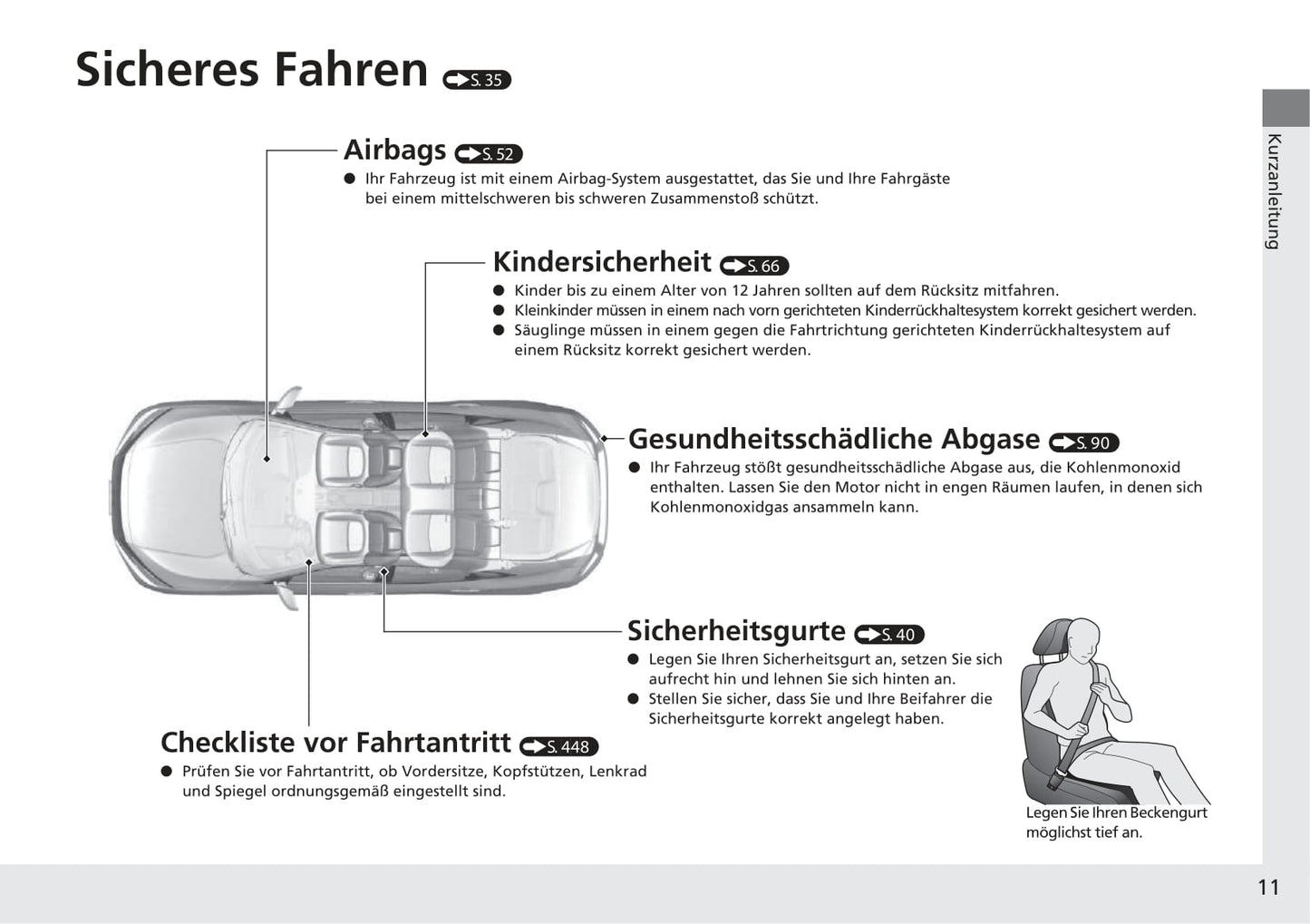 Sicheres Fahren S. 35

Kurzanleitung

Airbags S. 52
● Ihr Fahrzeug ist mit einem Airbag-System ausgestattet, das Sie und Ihre Fahrgäste bei einem mittelschweren bis schweren Zusammenstoß schützt.

Kindersicherheit S. 66
● Kinder bis zu einem Alter von 12 Jahren sollten auf dem Rücksitz mitfahren.
● Kleinkinder müssen in einem nach vorn gerichteten Kinderrückhaltesystem korrekt gesichert werden.
● Säuglinge müssen in einem gegen die Fahrtrichtung gerichteten Kinderrückhaltesystem auf einem Rücksitz korrekt gesichert werden.

Gesundheitsschädliche Abgase S. 90
● Ihr Fahrzeug stößt gesundheitsschädliche Abgase aus, die Kohlenmonoxid enthalten. Lassen Sie den Motor nicht in engen Räumen laufen, in denen sich Kohlenmonoxidgas ansammeln kann.

Sicherheitsgurte S. 40
● Legen Sie Ihren Sicherheitsgurt an, setzen Sie sich aufrecht hin und lehnen Sie sich hinten an.
● Stellen Sie sicher, dass Sie und Ihre Beifahrer die Sicherheitsgurte korrekt angelegt haben.

Legen Sie Ihren Beckengurt möglichst tief an.

Checkliste vor Fahrtantritt S. 448
● Prüfen Sie vor Fahrtantritt, ob Vordersitze, Kopfstützen, Lenkrad und Spiegel ordnungsgemäß eingestellt sind.

11