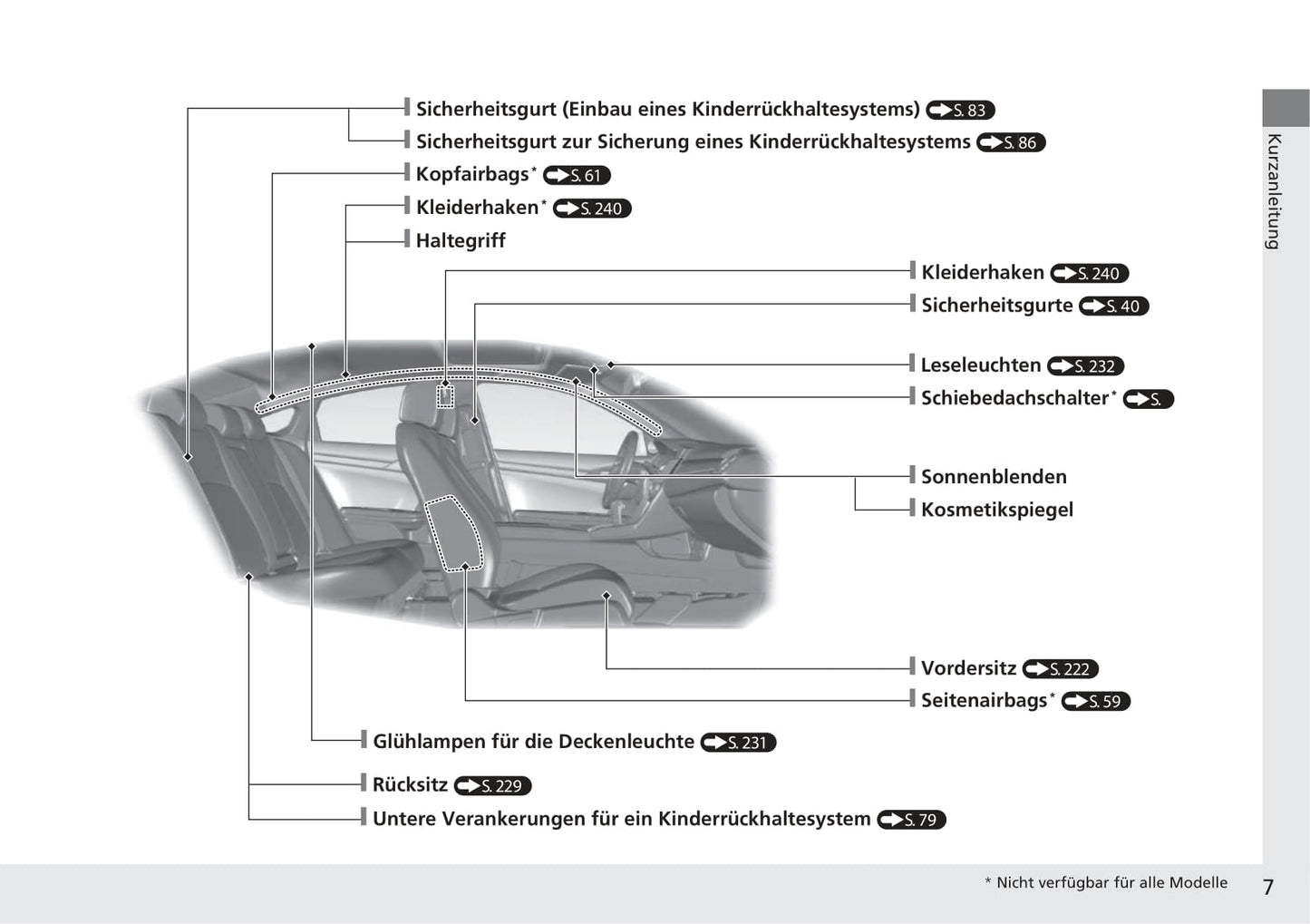 Kurzanleitung

Sicherheitsgurt (Einbau eines Kinderrückhaltesystems) S. 83
Sicherheitsgurt zur Sicherung eines Kinderrückhaltesystems S. 86
Kopfairbags* S. 61
Kleiderhaken* S. 240
Haltegriff
Kleiderhaken S. 240
Sicherheitsgurte S. 40
Leseleuchten S. 232
Schiebedachschalter* S.
Sonnenblenden
Kosmetikspiegel
Vordersitz S. 222
Seitenairbags* S. 59
Glühlampen für die Deckenleuchte S. 231
Rücksitz S. 229
Untere Verankerungen für ein Kinderrückhaltesystem S. 79

* Nicht verfügbar für alle Modelle

7