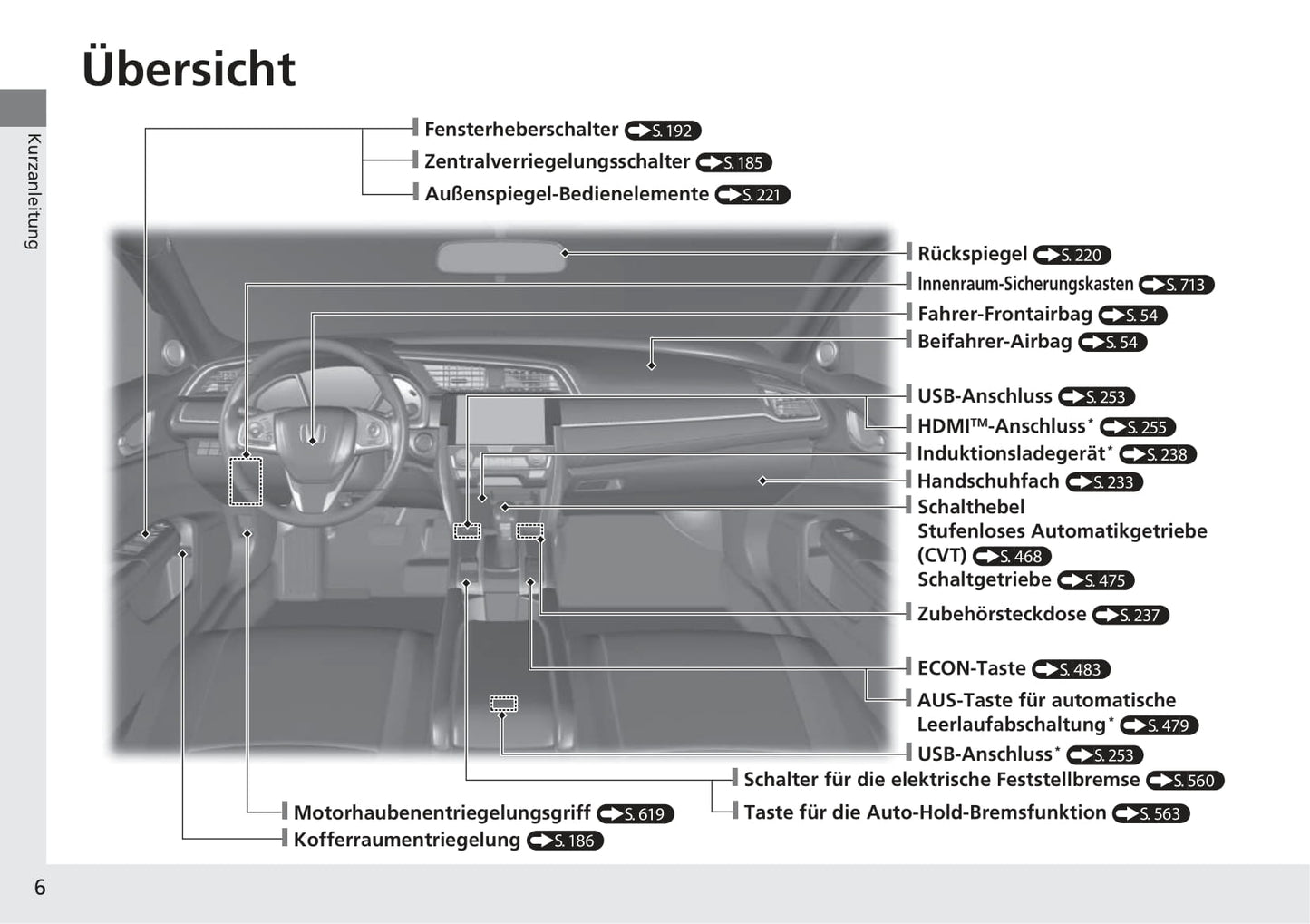 Übersicht

Kurzanleitung

Fensterheberschalter S. 192
Zentralverriegelungsschalter S. 185
Außenspiegel-Bedienelemente S. 221

Rückspiegel S. 220
Innenraum-Sicherungskasten S. 713
Fahrer-Frontairbag S. 54
Beifahrer-Airbag S. 54

USB-Anschluss S. 253
HDMI™-Anschluss* S. 255
Induktionsladegerät* S. 238
Handschuhfach S. 233
Schalthebel
Stufenloses Automatikgetriebe (CVT) S. 468
Schaltgetriebe S. 475
Zubehörsteckdose S. 237

ECON-Taste S. 483
AUS-Taste für automatische Leerlaufabschaltung* S. 479
USB-Anschluss* S. 253
Schalter für die elektrische Feststellbremse S. 560
Taste für die Auto-Hold-Bremsfunktion S. 563

Motorhaubenentriegelungsgriff S. 619
Kofferraumentriegelung S. 186

6