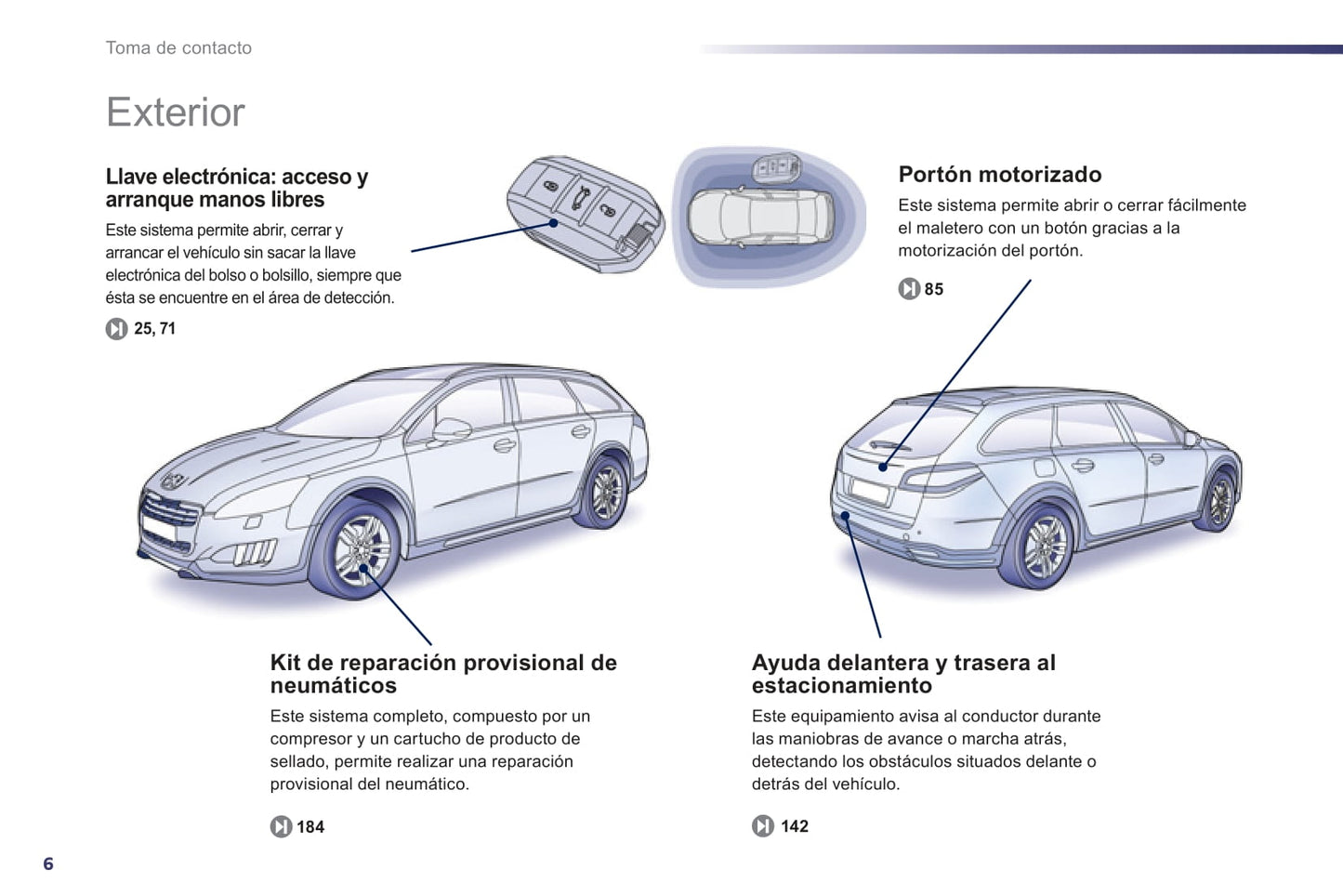 Toma de contacto

Exterior

Llave electrónica: acceso y arranque manos libres

Este sistema permite abrir, cerrar y arrancar el vehículo sin sacar la llave electrónica del bolso o bolsillo, siempre que ésta se encuentre en el área de detección.

25, 71

Portón motorizado

Este sistema permite abrir o cerrar fácilmente el maletero con un botón gracias a la motorización del portón.

85

Kit de reparación provisional de neumáticos

Este sistema completo, compuesto por un compresor y un cartucho de producto de sellado, permite realizar una reparación provisional del neumático.

184

Ayuda delantera y trasera al estacionamiento

Este equipamiento avisa al conductor durante las maniobras de avance o marcha atrás, detectando los obstáculos situados delante o detrás del vehículo.

142

6