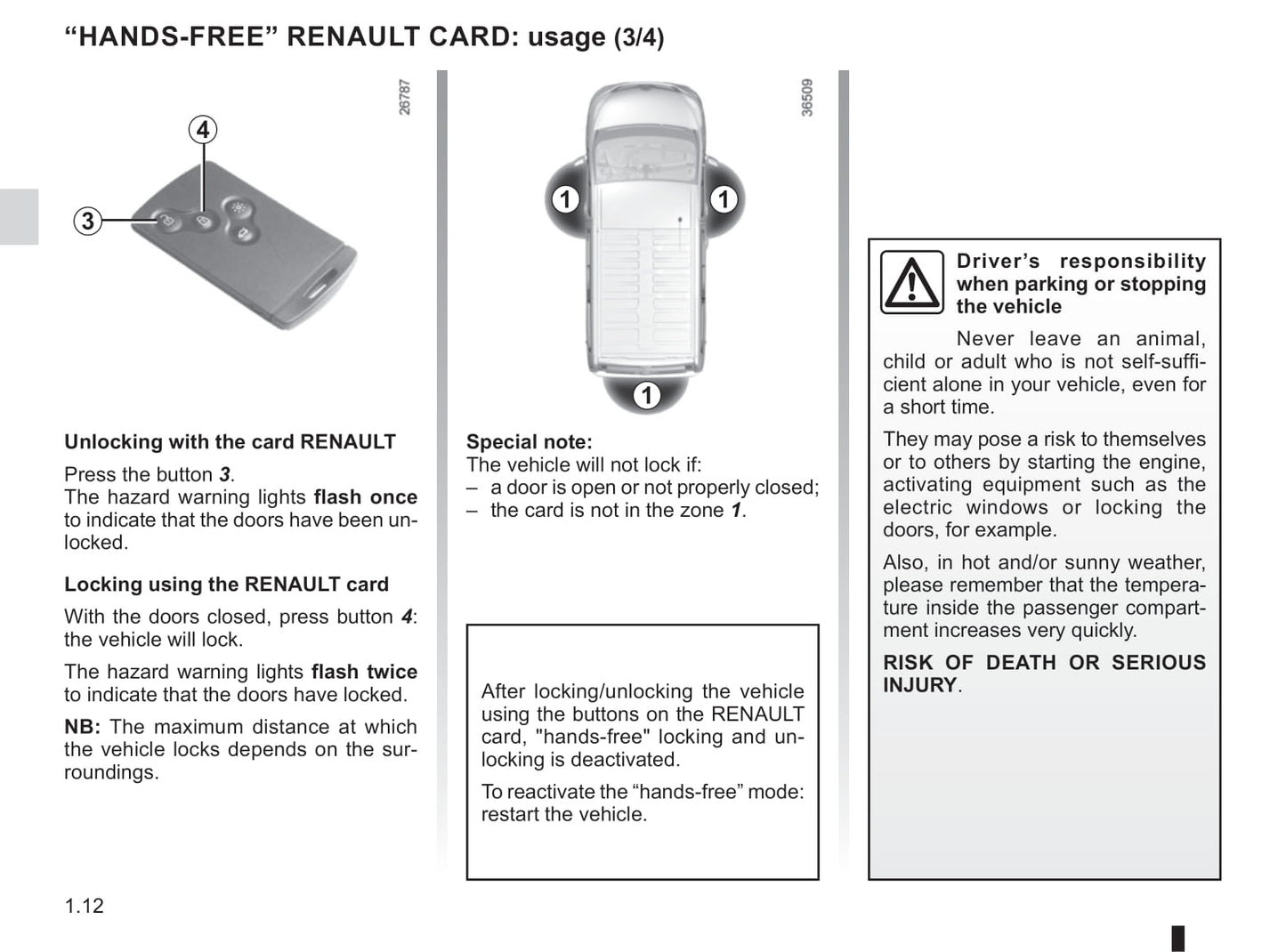 “HANDS-FREE” RENAULT CARD: usage (3/4)

26787

4

3

Unlocking with the card RENAULT

Press the button 3.
The hazard warning lights flash once to indicate that the doors have been unlocked.

Locking using the RENAULT card

With the doors closed, press button 4: the vehicle will lock.

The hazard warning lights flash twice to indicate that the doors have locked.

NB: The maximum distance at which the vehicle locks depends on the surroundings.

36509

1

1

1

Special note:
The vehicle will not lock if:
– a door is open or not properly closed;
– the card is not in the zone 1.

After locking/unlocking the vehicle using the buttons on the RENAULT card, "hands-free" locking and unlocking is deactivated.

To reactivate the “hands-free” mode: restart the vehicle.

Driver’s responsibility when parking or stopping the vehicle

Never leave an animal, child or adult who is not self-sufficient alone in your vehicle, even for a short time.

They may pose a risk to themselves or to others by starting the engine, activating equipment such as the electric windows or locking the doors, for example.

Also, in hot and/or sunny weather, please remember that the temperature inside the passenger compartment increases very quickly.

RISK OF DEATH OR SERIOUS INJURY.

1.12