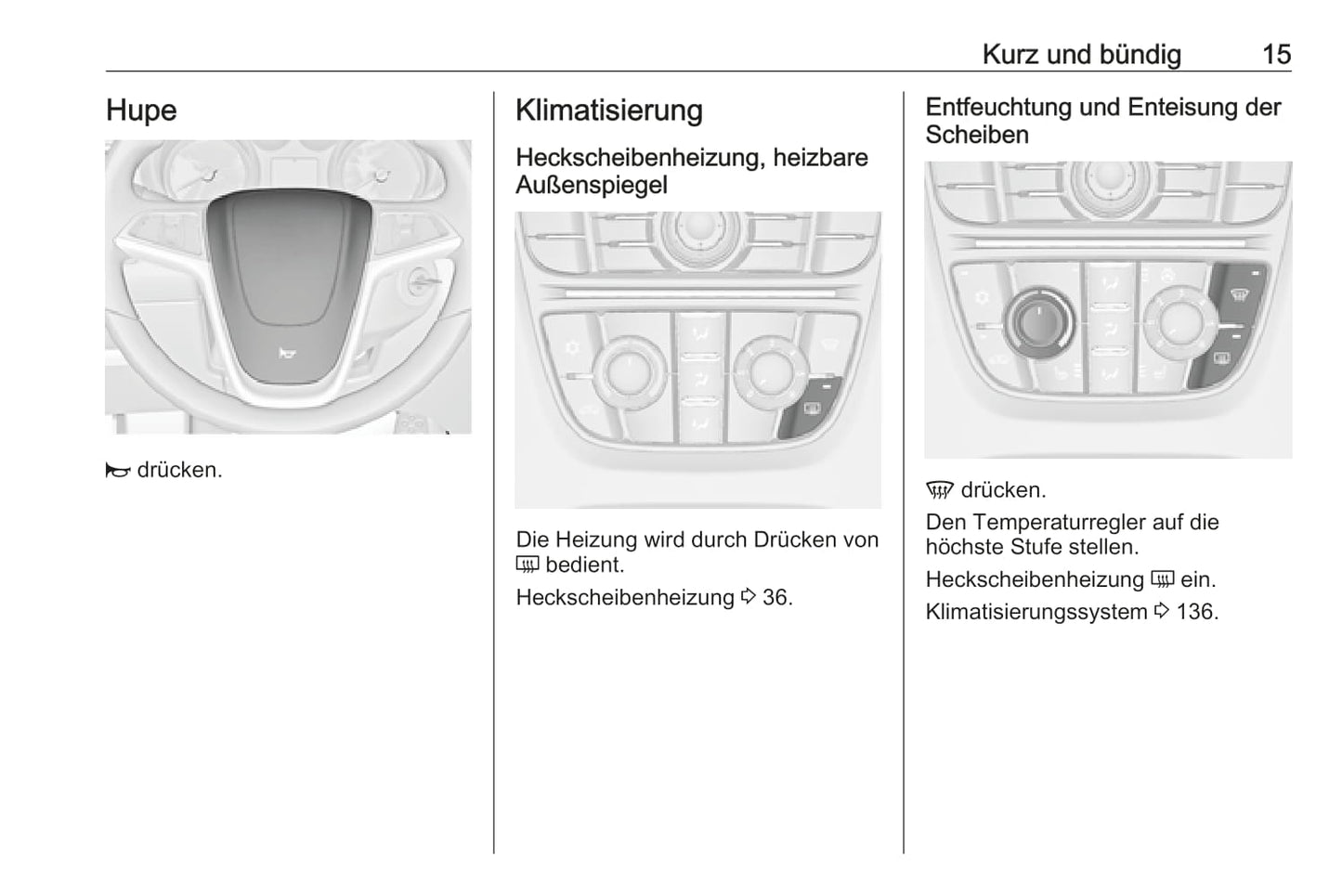 Kurz und bündig 15

Hupe

drücken.

Klimatisierung

Heckscheibenheizung, heizbare Außenspiegel

Die Heizung wird durch Drücken von bedient.

Heckscheibenheizung ⇨ 36.

Entfeuchtung und Enteisung der Scheiben

drücken.

Den Temperaturregler auf die höchste Stufe stellen.

Heckscheibenheizung ein.

Klimatisierungssystem ⇨ 136.