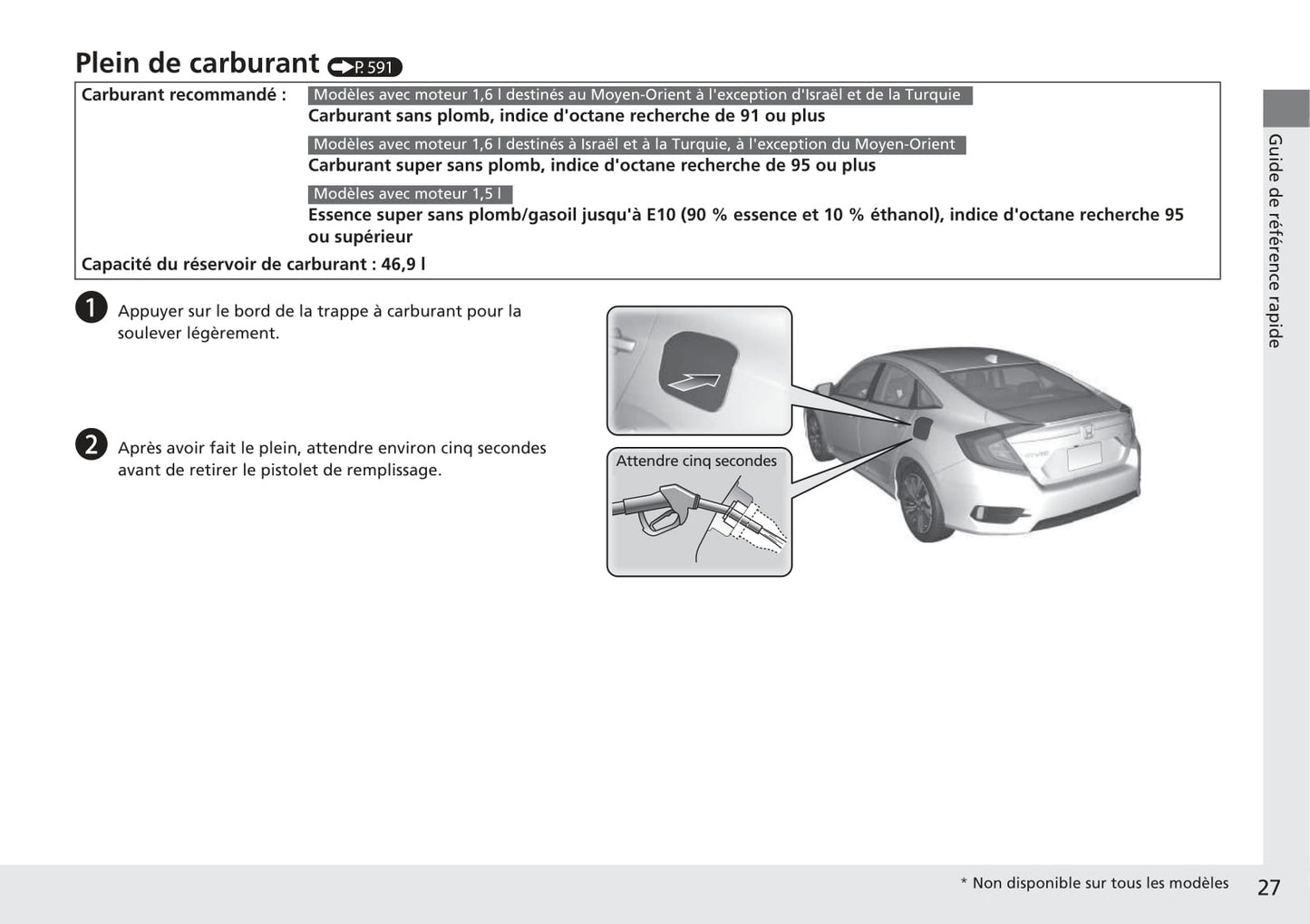 Plein de carburant P. 591

Carburant recommandé : Modèles avec moteur 1,6 l destinés au Moyen-Orient à l'exception d'Israël et de la Turquie
Carburant sans plomb, indice d'octane recherche de 91 ou plus
Modèles avec moteur 1,6 l destinés à Israël et à la Turquie, à l'exception du Moyen-Orient
Carburant super sans plomb, indice d'octane recherche de 95 ou plus
Modèles avec moteur 1,5 l
Essence super sans plomb/gasoil jusqu'à E10 (90 % essence et 10 % éthanol), indice d'octane recherche 95 ou supérieur
Capacité du réservoir de carburant : 46,9 l

1 Appuyer sur le bord de la trappe à carburant pour la soulever légèrement.

2 Après avoir fait le plein, attendre environ cinq secondes avant de retirer le pistolet de remplissage.

Attendre cinq secondes

Guide de référence rapide

* Non disponible sur tous les modèles 27