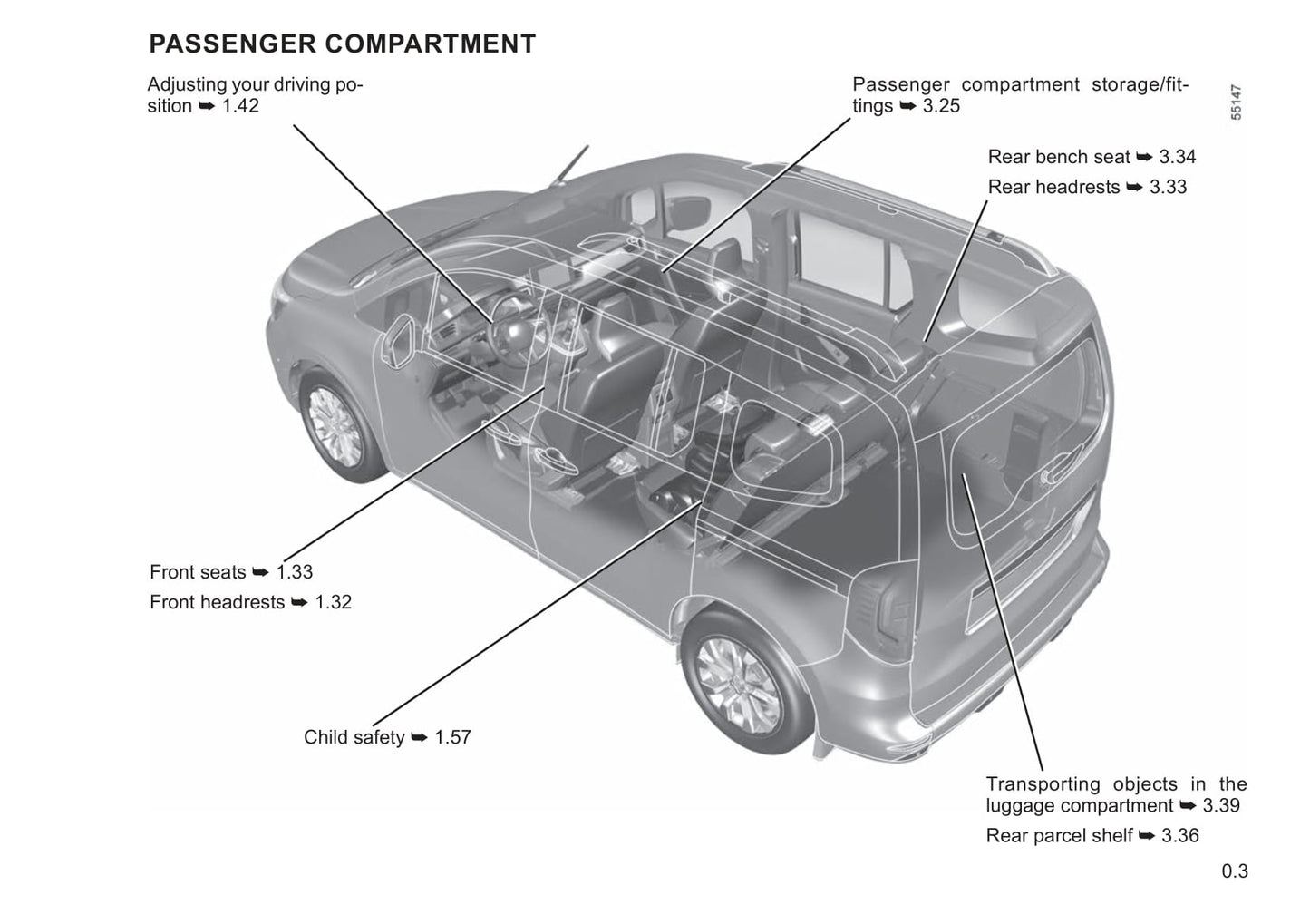 PASSENGER COMPARTMENT

Adjusting your driving position ➥ 1.42

Passenger compartment storage/fittings ➥ 3.25

55147

Rear bench seat ➥ 3.34

Rear headrests ➥ 3.33

Front seats ➥ 1.33

Front headrests ➥ 1.32

Child safety ➥ 1.57

Transporting objects in the luggage compartment ➥ 3.39

Rear parcel shelf ➥ 3.36

0.3