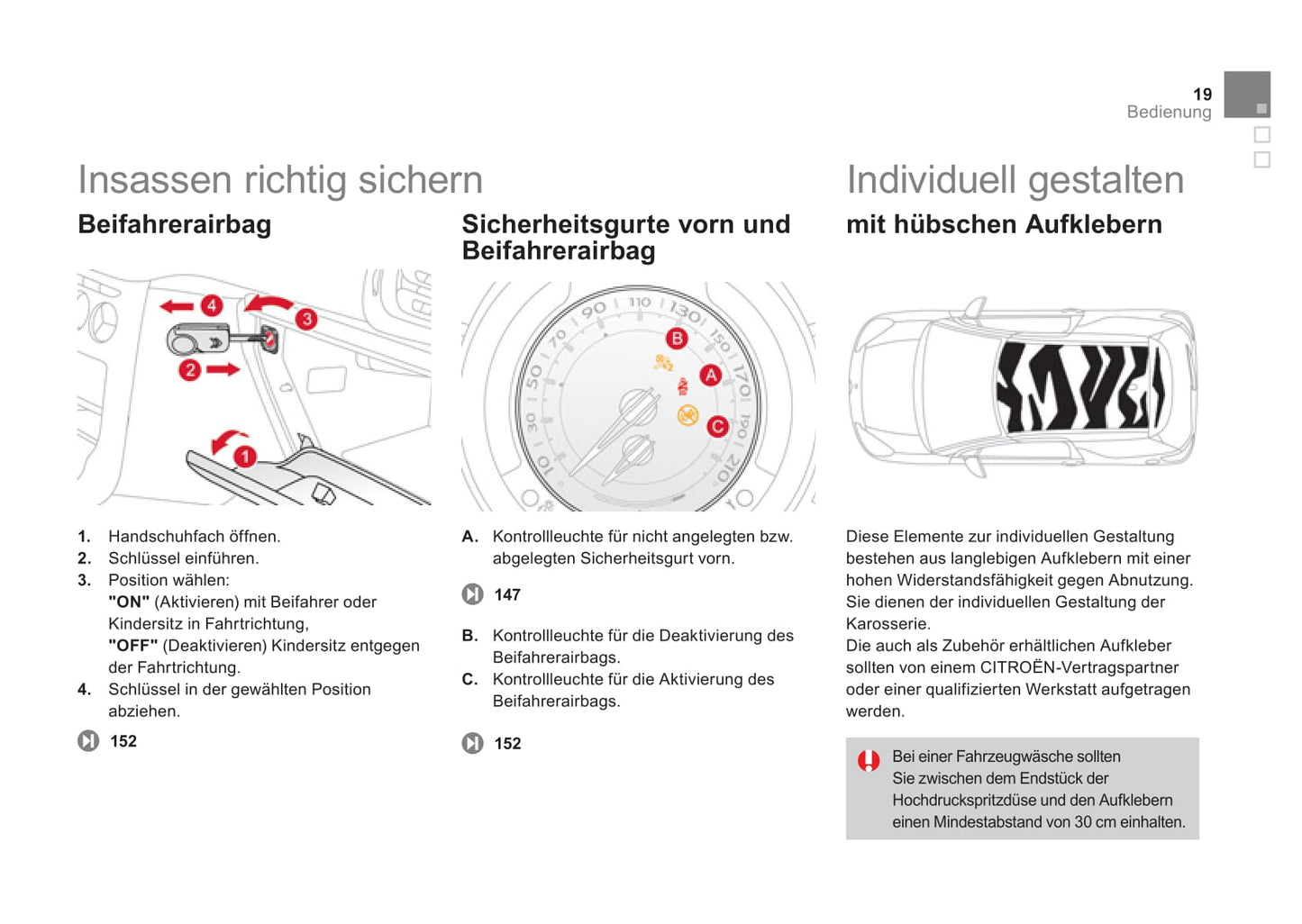 19
Bedienung

Insassen richtig sichern

Beifahrerairbag

4
3
2
1

1. Handschuhfach öffnen.
2. Schlüssel einführen.
3. Position wählen:
"ON" (Aktivieren) mit Beifahrer oder Kindersitz in Fahrtrichtung,
"OFF" (Deaktivieren) Kindersitz entgegen der Fahrtrichtung.
4. Schlüssel in der gewählten Position abziehen.

152

Sicherheitsgurte vorn und Beifahrerairbag

10 30 50 70 90 110 130 150 170 190 210
B
A
C

A. Kontrollleuchte für nicht angelegten bzw. abgelegten Sicherheitsgurt vorn.

147

B. Kontrollleuchte für die Deaktivierung des Beifahrerairbags.
C. Kontrollleuchte für die Aktivierung des Beifahrerairbags.

152

Individuell gestalten

mit hübschen Aufklebern

Diese Elemente zur individuellen Gestaltung bestehen aus langlebigen Aufklebern mit einer hohen Widerstandsfähigkeit gegen Abnutzung. Sie dienen der individuellen Gestaltung der Karosserie.
Die auch als Zubehör erhältlichen Aufkleber sollten von einem CITROËN-Vertragspartner oder einer qualifizierten Werkstatt aufgetragen werden.

Bei einer Fahrzeugwäsche sollten Sie zwischen dem Endstück der Hochdruckspritzdüse und den Aufklebern einen Mindestabstand von 30 cm einhalten.