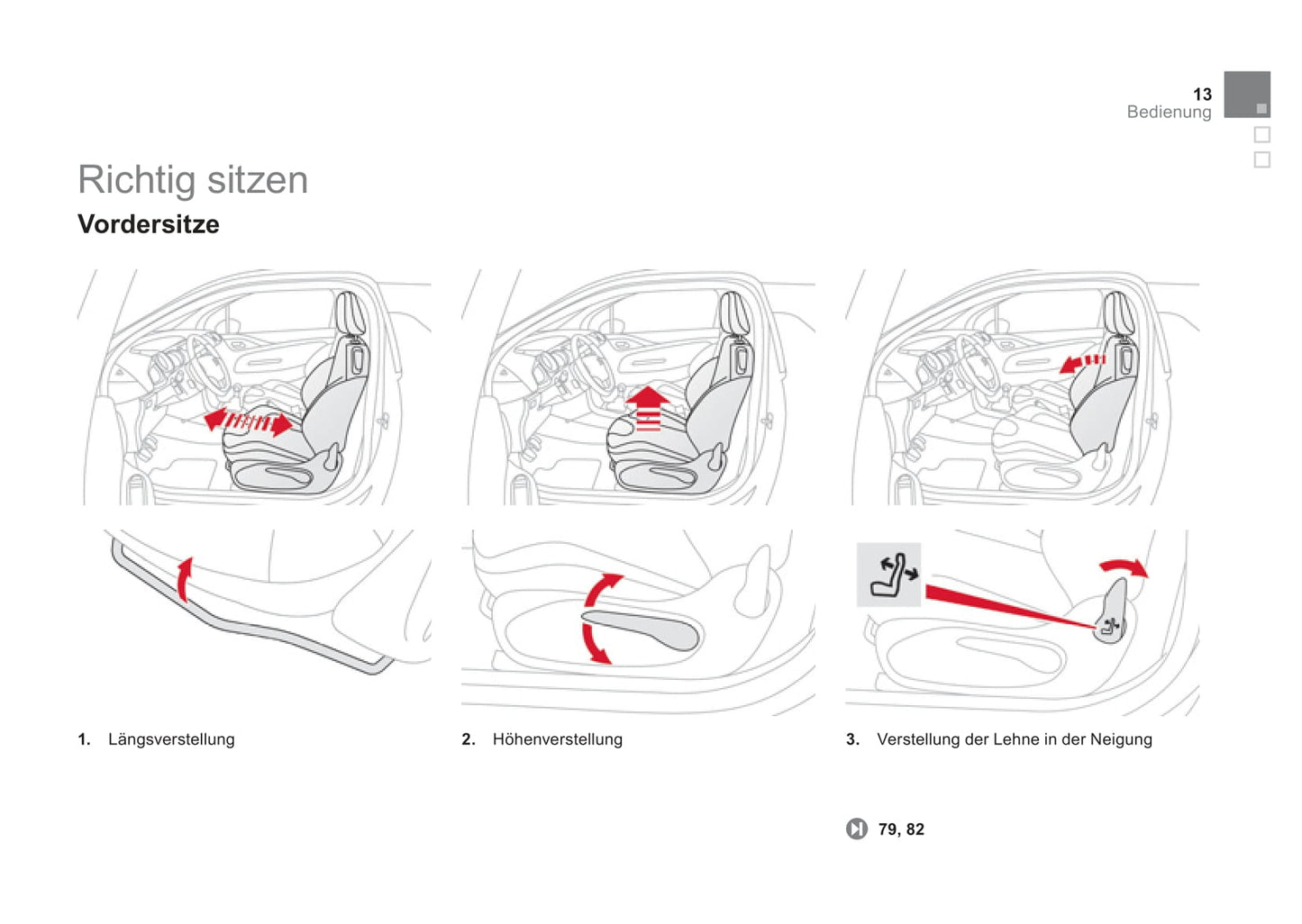 13
Bedienung

Richtig sitzen

Vordersitze

1. Längsverstellung

2. Höhenverstellung

3. Verstellung der Lehne in der Neigung

79, 82