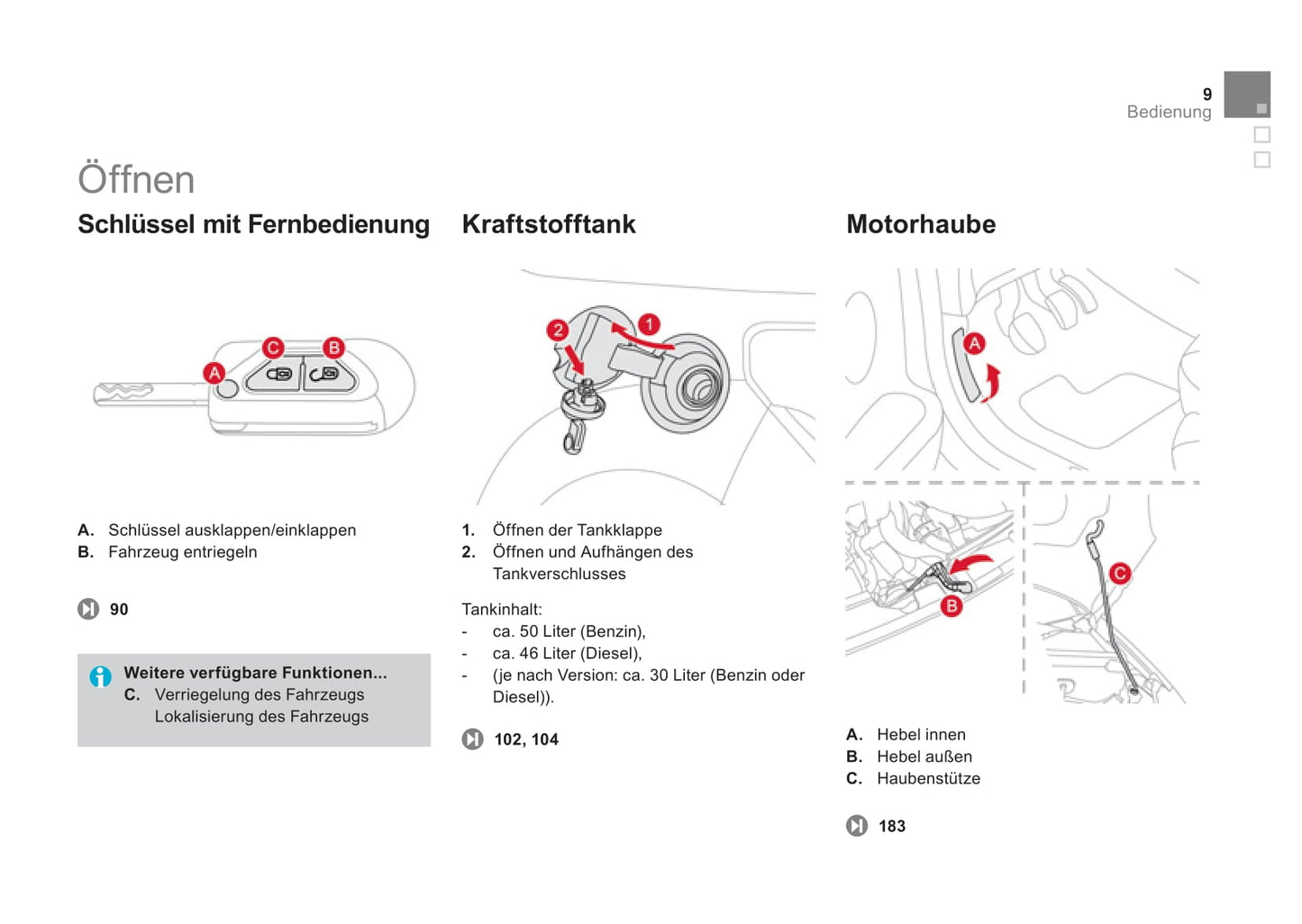 9
Bedienung

Öffnen

Schlüssel mit Fernbedienung

A
C
B

A. Schlüssel ausklappen/einklappen
B. Fahrzeug entriegeln

90

Weitere verfügbare Funktionen...
C. Verriegelung des Fahrzeugs
Lokalisierung des Fahrzeugs

Kraftstofftank

2
1

1. Öffnen der Tankklappe
2. Öffnen und Aufhängen des Tankverschlusses

Tankinhalt:
- ca. 50 Liter (Benzin),
- ca. 46 Liter (Diesel),
- (je nach Version: ca. 30 Liter (Benzin oder Diesel)).

102, 104

Motorhaube

A
B
C

A. Hebel innen
B. Hebel außen
C. Haubenstütze

183