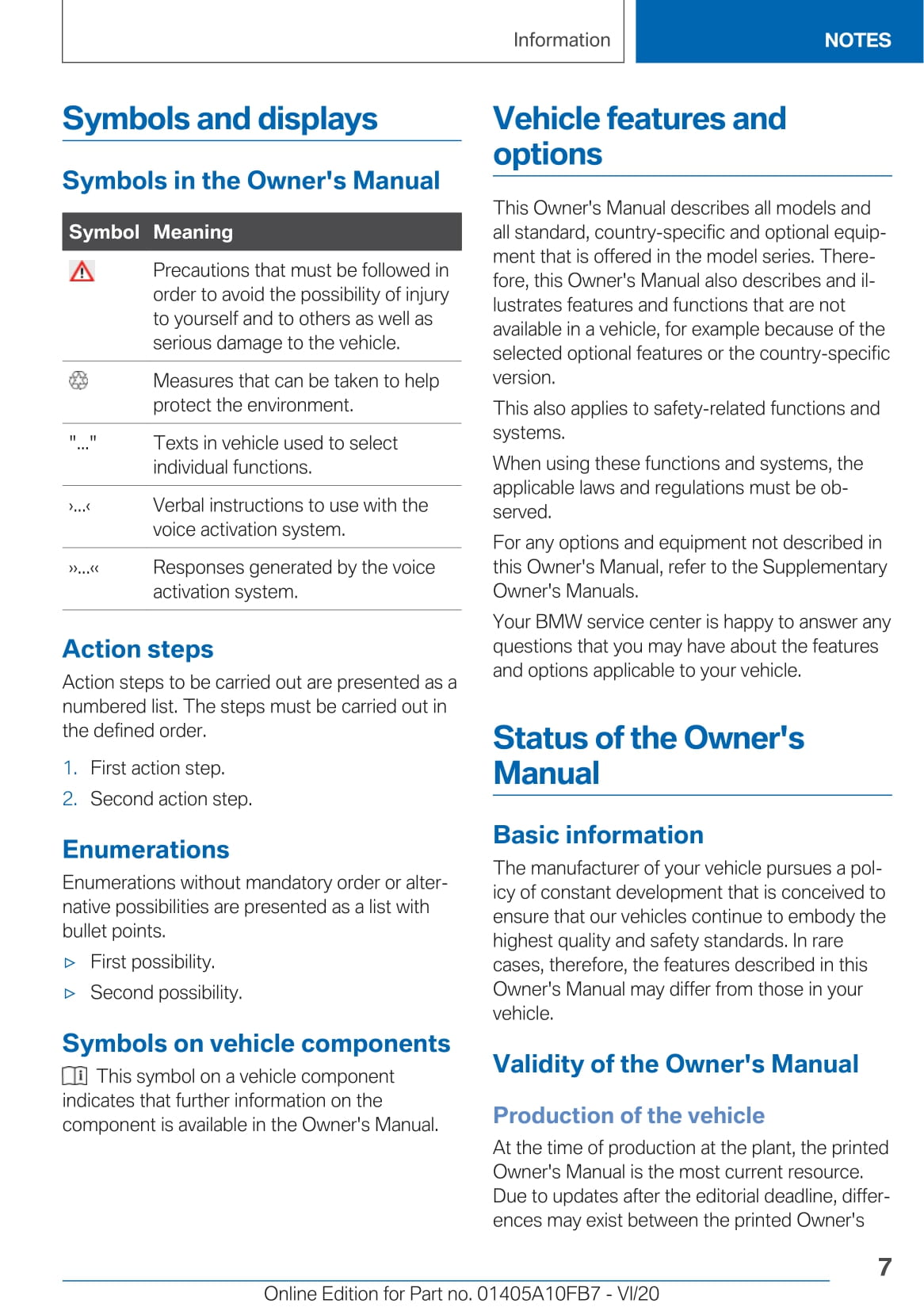 Information NOTES

Symbols and displays

Symbols in the Owner's Manual

| Symbol | Meaning |
|---|---|
| | Precautions that must be followed in order to avoid the possibility of injury to yourself and to others as well as serious damage to the vehicle. |
| | Measures that can be taken to help protect the environment. |
| "..." | Texts in vehicle used to select individual functions. |
| ›...‹ | Verbal instructions to use with the voice activation system. |
| ››...‹‹ | Responses generated by the voice activation system. |

Action steps

Action steps to be carried out are presented as a numbered list. The steps must be carried out in the defined order.

1. First action step.
2. Second action step.

Enumerations

Enumerations without mandatory order or alternative possibilities are presented as a list with bullet points.

▷ First possibility.
▷ Second possibility.

Symbols on vehicle components

This symbol on a vehicle component indicates that further information on the component is available in the Owner's Manual.

Vehicle features and options

This Owner's Manual describes all models and all standard, country-specific and optional equipment that is offered in the model series. Therefore, this Owner's Manual also describes and illustrates features and functions that are not available in a vehicle, for example because of the selected optional features or the country-specific version.

This also applies to safety-related functions and systems.

When using these functions and systems, the applicable laws and regulations must be observed.

For any options and equipment not described in this Owner's Manual, refer to the Supplementary Owner's Manuals.

Your BMW service center is happy to answer any questions that you may have about the features and options applicable to your vehicle.

Status of the Owner's Manual

Basic information

The manufacturer of your vehicle pursues a policy of constant development that is conceived to ensure that our vehicles continue to embody the highest quality and safety standards. In rare cases, therefore, the features described in this Owner's Manual may differ from those in your vehicle.

Validity of the Owner's Manual

Production of the vehicle

At the time of production at the plant, the printed Owner's Manual is the most current resource. Due to updates after the editorial deadline, differences may exist between the printed Owner's

7

Online Edition for Part no. 01405A10FB7 - VI/20