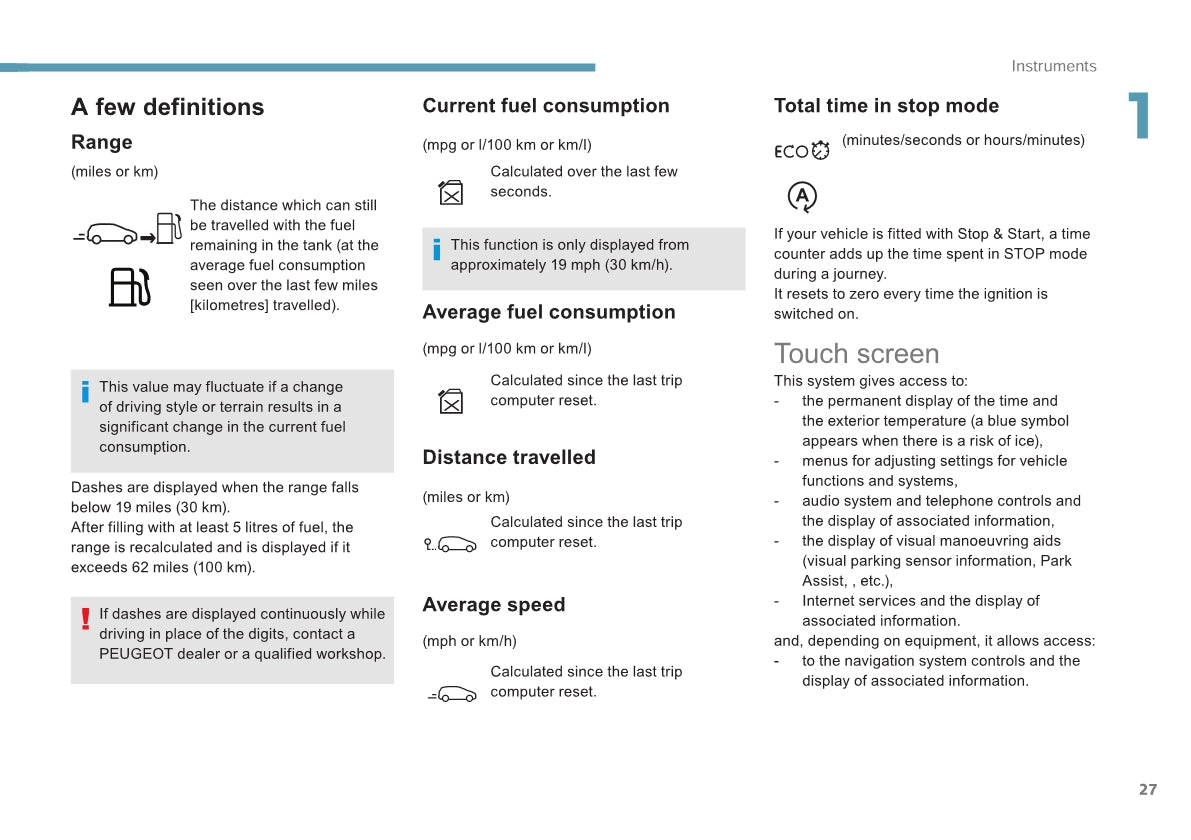 Instruments

1

A few definitions

Range

(miles or km)

The distance which can still be travelled with the fuel remaining in the tank (at the average fuel consumption seen over the last few miles [kilometres] travelled).

This value may fluctuate if a change of driving style or terrain results in a significant change in the current fuel consumption.

Dashes are displayed when the range falls below 19 miles (30 km).
After filling with at least 5 litres of fuel, the range is recalculated and is displayed if it exceeds 62 miles (100 km).

If dashes are displayed continuously while driving in place of the digits, contact a PEUGEOT dealer or a qualified workshop.

Current fuel consumption

(mpg or l/100 km or km/l)

Calculated over the last few seconds.

This function is only displayed from approximately 19 mph (30 km/h).

Average fuel consumption

(mpg or l/100 km or km/l)

Calculated since the last trip computer reset.

Distance travelled

(miles or km)

Calculated since the last trip computer reset.

Average speed

(mph or km/h)

Calculated since the last trip computer reset.

Total time in stop mode

ECO (minutes/seconds or hours/minutes)

A

If your vehicle is fitted with Stop & Start, a time counter adds up the time spent in STOP mode during a journey.
It resets to zero every time the ignition is switched on.

Touch screen

This system gives access to:
- the permanent display of the time and the exterior temperature (a blue symbol appears when there is a risk of ice),
- menus for adjusting settings for vehicle functions and systems,
- audio system and telephone controls and the display of associated information,
- the display of visual manoeuvring aids (visual parking sensor information, Park Assist, , etc.),
- Internet services and the display of associated information.
and, depending on equipment, it allows access:
- to the navigation system controls and the display of associated information.

27