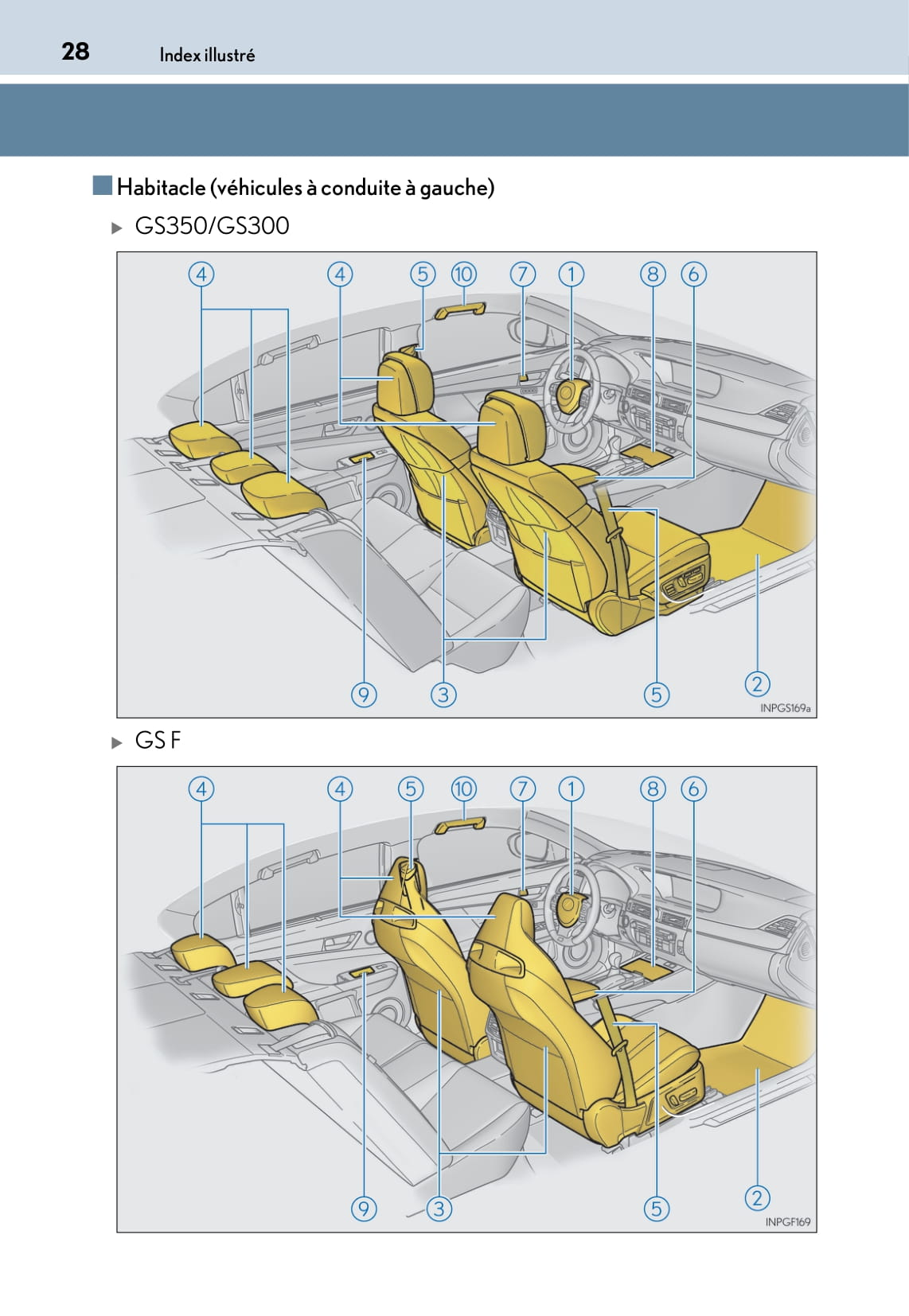 28 Index illustré

Habitacle (véhicules à conduite à gauche)

GS350/GS300

4 4 5 10 7 1 8 6

9 3 5 2

INPGS169a

GS F

4 4 5 10 7 1 8 6

9 3 5 2

INPGF169