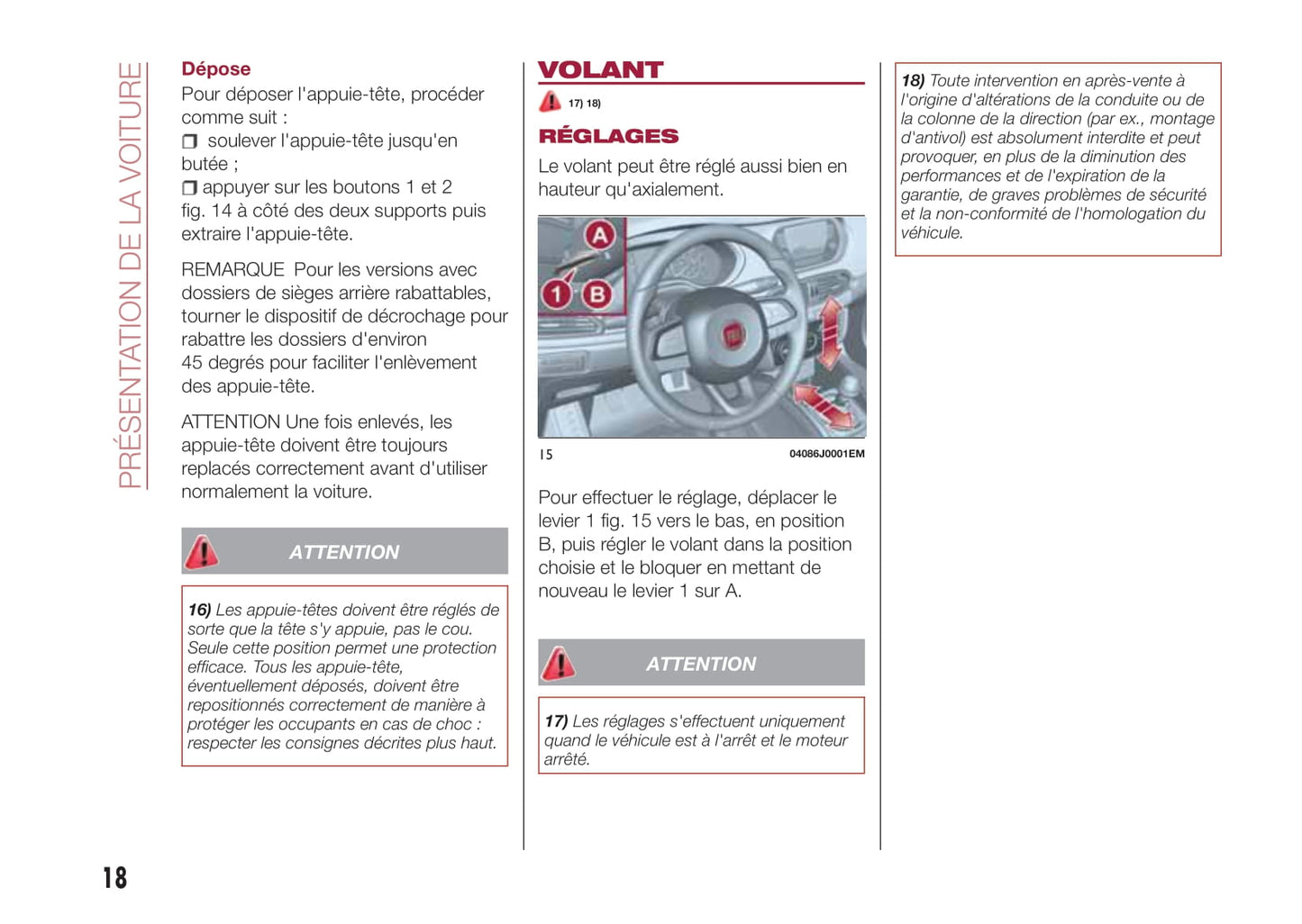 PRÉSENTATION DE LA VOITURE

Dépose

Pour déposer l'appuie-tête, procéder comme suit :

❒ soulever l'appuie-tête jusqu'en butée ;

❒ appuyer sur les boutons 1 et 2 fig. 14 à côté des deux supports puis extraire l'appuie-tête.

REMARQUE Pour les versions avec dossiers de sièges arrière rabattables, tourner le dispositif de décrochage pour rabattre les dossiers d'environ 45 degrés pour faciliter l'enlèvement des appuie-tête.

ATTENTION Une fois enlevés, les appuie-tête doivent être toujours replacés correctement avant d'utiliser normalement la voiture.

ATTENTION

16) Les appuie-têtes doivent être réglés de sorte que la tête s'y appuie, pas le cou. Seule cette position permet une protection efficace. Tous les appuie-tête, éventuellement déposés, doivent être repositionnés correctement de manière à protéger les occupants en cas de choc : respecter les consignes décrites plus haut.

VOLANT

17) 18)

RÉGLAGES

Le volant peut être réglé aussi bien en hauteur qu'axialement.

A
1 B

15 04086J0001EM

Pour effectuer le réglage, déplacer le levier 1 fig. 15 vers le bas, en position B, puis régler le volant dans la position choisie et le bloquer en mettant de nouveau le levier 1 sur A.

ATTENTION

17) Les réglages s'effectuent uniquement quand le véhicule est à l'arrêt et le moteur arrêté.

18) Toute intervention en après-vente à l'origine d'altérations de la conduite ou de la colonne de la direction (par ex., montage d'antivol) est absolument interdite et peut provoquer, en plus de la diminution des performances et de l'expiration de la garantie, de graves problèmes de sécurité et la non-conformité de l'homologation du véhicule.

18