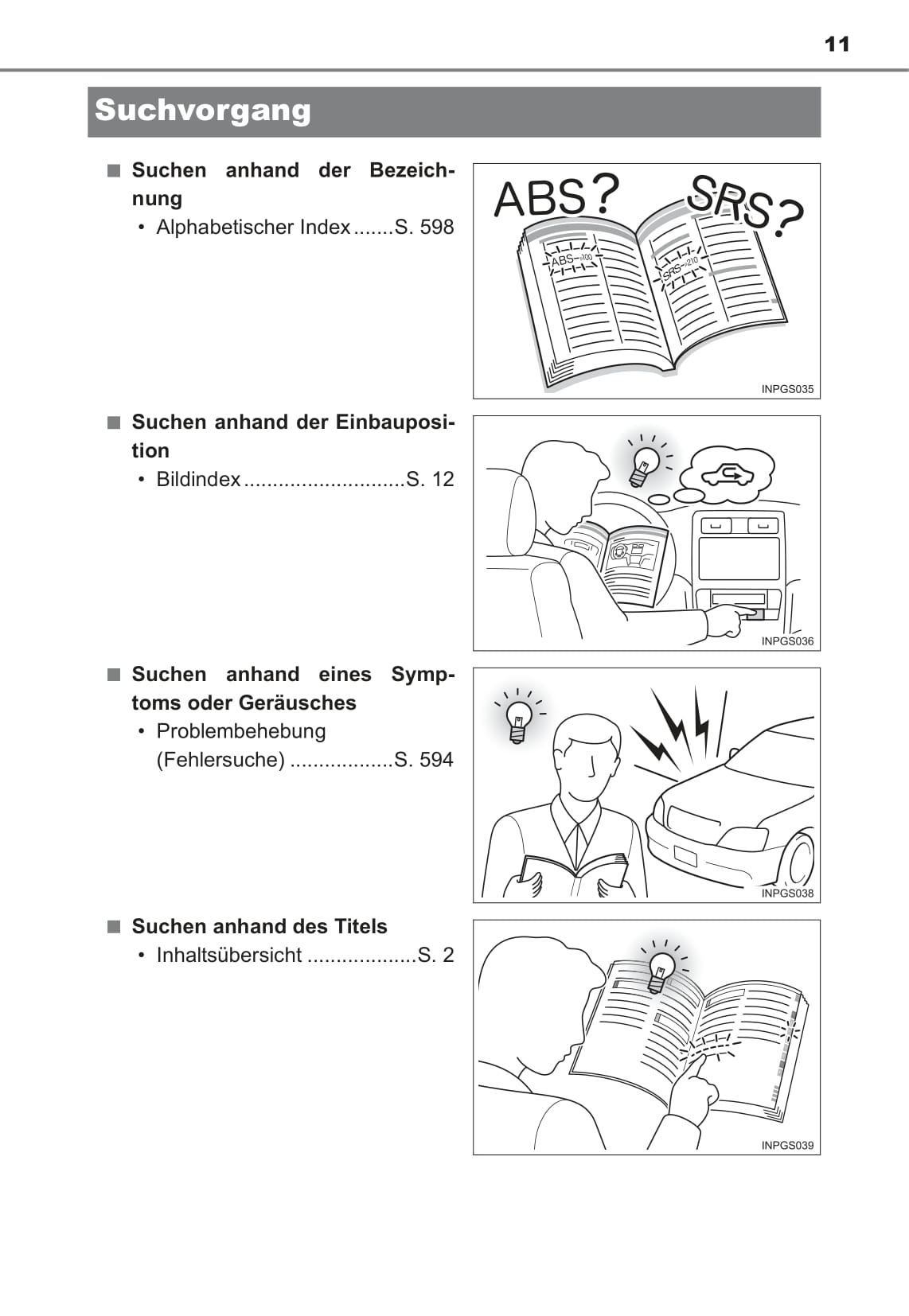 11

Suchvorgang

■ Suchen anhand der Bezeichnung

• Alphabetischer Index .......S. 598

ABS? SRS?

ABS–100

SRS–210

INPGS035

■ Suchen anhand der Einbauposition

• Bildindex ............................S. 12

INPGS036

■ Suchen anhand eines Symptoms oder Geräusches

• Problembehebung (Fehlersuche) ..................S. 594

INPGS038

■ Suchen anhand des Titels

• Inhaltsübersicht ...................S. 2

INPGS039