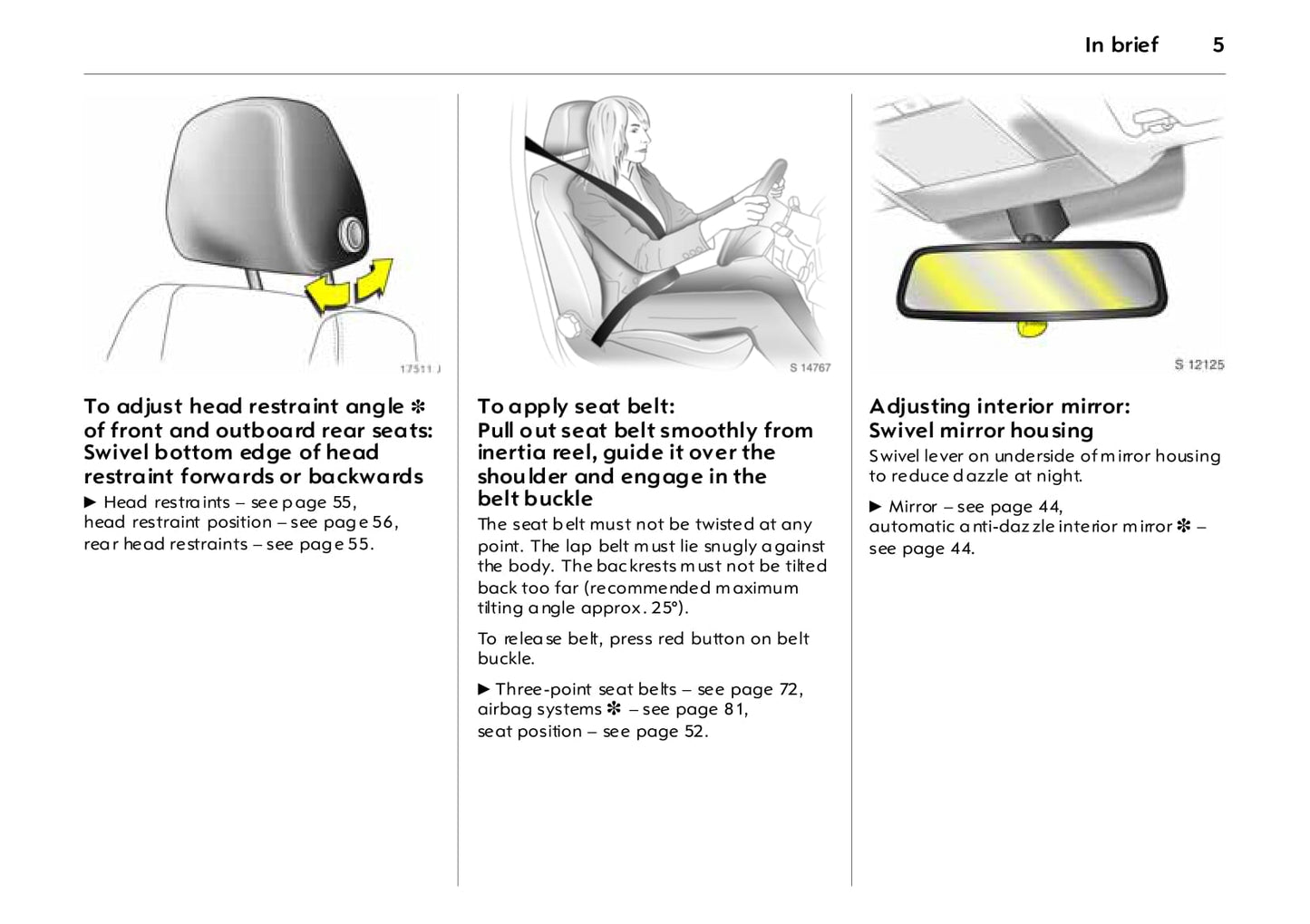 In brief 5

17511 J

To adjust head restraint angle ✽ of front and outboard rear seats: Swivel bottom edge of head restraint forwards or backwards

▶ Head restraints – see page 55, head restraint position – see page 56, rear head restraints – see page 55.

S 14767

To apply seat belt: Pull out seat belt smoothly from inertia reel, guide it over the shoulder and engage in the belt buckle

The seat belt must not be twisted at any point. The lap belt must lie snugly against the body. The backrests must not be tilted back too far (recommended maximum tilting angle approx. 25°).

To release belt, press red button on belt buckle.

▶ Three-point seat belts – see page 72, airbag systems ✽ – see page 81, seat position – see page 52.

S 12125

Adjusting interior mirror: Swivel mirror housing

Swivel lever on underside of mirror housing to reduce dazzle at night.

▶ Mirror – see page 44, automatic anti-dazzle interior mirror ✽ – see page 44.