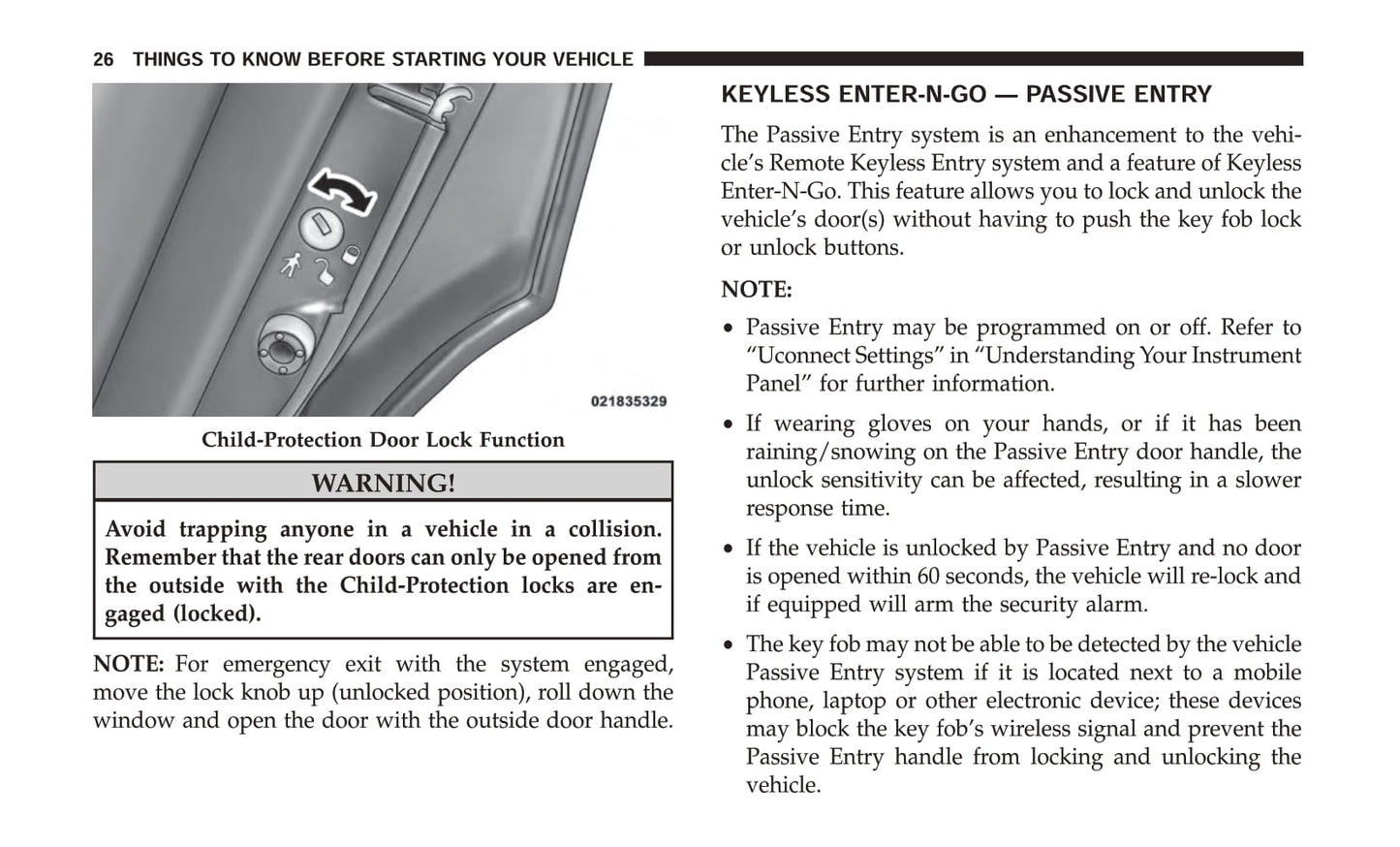 26 THINGS TO KNOW BEFORE STARTING YOUR VEHICLE

021835329

Child-Protection Door Lock Function

WARNING!

Avoid trapping anyone in a vehicle in a collision. Remember that the rear doors can only be opened from the outside with the Child-Protection locks are engaged (locked).

NOTE: For emergency exit with the system engaged, move the lock knob up (unlocked position), roll down the window and open the door with the outside door handle.

KEYLESS ENTER-N-GO — PASSIVE ENTRY

The Passive Entry system is an enhancement to the vehicle's Remote Keyless Entry system and a feature of Keyless Enter-N-Go. This feature allows you to lock and unlock the vehicle's door(s) without having to push the key fob lock or unlock buttons.

NOTE:

• Passive Entry may be programmed on or off. Refer to "Uconnect Settings" in "Understanding Your Instrument Panel" for further information.

• If wearing gloves on your hands, or if it has been raining/snowing on the Passive Entry door handle, the unlock sensitivity can be affected, resulting in a slower response time.

• If the vehicle is unlocked by Passive Entry and no door is opened within 60 seconds, the vehicle will re-lock and if equipped will arm the security alarm.

• The key fob may not be able to be detected by the vehicle Passive Entry system if it is located next to a mobile phone, laptop or other electronic device; these devices may block the key fob's wireless signal and prevent the Passive Entry handle from locking and unlocking the vehicle.