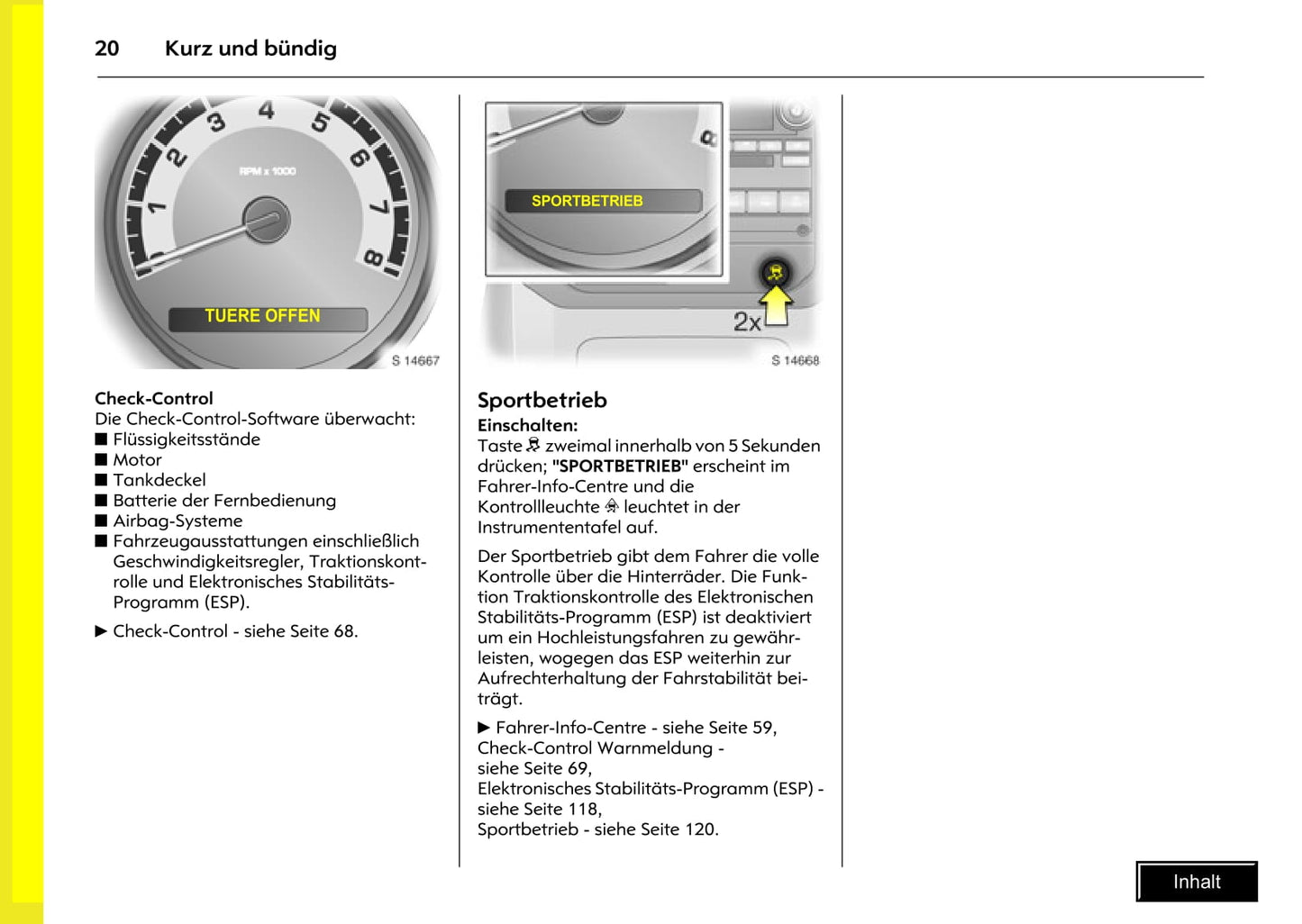 20 Kurz und bündig

1
2
3
4
5
6
7
8
RPM x 1000
TUERE OFFEN
S 14667

Check-Control
Die Check-Control-Software überwacht:
■ Flüssigkeitsstände
■ Motor
■ Tankdeckel
■ Batterie der Fernbedienung
■ Airbag-Systeme
■ Fahrzeugausstattungen einschließlich Geschwindigkeitsregler, Traktionskontrolle und Elektronisches Stabilitäts-Programm (ESP).

▶ Check-Control - siehe Seite 68.

SPORTBETRIEB
2x
S 14668

Sportbetrieb
Einschalten:
Taste zweimal innerhalb von 5 Sekunden drücken; "SPORTBETRIEB" erscheint im Fahrer-Info-Centre und die Kontrollleuchte leuchtet in der Instrumententafel auf.

Der Sportbetrieb gibt dem Fahrer die volle Kontrolle über die Hinterräder. Die Funktion Traktionskontrolle des Elektronischen Stabilitäts-Programm (ESP) ist deaktiviert um ein Hochleistungsfahren zu gewährleisten, wogegen das ESP weiterhin zur Aufrechterhaltung der Fahrstabilität beiträgt.

▶ Fahrer-Info-Centre - siehe Seite 59,
Check-Control Warnmeldung - siehe Seite 69,
Elektronisches Stabilitäts-Programm (ESP) - siehe Seite 118,
Sportbetrieb - siehe Seite 120.

Inhalt