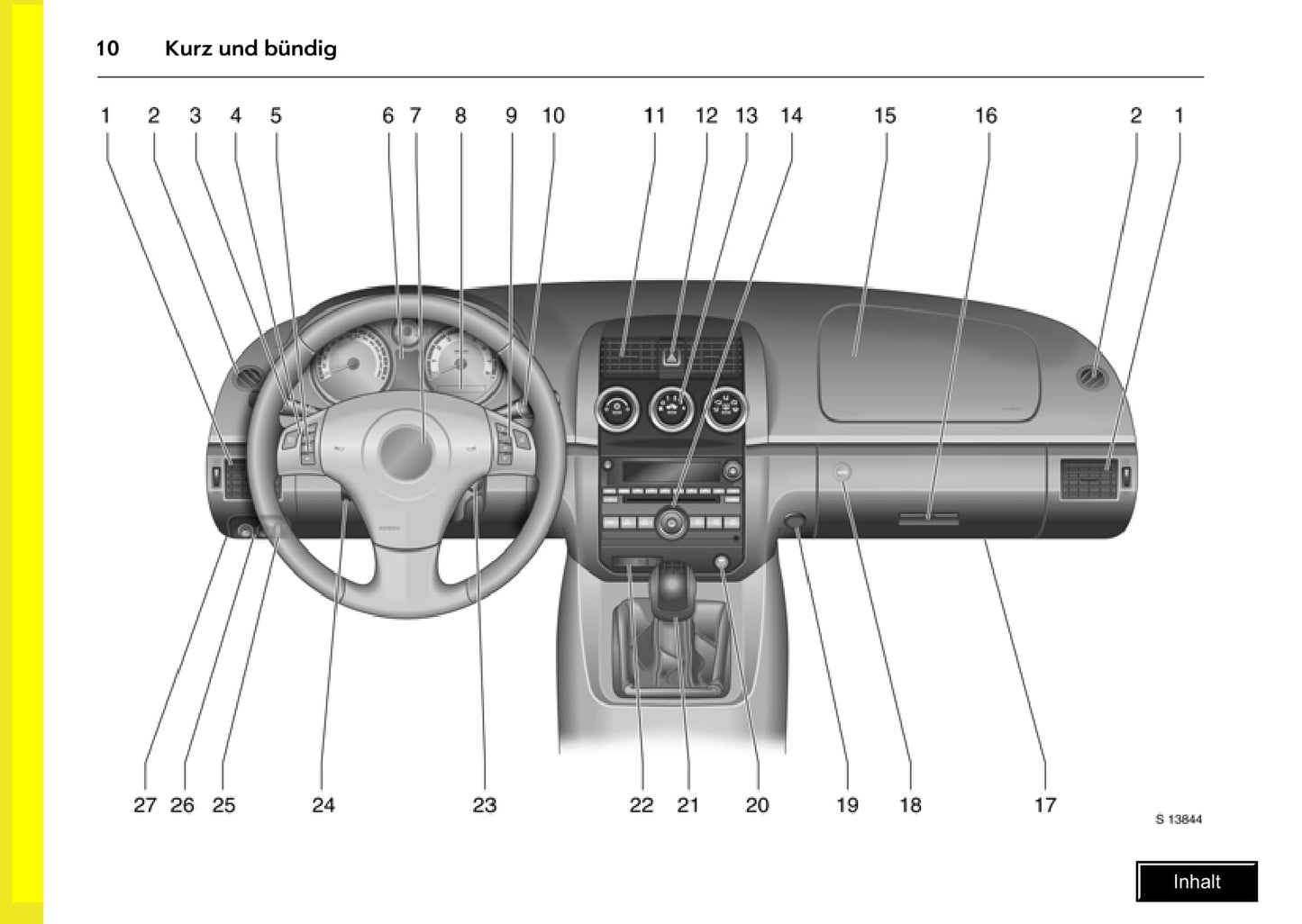 10 Kurz und bündig

1 2 3 4 5 6 7 8 9 10 11 12 13 14 15 16 2 1

27 26 25 24 23 22 21 20 19 18 17

S 13844

Inhalt