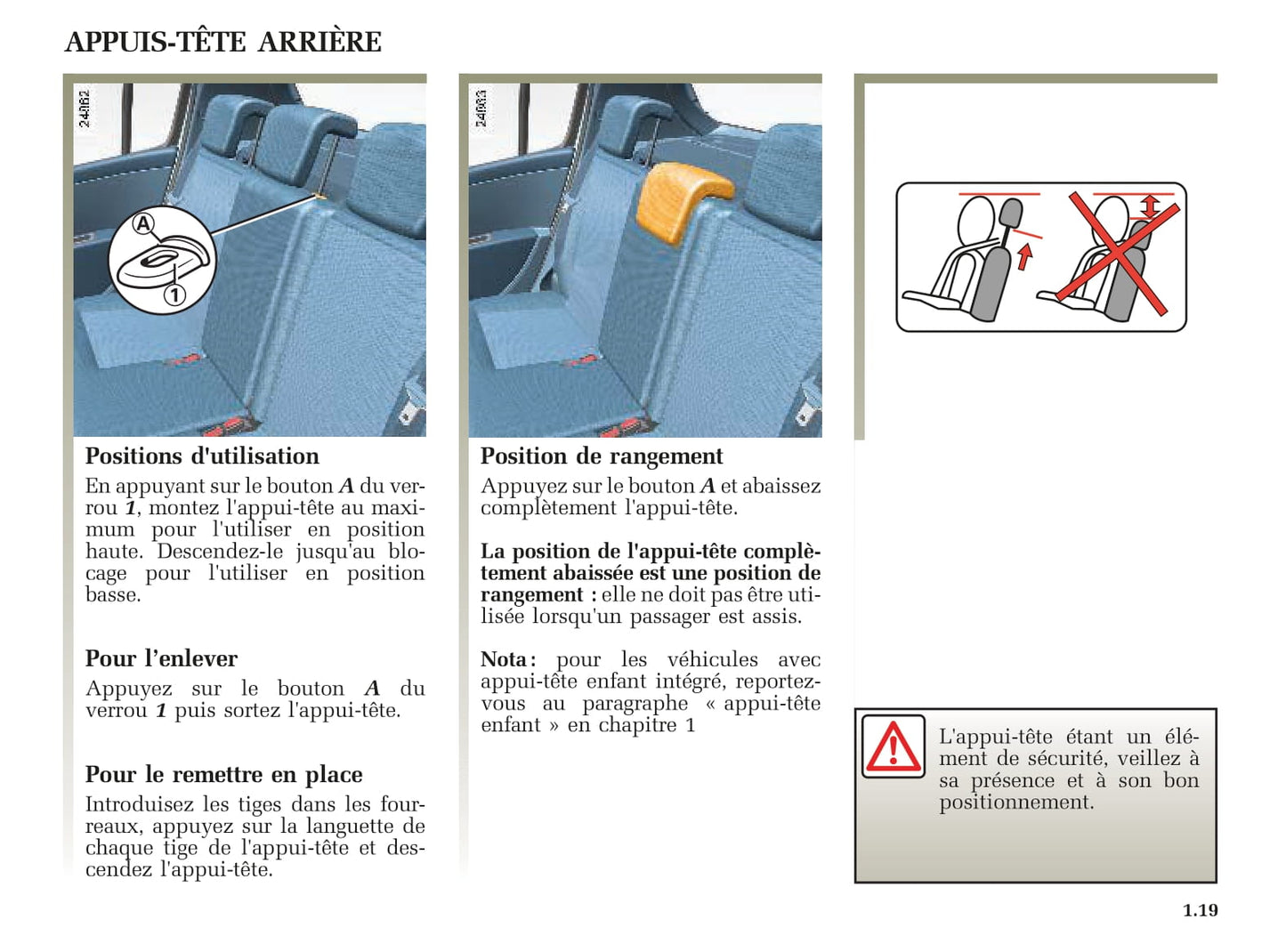 APPUIS-TÊTE ARRIÈRE

24082

A

1

Positions d'utilisation

En appuyant sur le bouton A du verrou 1, montez l'appui-tête au maximum pour l'utiliser en position haute. Descendez-le jusqu'au blocage pour l'utiliser en position basse.

Pour l'enlever

Appuyez sur le bouton A du verrou 1 puis sortez l'appui-tête.

Pour le remettre en place

Introduisez les tiges dans les fourreaux, appuyez sur la languette de chaque tige de l'appui-tête et descendez l'appui-tête.

24083

Position de rangement

Appuyez sur le bouton A et abaissez complètement l'appui-tête.

La position de l'appui-tête complètement abaissée est une position de rangement : elle ne doit pas être utilisée lorsqu'un passager est assis.

Nota : pour les véhicules avec appui-tête enfant intégré, reportez-vous au paragraphe « appui-tête enfant » en chapitre 1

L'appui-tête étant un élément de sécurité, veillez à sa présence et à son bon positionnement.

1.19