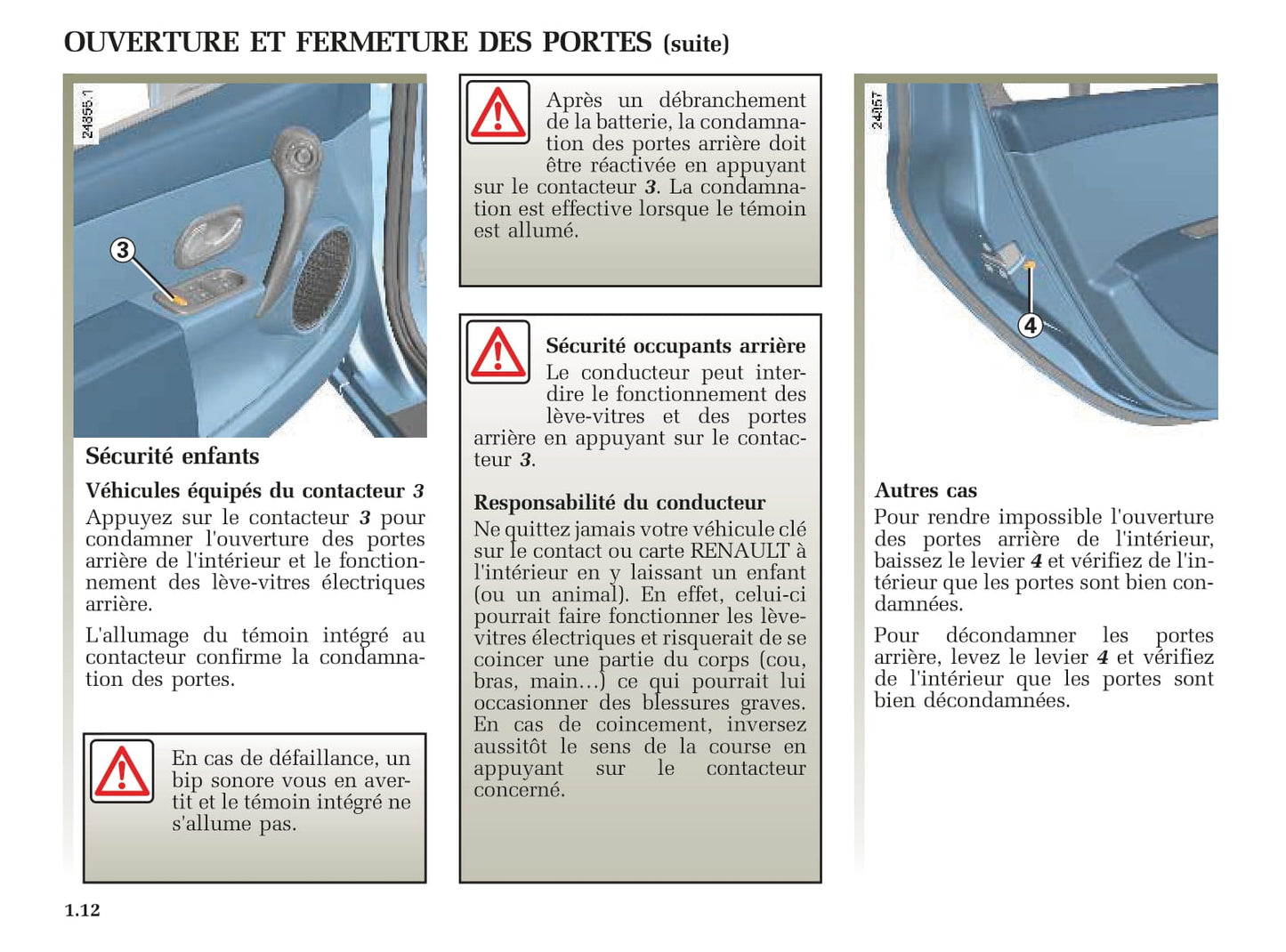 OUVERTURE ET FERMETURE DES PORTES (suite)

24855.1

3

Sécurité enfants

Véhicules équipés du contacteur 3

Appuyez sur le contacteur 3 pour condamner l'ouverture des portes arrière de l'intérieur et le fonctionnement des lève-vitres électriques arrière.

L'allumage du témoin intégré au contacteur confirme la condamnation des portes.

En cas de défaillance, un bip sonore vous en avertit et le témoin intégré ne s'allume pas.

Après un débranchement de la batterie, la condamnation des portes arrière doit être réactivée en appuyant sur le contacteur 3. La condamnation est effective lorsque le témoin est allumé.

Sécurité occupants arrière

Le conducteur peut interdire le fonctionnement des lève-vitres et des portes arrière en appuyant sur le contacteur 3.

Responsabilité du conducteur

Ne quittez jamais votre véhicule clé sur le contact ou carte RENAULT à l'intérieur en y laissant un enfant (ou un animal). En effet, celui-ci pourrait faire fonctionner les lève-vitres électriques et risquerait de se coincer une partie du corps (cou, bras, main...) ce qui pourrait lui occasionner des blessures graves. En cas de coincement, inversez aussitôt le sens de la course en appuyant sur le contacteur concerné.

24157

4

Autres cas

Pour rendre impossible l'ouverture des portes arrière de l'intérieur, baissez le levier 4 et vérifiez de l'intérieur que les portes sont bien condamnées.

Pour décondamner les portes arrière, levez le levier 4 et vérifiez de l'intérieur que les portes sont bien décondamnées.

1.12