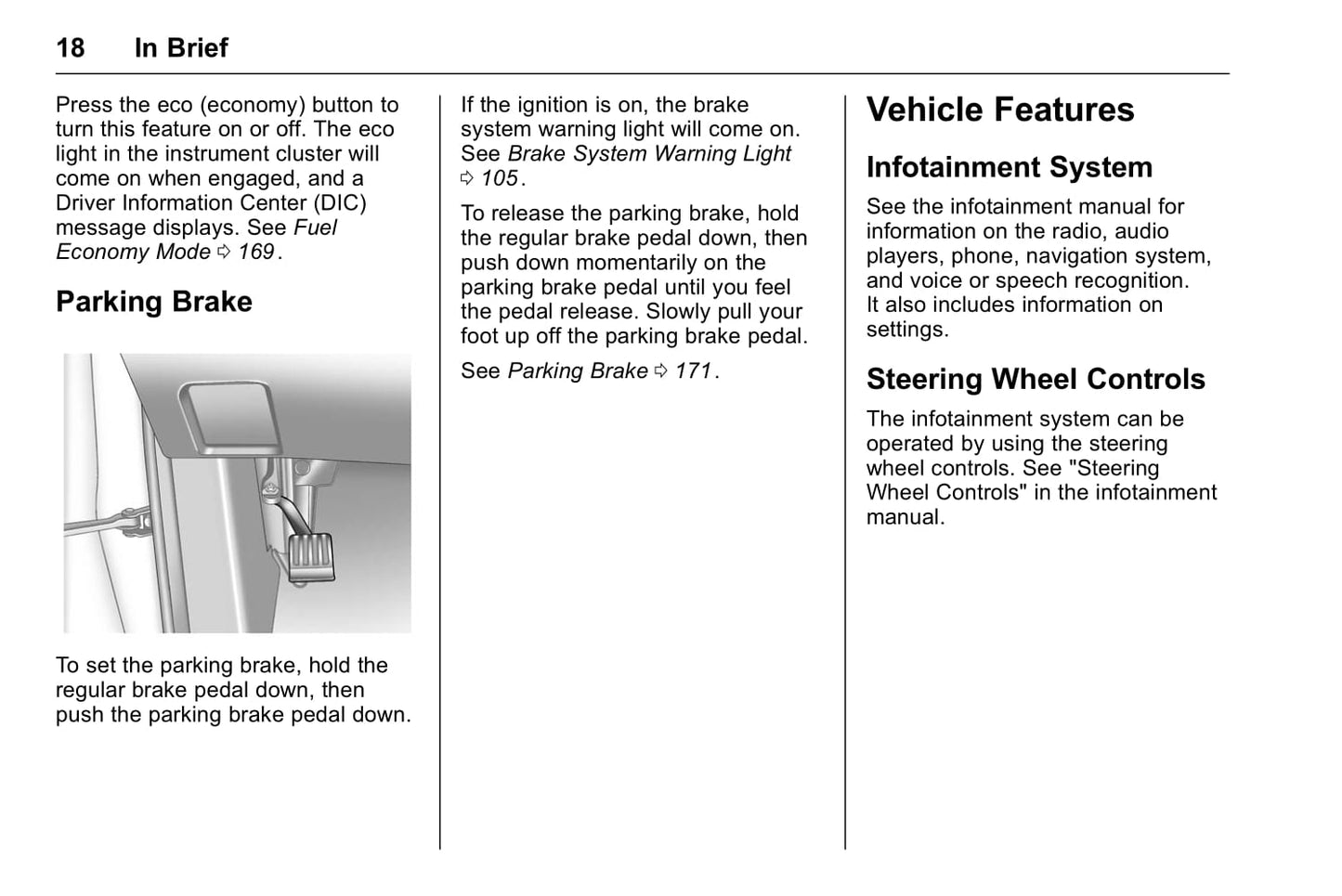 18 In Brief

Press the eco (economy) button to turn this feature on or off. The eco light in the instrument cluster will come on when engaged, and a Driver Information Center (DIC) message displays. See Fuel Economy Mode ⇨ 169.

Parking Brake

To set the parking brake, hold the regular brake pedal down, then push the parking brake pedal down.

If the ignition is on, the brake system warning light will come on. See Brake System Warning Light ⇨ 105.

To release the parking brake, hold the regular brake pedal down, then push down momentarily on the parking brake pedal until you feel the pedal release. Slowly pull your foot up off the parking brake pedal.

See Parking Brake ⇨ 171.

Vehicle Features

Infotainment System

See the infotainment manual for information on the radio, audio players, phone, navigation system, and voice or speech recognition. It also includes information on settings.

Steering Wheel Controls

The infotainment system can be operated by using the steering wheel controls. See "Steering Wheel Controls" in the infotainment manual.