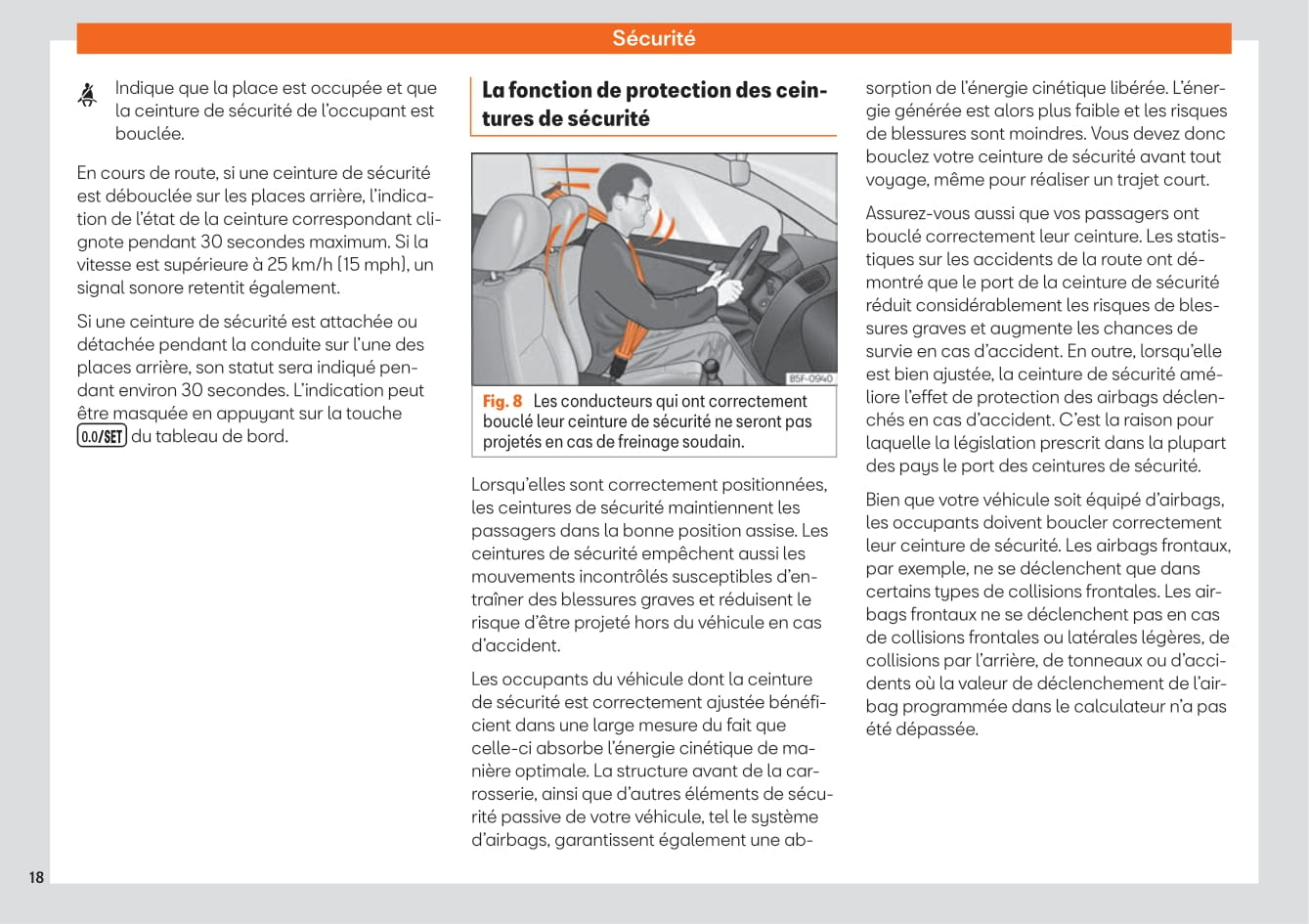 Sécurité

Indique que la place est occupée et que la ceinture de sécurité de l'occupant est bouclée.

En cours de route, si une ceinture de sécurité est débouclée sur les places arrière, l'indication de l'état de la ceinture correspondant clignote pendant 30 secondes maximum. Si la vitesse est supérieure à 25 km/h (15 mph), un signal sonore retentit également.

Si une ceinture de sécurité est attachée ou détachée pendant la conduite sur l'une des places arrière, son statut sera indiqué pendant environ 30 secondes. L'indication peut être masquée en appuyant sur la touche 0.0/SET du tableau de bord.

La fonction de protection des ceintures de sécurité

B5F-0940

Fig. 8 Les conducteurs qui ont correctement bouclé leur ceinture de sécurité ne seront pas projetés en cas de freinage soudain.

Lorsqu'elles sont correctement positionnées, les ceintures de sécurité maintiennent les passagers dans la bonne position assise. Les ceintures de sécurité empêchent aussi les mouvements incontrôlés susceptibles d'entraîner des blessures graves et réduisent le risque d'être projeté hors du véhicule en cas d'accident.

Les occupants du véhicule dont la ceinture de sécurité est correctement ajustée bénéficient dans une large mesure du fait que celle-ci absorbe l'énergie cinétique de manière optimale. La structure avant de la carrosserie, ainsi que d'autres éléments de sécurité passive de votre véhicule, tel le système d'airbags, garantissent également une absorption de l'énergie cinétique libérée. L'énergie générée est alors plus faible et les risques de blessures sont moindres. Vous devez donc bouclez votre ceinture de sécurité avant tout voyage, même pour réaliser un trajet court.

Assurez-vous aussi que vos passagers ont bouclé correctement leur ceinture. Les statistiques sur les accidents de la route ont démontré que le port de la ceinture de sécurité réduit considérablement les risques de blessures graves et augmente les chances de survie en cas d'accident. En outre, lorsqu'elle est bien ajustée, la ceinture de sécurité améliore l'effet de protection des airbags déclenchés en cas d'accident. C'est la raison pour laquelle la législation prescrit dans la plupart des pays le port des ceintures de sécurité.

Bien que votre véhicule soit équipé d'airbags, les occupants doivent boucler correctement leur ceinture de sécurité. Les airbags frontaux, par exemple, ne se déclenchent que dans certains types de collisions frontales. Les airbags frontaux ne se déclenchent pas en cas de collisions frontales ou latérales légères, de collisions par l'arrière, de tonneaux ou d'accidents où la valeur de déclenchement de l'airbag programmée dans le calculateur n'a pas été dépassée.

18