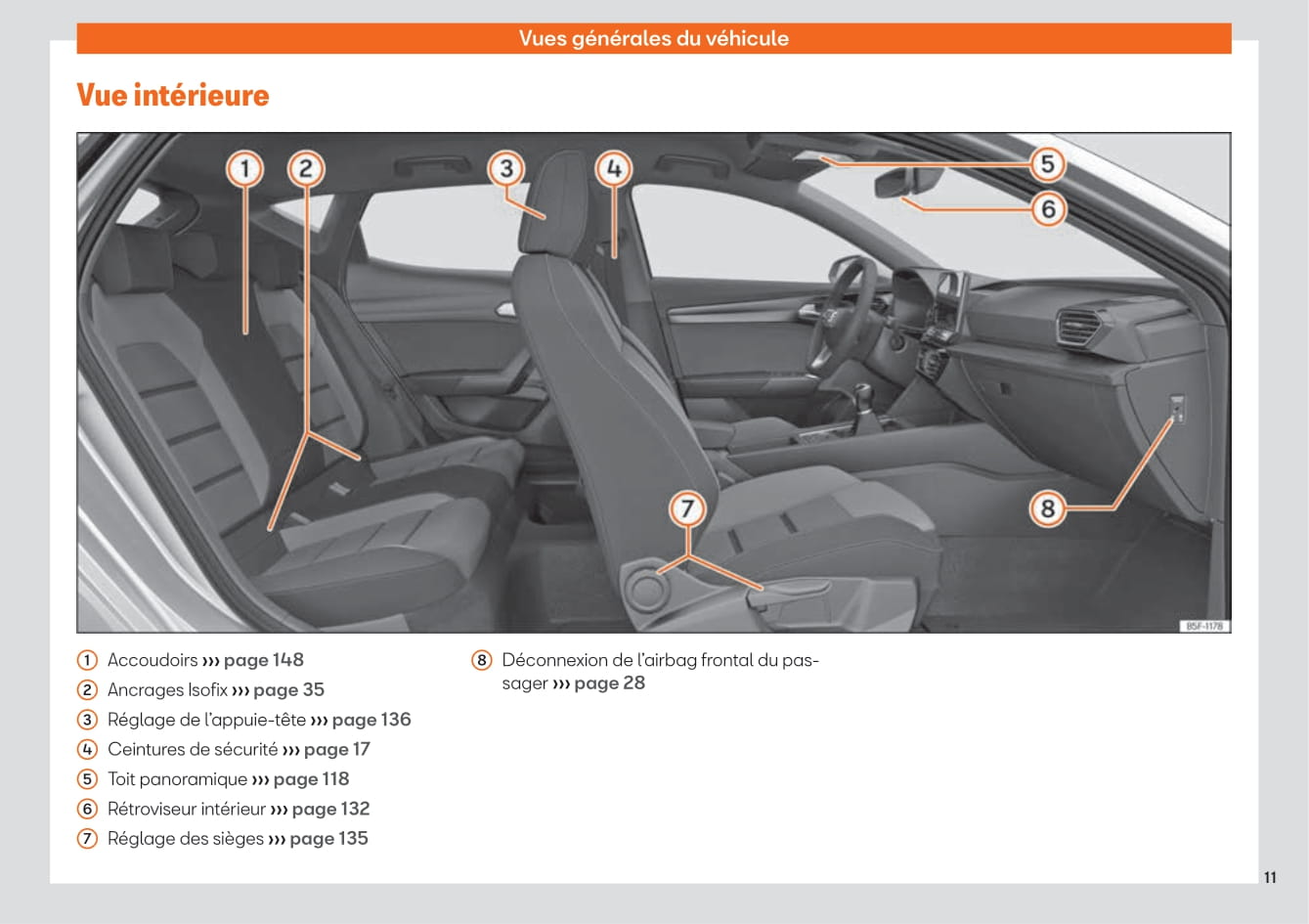 Vues générales du véhicule

Vue intérieure

1
2
3
4
5
6
7
8

B5F-1178

1 Accoudoirs ››› page 148
2 Ancrages Isofix ››› page 35
3 Réglage de l'appuie-tête ››› page 136
4 Ceintures de sécurité ››› page 17
5 Toit panoramique ››› page 118
6 Rétroviseur intérieur ››› page 132
7 Réglage des sièges ››› page 135

8 Déconnexion de l'airbag frontal du passager ››› page 28

11