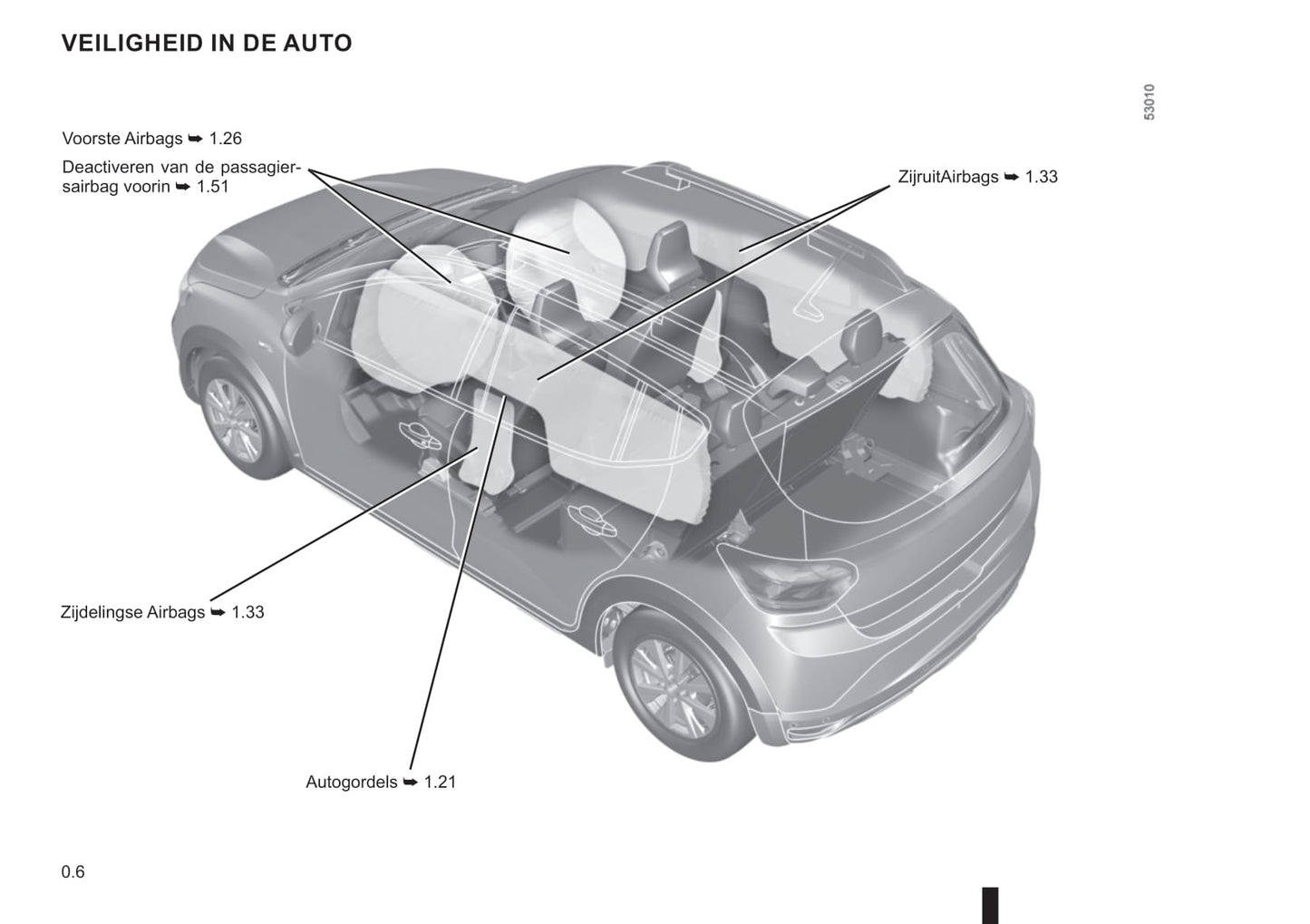 VEILIGHEID IN DE AUTO

53010

Voorste Airbags ➥ 1.26

Deactiveren van de passagiersairbag voorin ➥ 1.51

ZijruitAirbags ➥ 1.33

Zijdelingse Airbags ➥ 1.33

Autogordels ➥ 1.21

0.6