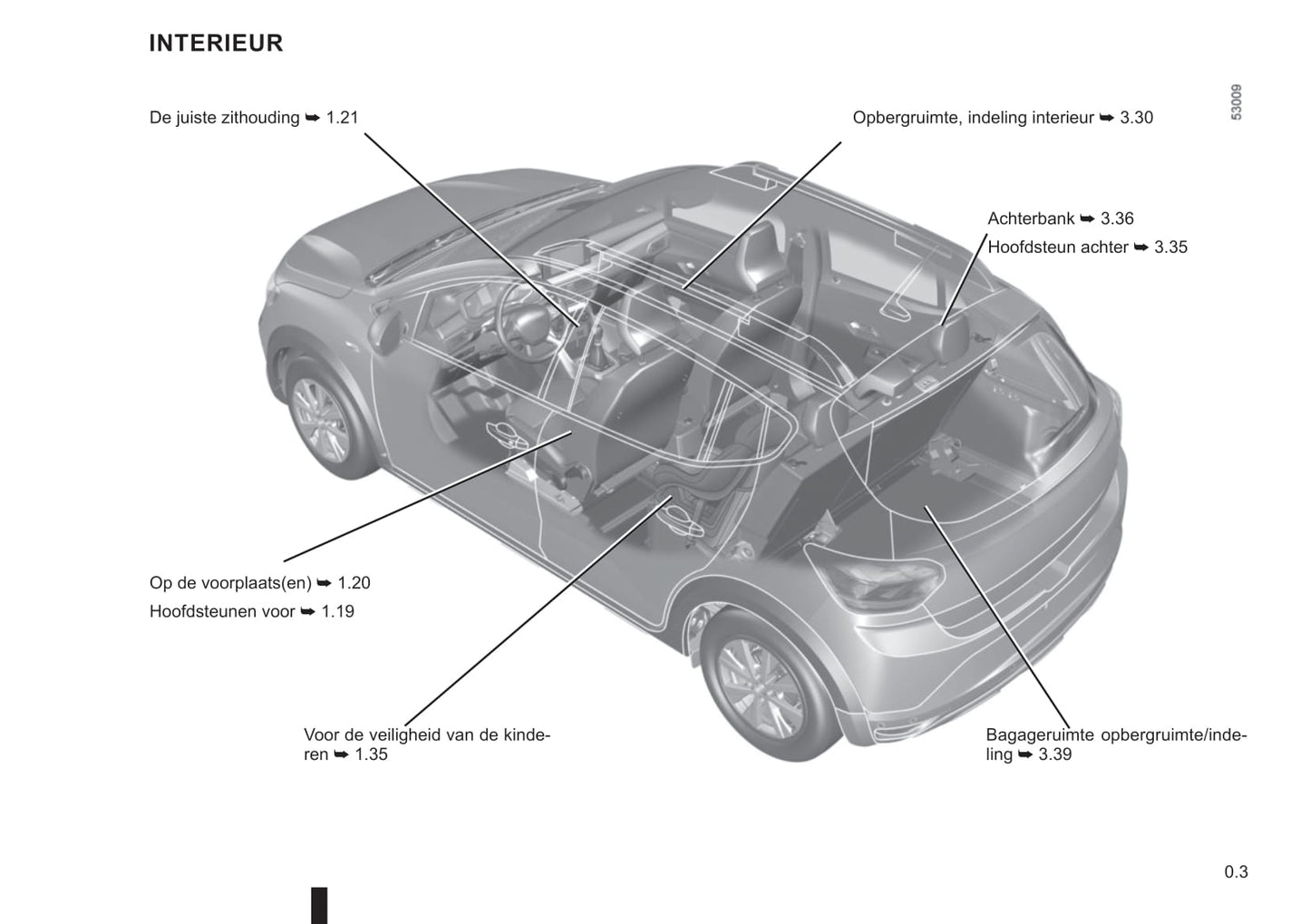 INTERIEUR

53009

De juiste zithouding ➥ 1.21

Opbergruimte, indeling interieur ➥ 3.30

Achterbank ➥ 3.36

Hoofdsteun achter ➥ 3.35

Op de voorplaats(en) ➥ 1.20

Hoofdsteunen voor ➥ 1.19

Voor de veiligheid van de kinderen ➥ 1.35

Bagageruimte opbergruimte/indeling ➥ 3.39

0.3