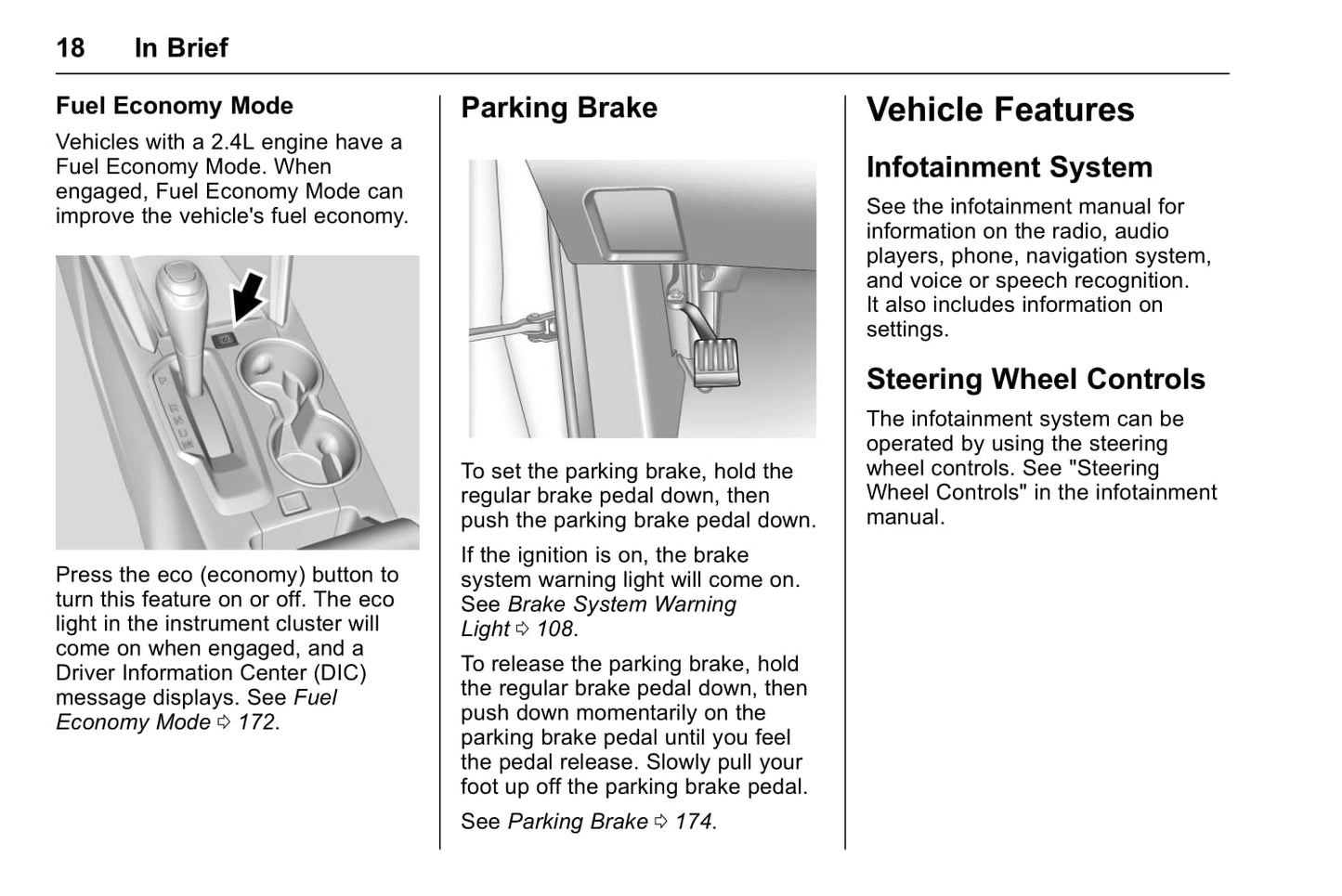 18 In Brief

Fuel Economy Mode

Vehicles with a 2.4L engine have a Fuel Economy Mode. When engaged, Fuel Economy Mode can improve the vehicle's fuel economy.

Press the eco (economy) button to turn this feature on or off. The eco light in the instrument cluster will come on when engaged, and a Driver Information Center (DIC) message displays. See Fuel Economy Mode ⇨ 172.

Parking Brake

To set the parking brake, hold the regular brake pedal down, then push the parking brake pedal down.

If the ignition is on, the brake system warning light will come on. See Brake System Warning Light ⇨ 108.

To release the parking brake, hold the regular brake pedal down, then push down momentarily on the parking brake pedal until you feel the pedal release. Slowly pull your foot up off the parking brake pedal.

See Parking Brake ⇨ 174.

Vehicle Features

Infotainment System

See the infotainment manual for information on the radio, audio players, phone, navigation system, and voice or speech recognition. It also includes information on settings.

Steering Wheel Controls

The infotainment system can be operated by using the steering wheel controls. See "Steering Wheel Controls" in the infotainment manual.