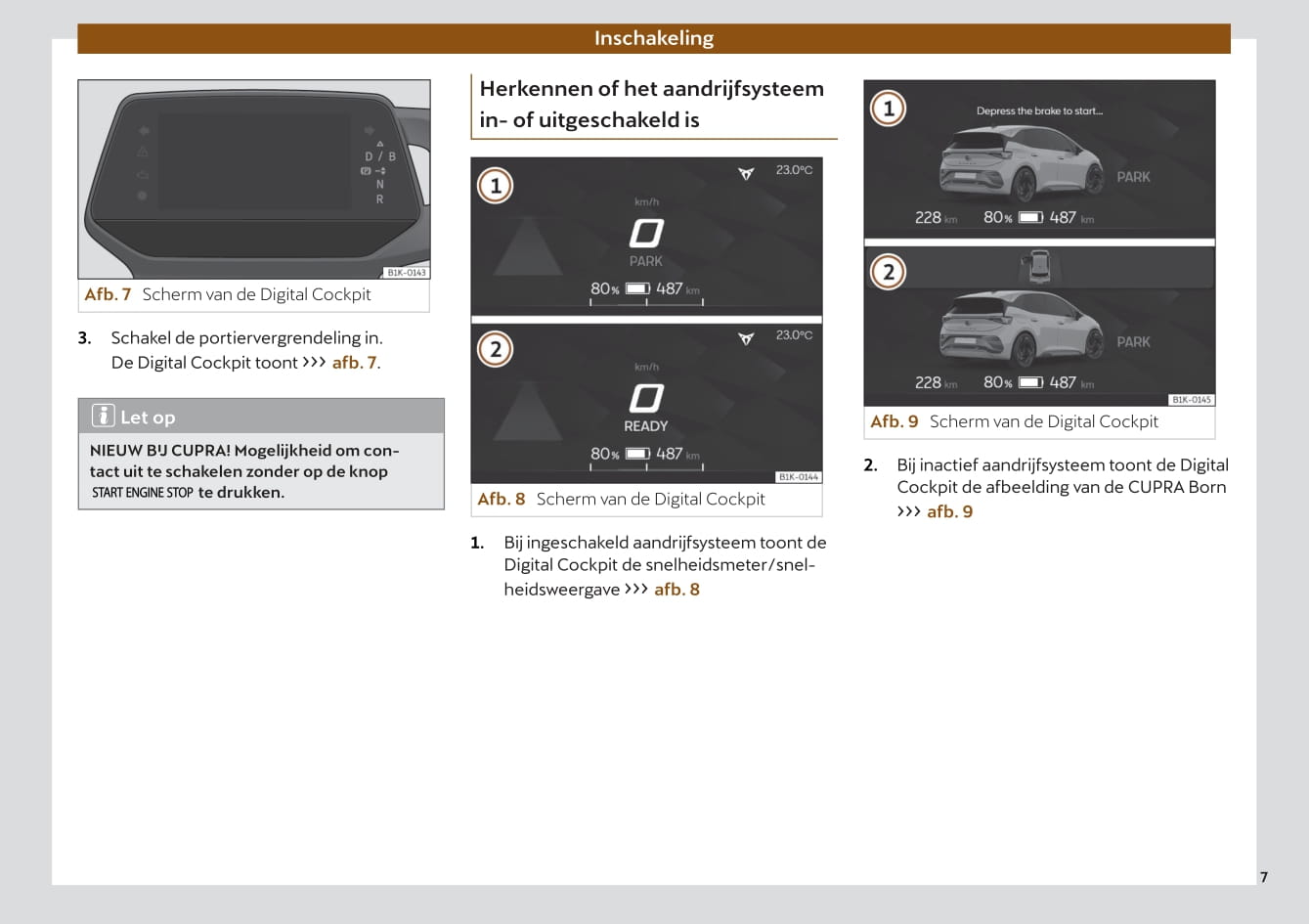 Inschakeling

D / B
N
R
B1K-0143

Afb. 7 Scherm van de Digital Cockpit

3. Schakel de portiervergrendeling in. De Digital Cockpit toont ››› afb. 7.

Let op

NIEUW BIJ CUPRA! Mogelijkheid om contact uit te schakelen zonder op de knop START ENGINE STOP te drukken.

Herkennen of het aandrijfsysteem in- of uitgeschakeld is

1
23.0°C
km/h
0
PARK
80% 487 km

2
23.0°C
km/h
0
READY
80% 487 km
B1K-0144

Afb. 8 Scherm van de Digital Cockpit

1. Bij ingeschakeld aandrijfsysteem toont de Digital Cockpit de snelheidsmeter/snelheidsweergave ››› afb. 8

1
Depress the brake to start...
PARK
228 km 80% 487 km

2
PARK
228 km 80% 487 km
B1K-0145

Afb. 9 Scherm van de Digital Cockpit

2. Bij inactief aandrijfsysteem toont de Digital Cockpit de afbeelding van de CUPRA Born ››› afb. 9

7